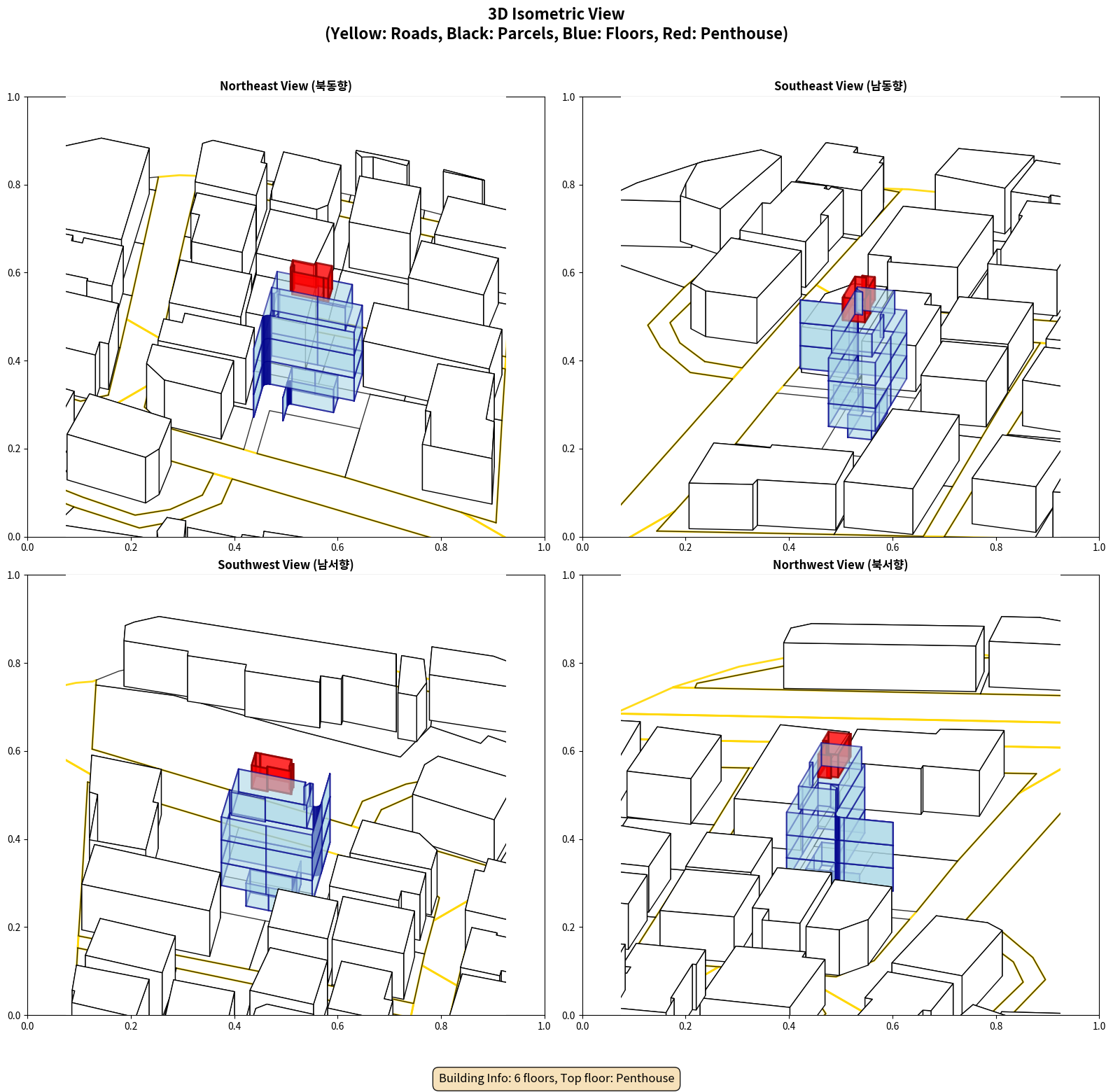 3D Isometric View
(Yellow: Roads, Black: Parcels, Blue: Floors, Red: Penthouse)

Northeast View (북동향)

1.0
0.8
0.6
0.4
0.2
0.0
0.0 0.2 0.4 0.6 0.8 1.0

Southeast View (남동향)

1.0
0.8
0.6
0.4
0.2
0.0
0.0 0.2 0.4 0.6 0.8 1.0

Southwest View (남서향)

1.0
0.8
0.6
0.4
0.2
0.0
0.0 0.2 0.4 0.6 0.8 1.0

Northwest View (북서향)

1.0
0.8
0.6
0.4
0.2
0.0
0.0 0.2 0.4 0.6 0.8 1.0

Building Info: 6 floors, Top floor: Penthouse