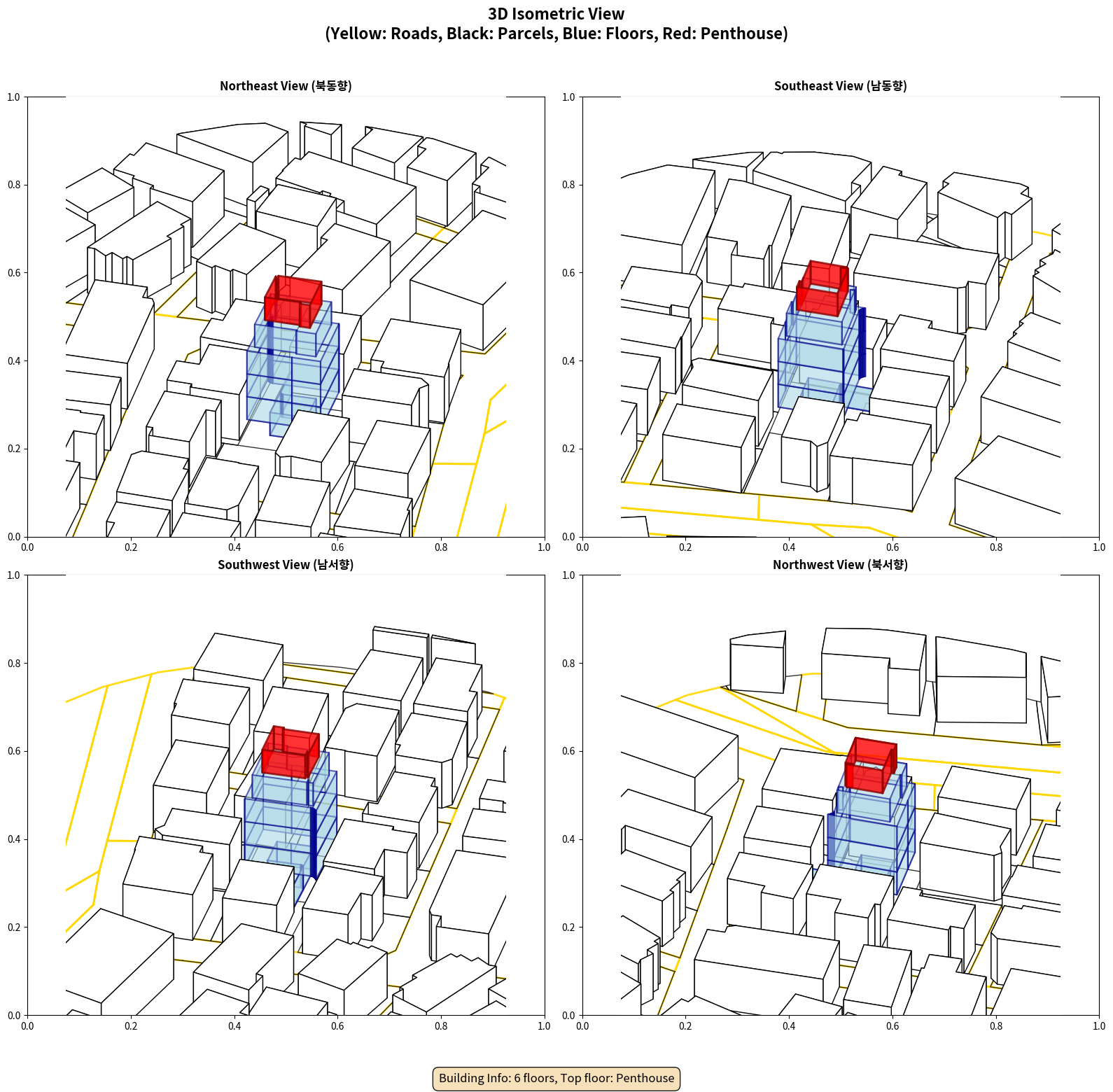 3D Isometric View
(Yellow: Roads, Black: Parcels, Blue: Floors, Red: Penthouse)

Northeast View (북동향)

1.0
0.8
0.6
0.4
0.2
0.0
0.0 0.2 0.4 0.6 0.8 1.0

Southeast View (남동향)

1.0
0.8
0.6
0.4
0.2
0.0
0.0 0.2 0.4 0.6 0.8 1.0

Southwest View (남서향)

1.0
0.8
0.6
0.4
0.2
0.0
0.0 0.2 0.4 0.6 0.8 1.0

Northwest View (북서향)

1.0
0.8
0.6
0.4
0.2
0.0
0.0 0.2 0.4 0.6 0.8 1.0

Building Info: 6 floors, Top floor: Penthouse