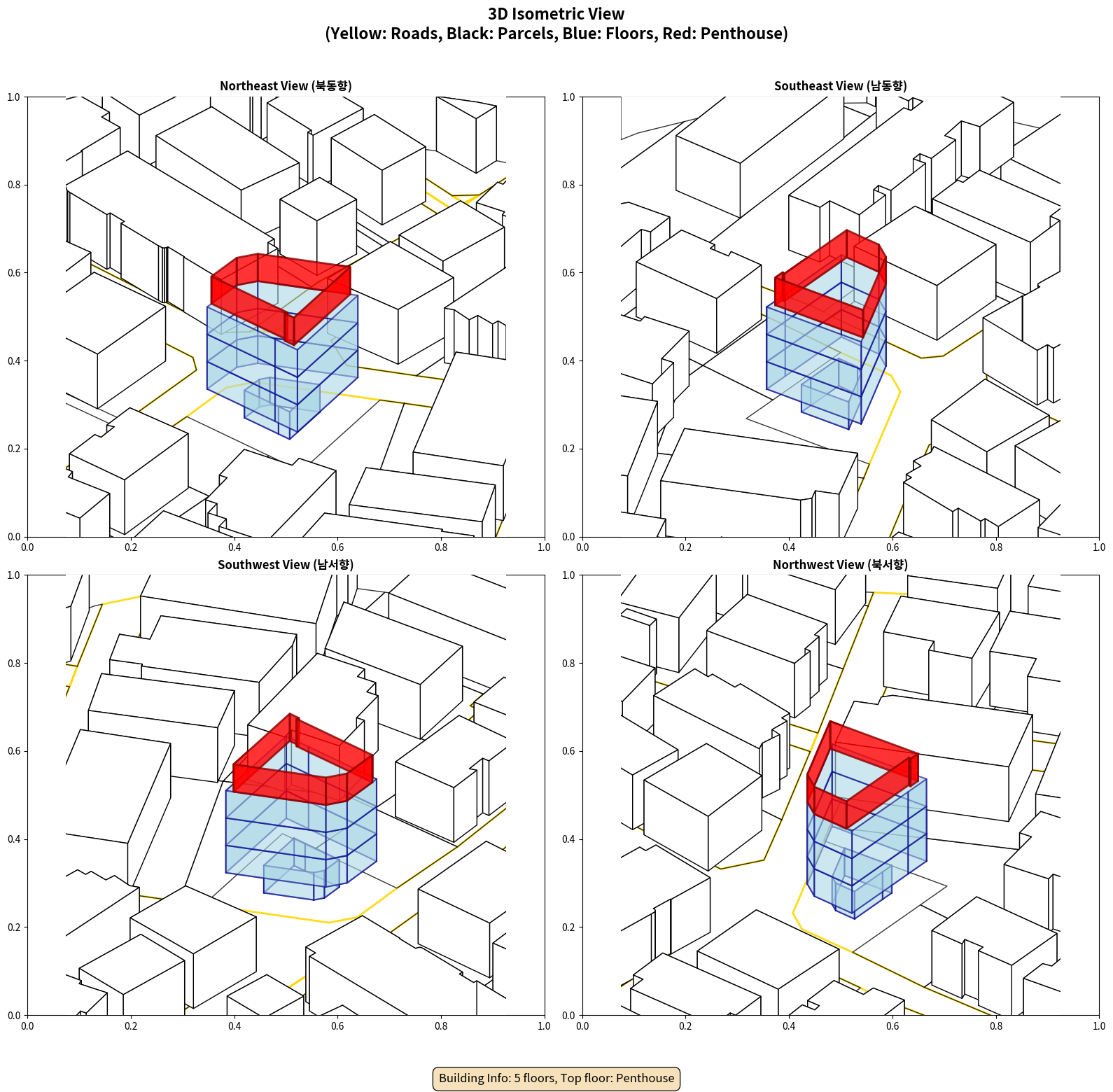 3D Isometric View
(Yellow: Roads, Black: Parcels, Blue: Floors, Red: Penthouse)

Northeast View (북동향)

1.0
0.8
0.6
0.4
0.2
0.0
0.0 0.2 0.4 0.6 0.8 1.0

Southeast View (남동향)

1.0
0.8
0.6
0.4
0.2
0.0
0.0 0.2 0.4 0.6 0.8 1.0

Southwest View (남서향)

1.0
0.8
0.6
0.4
0.2
0.0
0.0 0.2 0.4 0.6 0.8 1.0

Northwest View (북서향)

1.0
0.8
0.6
0.4
0.2
0.0
0.0 0.2 0.4 0.6 0.8 1.0

Building Info: 5 floors, Top floor: Penthouse