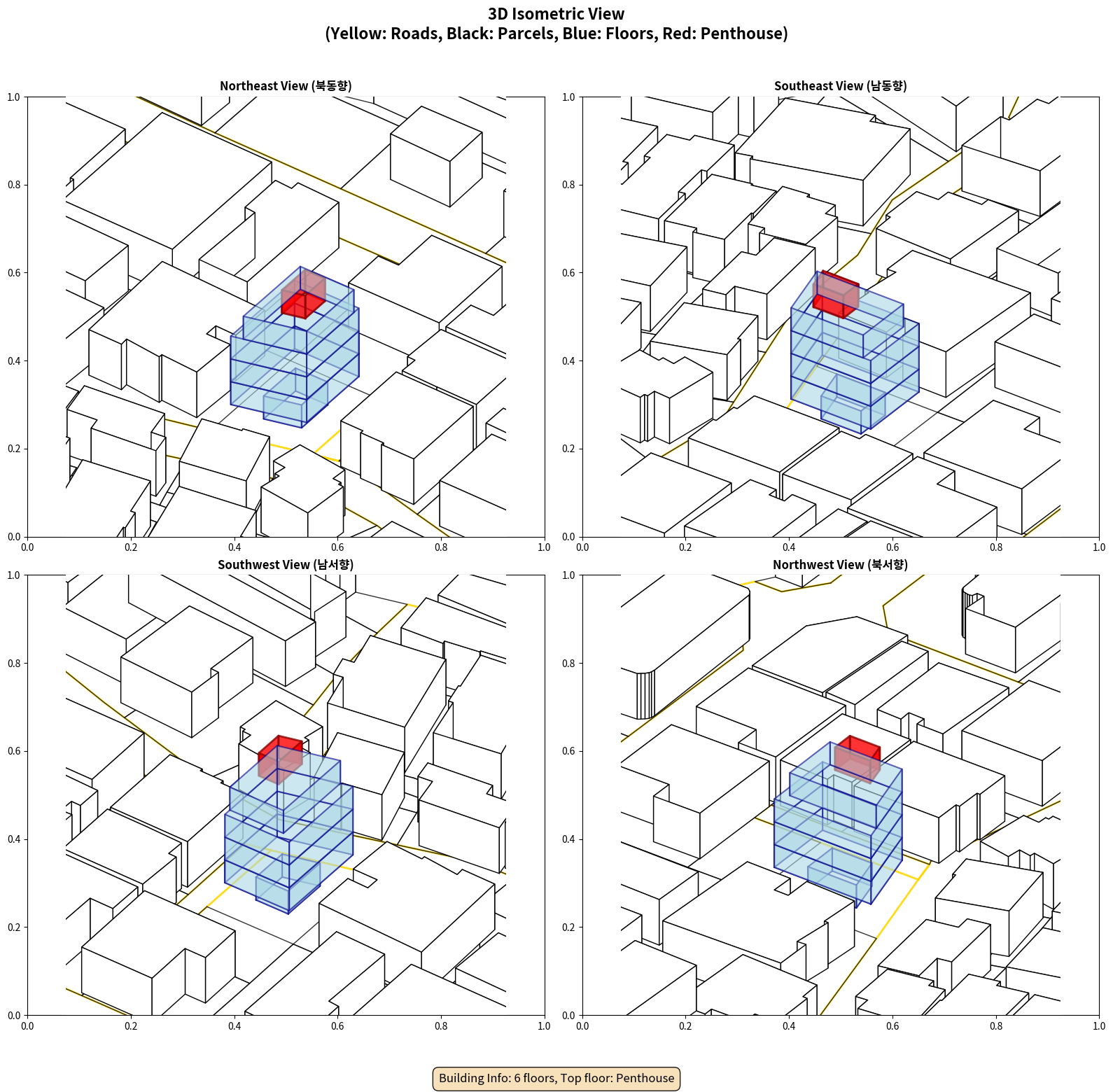 3D Isometric View
(Yellow: Roads, Black: Parcels, Blue: Floors, Red: Penthouse)

Northeast View (북동향)

1.0
0.8
0.6
0.4
0.2
0.0
0.0 0.2 0.4 0.6 0.8 1.0

Southeast View (남동향)

1.0
0.8
0.6
0.4
0.2
0.0
0.0 0.2 0.4 0.6 0.8 1.0

Southwest View (남서향)

1.0
0.8
0.6
0.4
0.2
0.0
0.0 0.2 0.4 0.6 0.8 1.0

Northwest View (북서향)

1.0
0.8
0.6
0.4
0.2
0.0
0.0 0.2 0.4 0.6 0.8 1.0

Building Info: 6 floors, Top floor: Penthouse