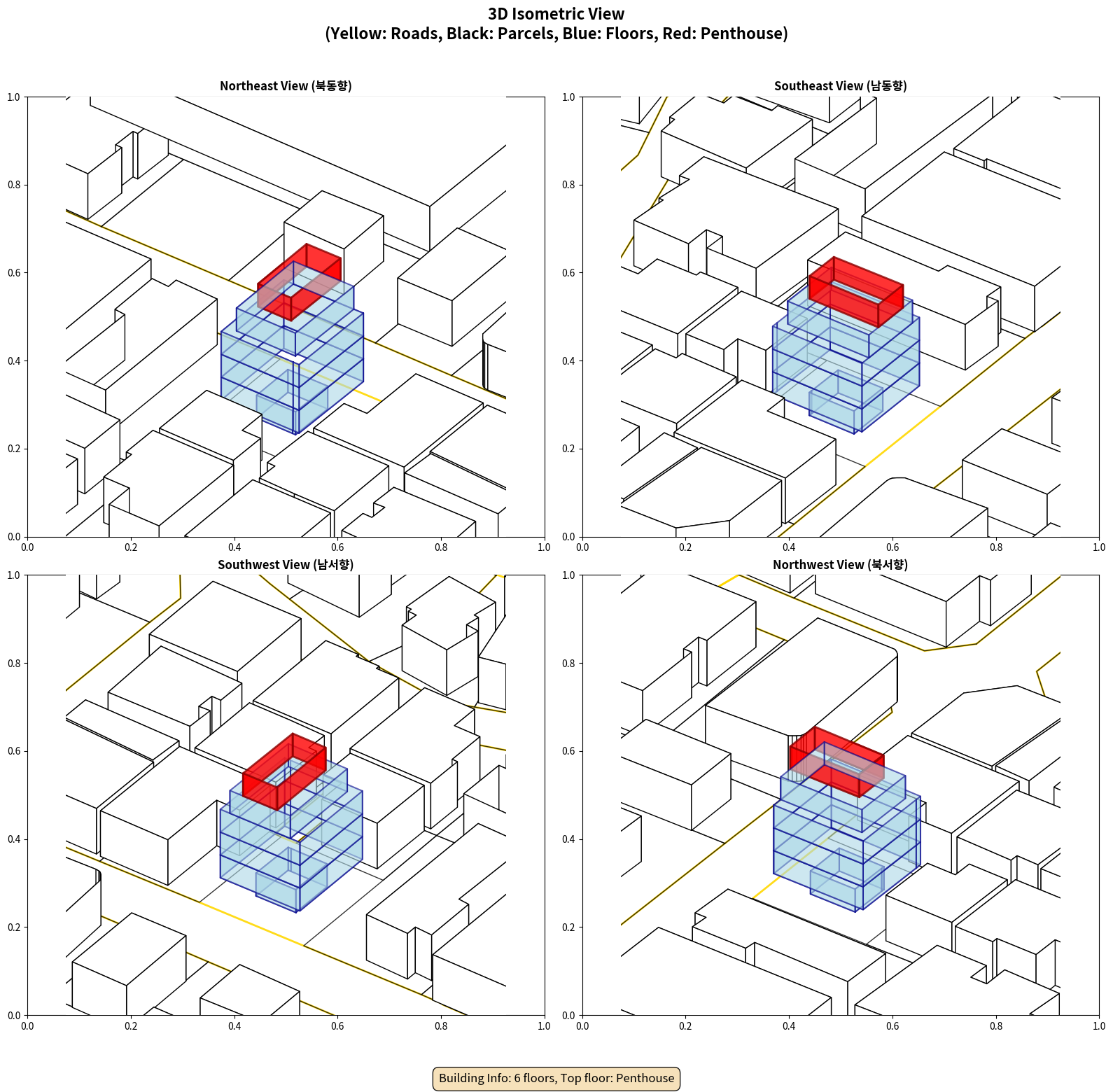 3D Isometric View
(Yellow: Roads, Black: Parcels, Blue: Floors, Red: Penthouse)

Northeast View (북동향)

1.0
0.8
0.6
0.4
0.2
0.0
0.0 0.2 0.4 0.6 0.8 1.0

Southeast View (남동향)

1.0
0.8
0.6
0.4
0.2
0.0
0.0 0.2 0.4 0.6 0.8 1.0

Southwest View (남서향)

1.0
0.8
0.6
0.4
0.2
0.0
0.0 0.2 0.4 0.6 0.8 1.0

Northwest View (북서향)

1.0
0.8
0.6
0.4
0.2
0.0
0.0 0.2 0.4 0.6 0.8 1.0

Building Info: 6 floors, Top floor: Penthouse