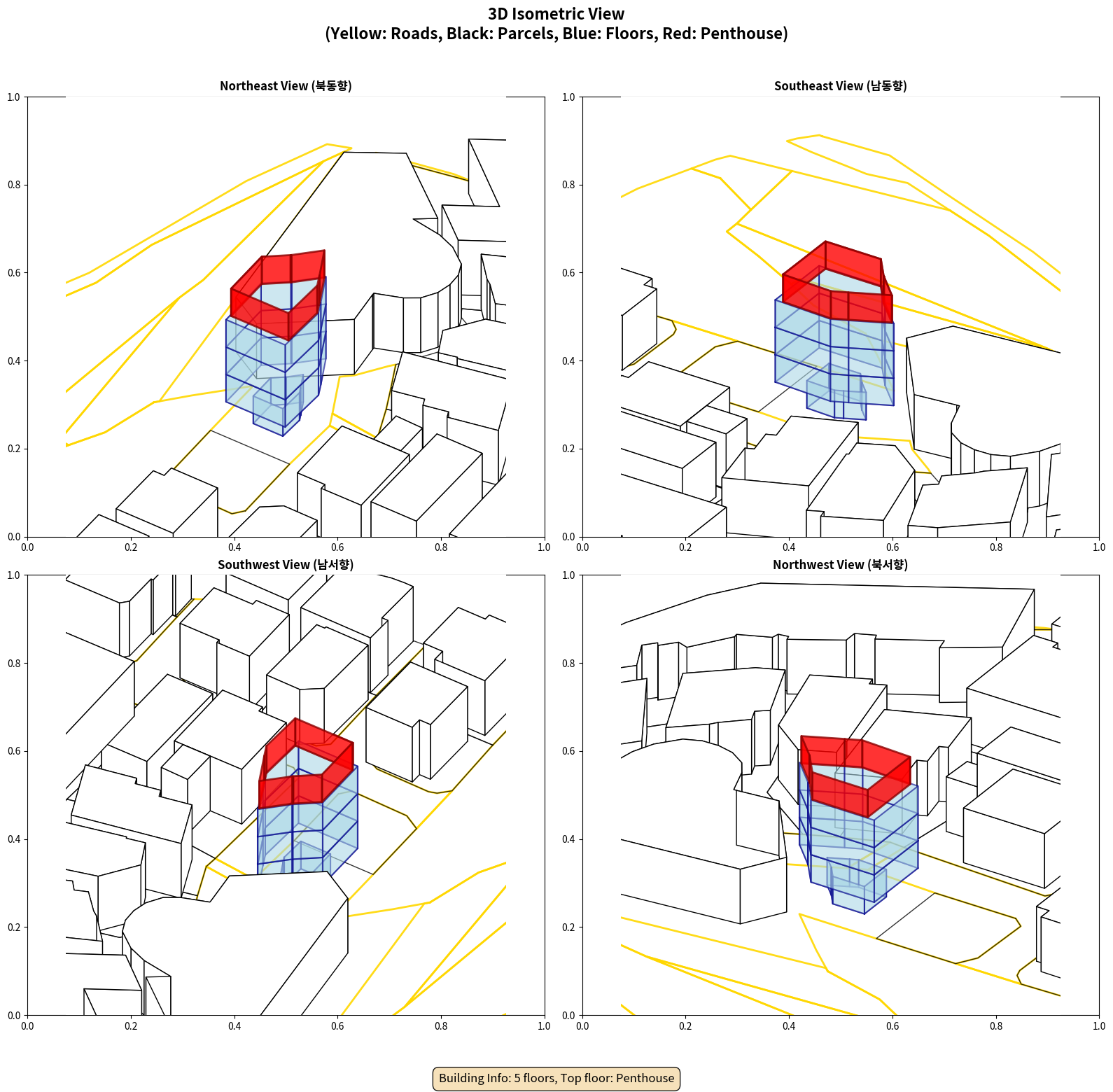 3D Isometric View
(Yellow: Roads, Black: Parcels, Blue: Floors, Red: Penthouse)

Northeast View (북동향)

1.0
0.8
0.6
0.4
0.2
0.0
0.0 0.2 0.4 0.6 0.8 1.0

Southeast View (남동향)

1.0
0.8
0.6
0.4
0.2
0.0
0.0 0.2 0.4 0.6 0.8 1.0

Southwest View (남서향)

1.0
0.8
0.6
0.4
0.2
0.0
0.0 0.2 0.4 0.6 0.8 1.0

Northwest View (북서향)

1.0
0.8
0.6
0.4
0.2
0.0
0.0 0.2 0.4 0.6 0.8 1.0

Building Info: 5 floors, Top floor: Penthouse