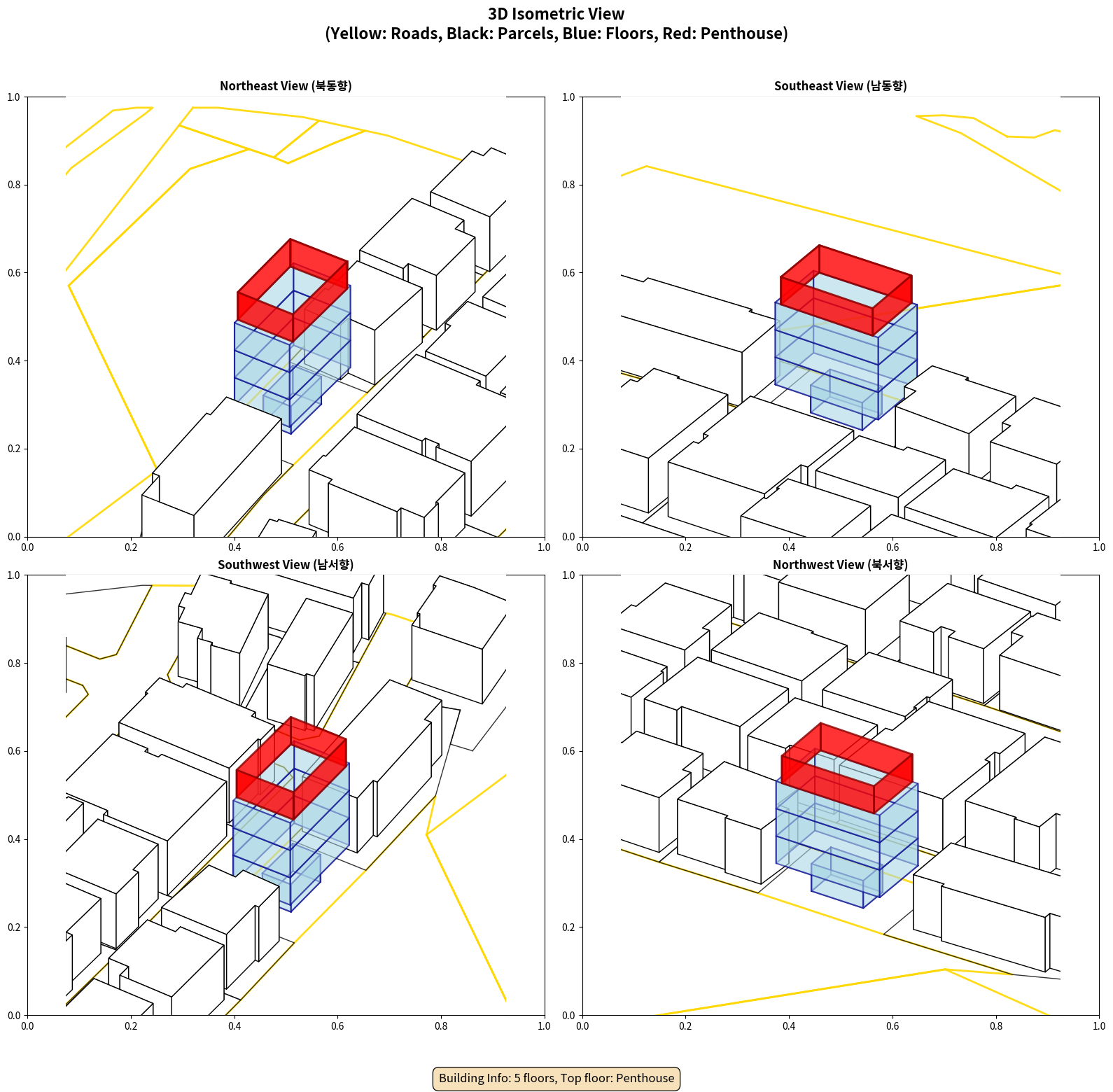 3D Isometric View
(Yellow: Roads, Black: Parcels, Blue: Floors, Red: Penthouse)

Northeast View (북동향)

1.0
0.8
0.6
0.4
0.2
0.0
0.0 0.2 0.4 0.6 0.8 1.0

Southeast View (남동향)

1.0
0.8
0.6
0.4
0.2
0.0
0.0 0.2 0.4 0.6 0.8 1.0

Southwest View (남서향)

1.0
0.8
0.6
0.4
0.2
0.0
0.0 0.2 0.4 0.6 0.8 1.0

Northwest View (북서향)

1.0
0.8
0.6
0.4
0.2
0.0
0.0 0.2 0.4 0.6 0.8 1.0

Building Info: 5 floors, Top floor: Penthouse