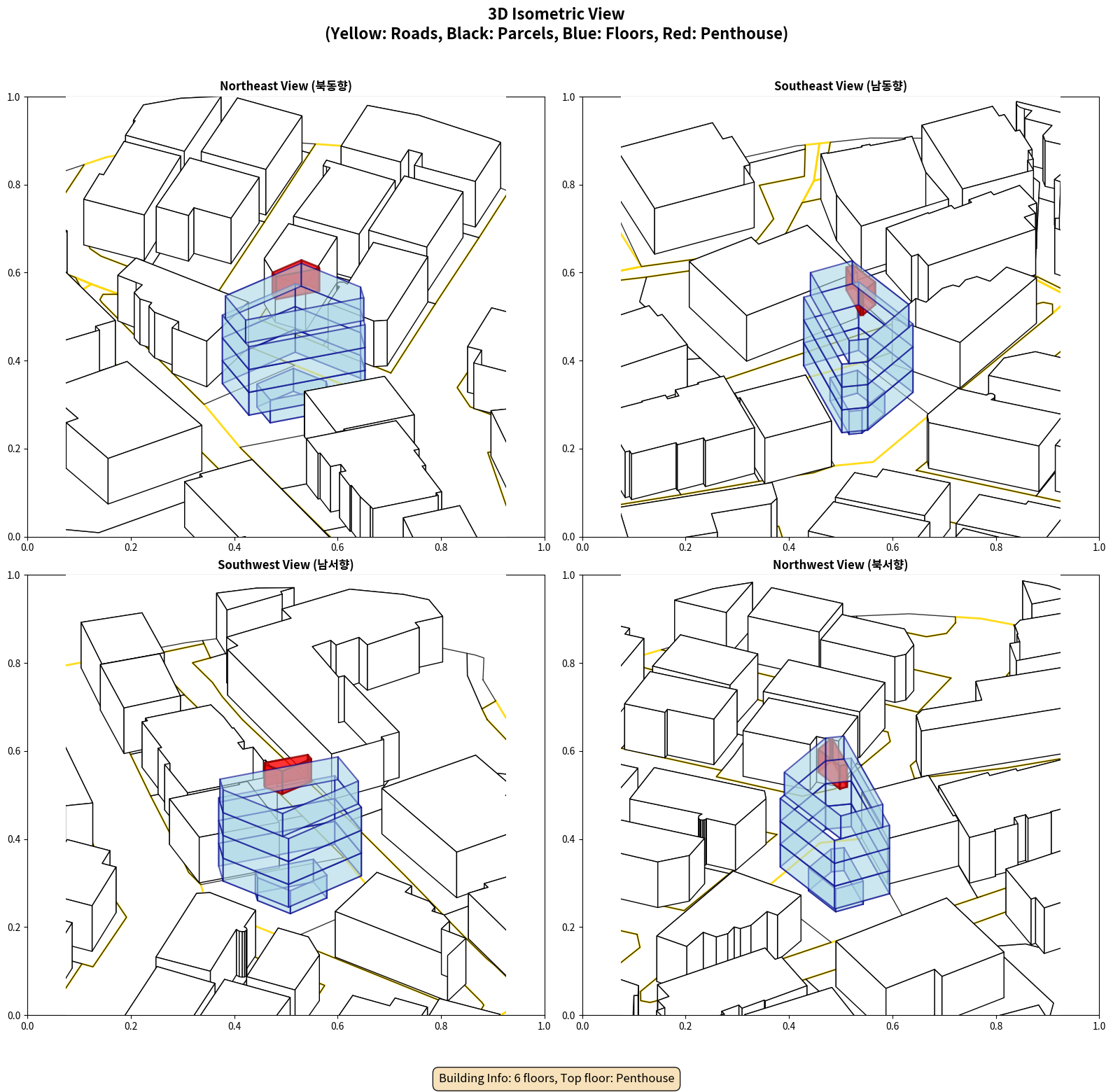 3D Isometric View
(Yellow: Roads, Black: Parcels, Blue: Floors, Red: Penthouse)

Northeast View (북동향)

1.0
0.8
0.6
0.4
0.2
0.0
0.0 0.2 0.4 0.6 0.8 1.0

Southeast View (남동향)

1.0
0.8
0.6
0.4
0.2
0.0
0.0 0.2 0.4 0.6 0.8 1.0

Southwest View (남서향)

1.0
0.8
0.6
0.4
0.2
0.0
0.0 0.2 0.4 0.6 0.8 1.0

Northwest View (북서향)

1.0
0.8
0.6
0.4
0.2
0.0
0.0 0.2 0.4 0.6 0.8 1.0

Building Info: 6 floors, Top floor: Penthouse