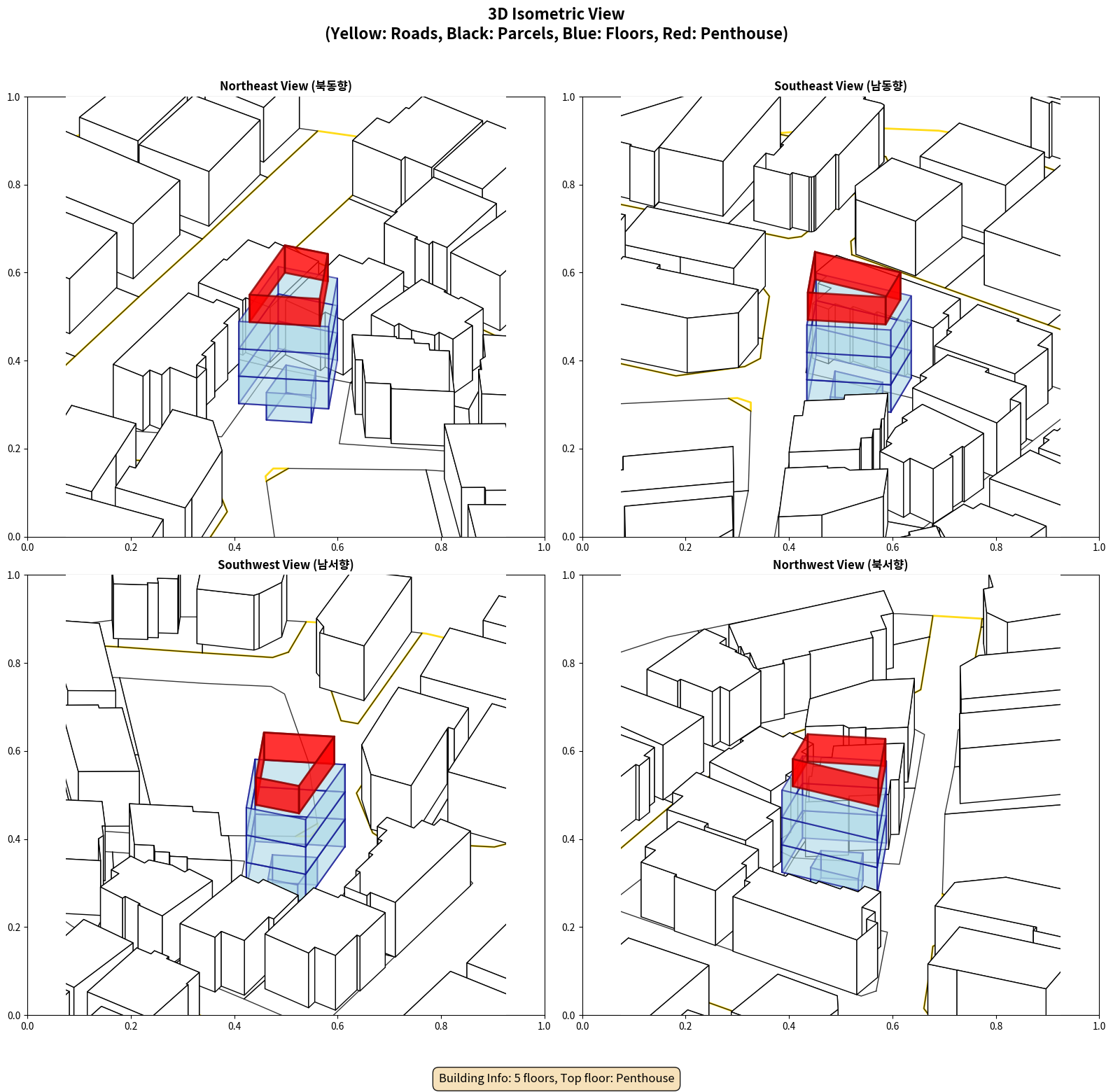 3D Isometric View
(Yellow: Roads, Black: Parcels, Blue: Floors, Red: Penthouse)

Northeast View (북동향)

1.0
0.8
0.6
0.4
0.2
0.0
0.0 0.2 0.4 0.6 0.8 1.0

Southeast View (남동향)

1.0
0.8
0.6
0.4
0.2
0.0
0.0 0.2 0.4 0.6 0.8 1.0

Southwest View (남서향)

1.0
0.8
0.6
0.4
0.2
0.0
0.0 0.2 0.4 0.6 0.8 1.0

Northwest View (북서향)

1.0
0.8
0.6
0.4
0.2
0.0
0.0 0.2 0.4 0.6 0.8 1.0

Building Info: 5 floors, Top floor: Penthouse