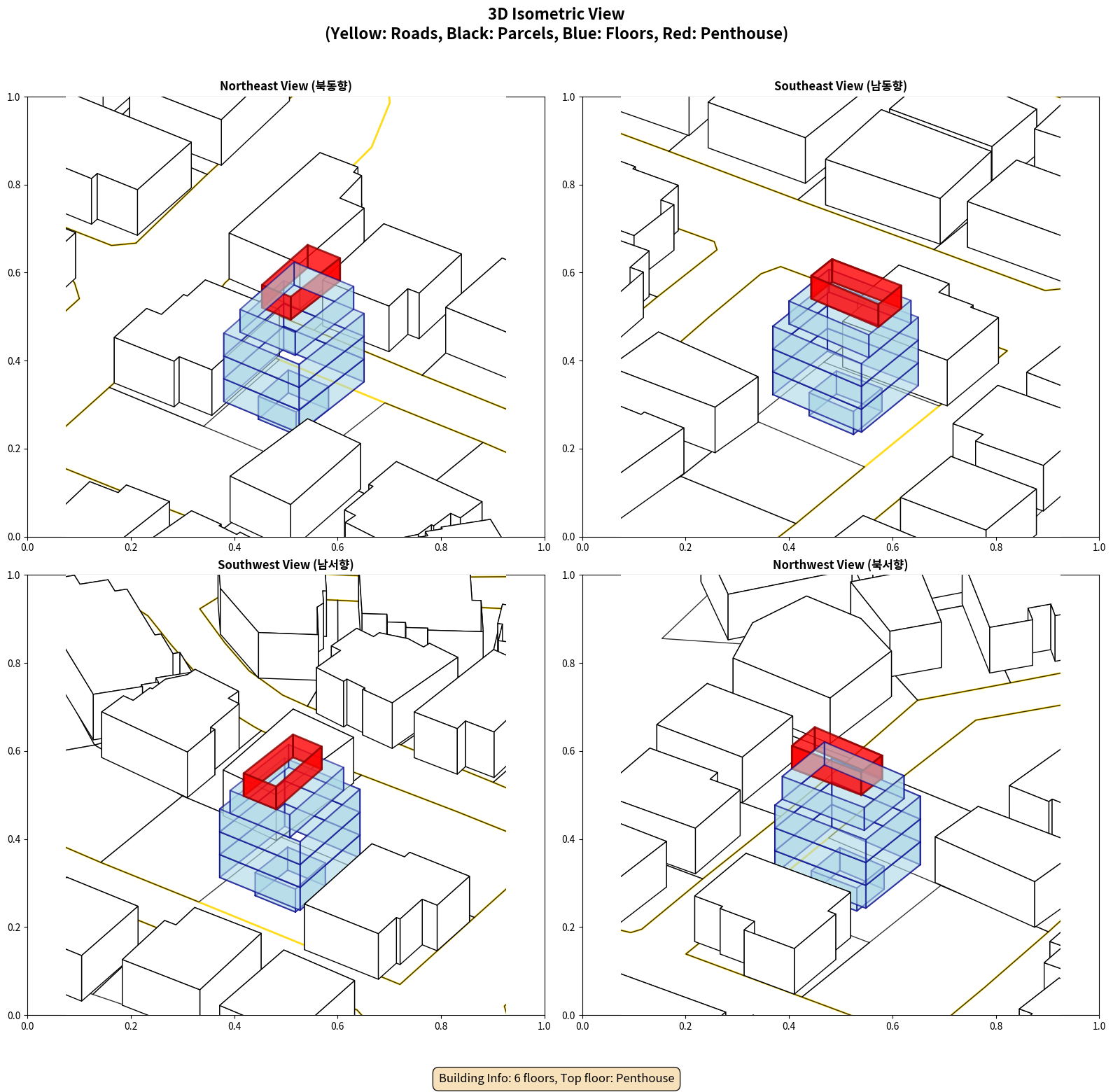 3D Isometric View
(Yellow: Roads, Black: Parcels, Blue: Floors, Red: Penthouse)

Northeast View (북동향)

1.0
0.8
0.6
0.4
0.2
0.0
0.0 0.2 0.4 0.6 0.8 1.0

Southeast View (남동향)

1.0
0.8
0.6
0.4
0.2
0.0
0.0 0.2 0.4 0.6 0.8 1.0

Southwest View (남서향)

1.0
0.8
0.6
0.4
0.2
0.0
0.0 0.2 0.4 0.6 0.8 1.0

Northwest View (북서향)

1.0
0.8
0.6
0.4
0.2
0.0
0.0 0.2 0.4 0.6 0.8 1.0

Building Info: 6 floors, Top floor: Penthouse