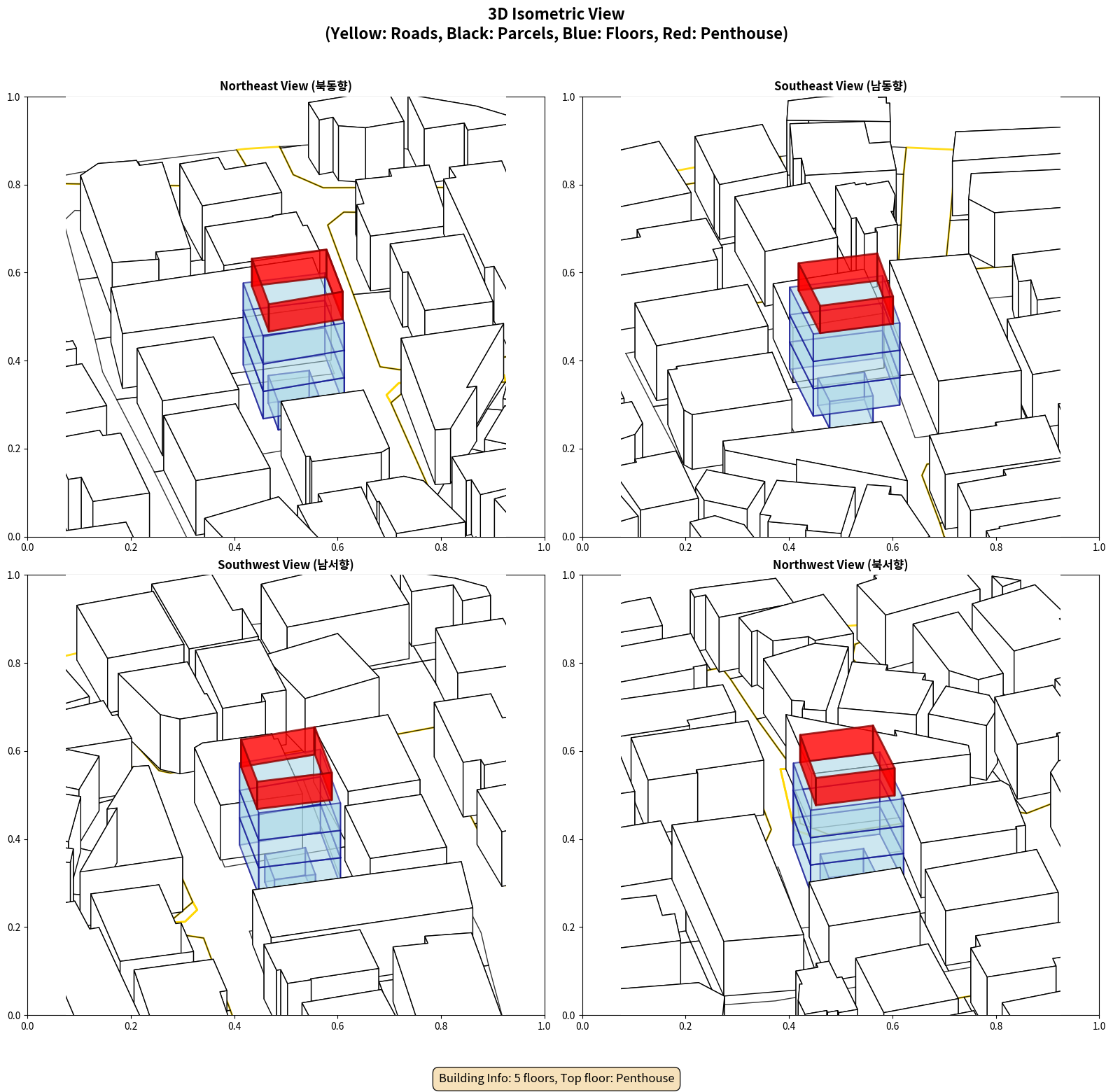 3D Isometric View
(Yellow: Roads, Black: Parcels, Blue: Floors, Red: Penthouse)

Northeast View (북동향)

1.0
0.8
0.6
0.4
0.2
0.0
0.0 0.2 0.4 0.6 0.8 1.0

Southeast View (남동향)

1.0
0.8
0.6
0.4
0.2
0.0
0.0 0.2 0.4 0.6 0.8 1.0

Southwest View (남서향)

1.0
0.8
0.6
0.4
0.2
0.0
0.0 0.2 0.4 0.6 0.8 1.0

Northwest View (북서향)

1.0
0.8
0.6
0.4
0.2
0.0
0.0 0.2 0.4 0.6 0.8 1.0

Building Info: 5 floors, Top floor: Penthouse