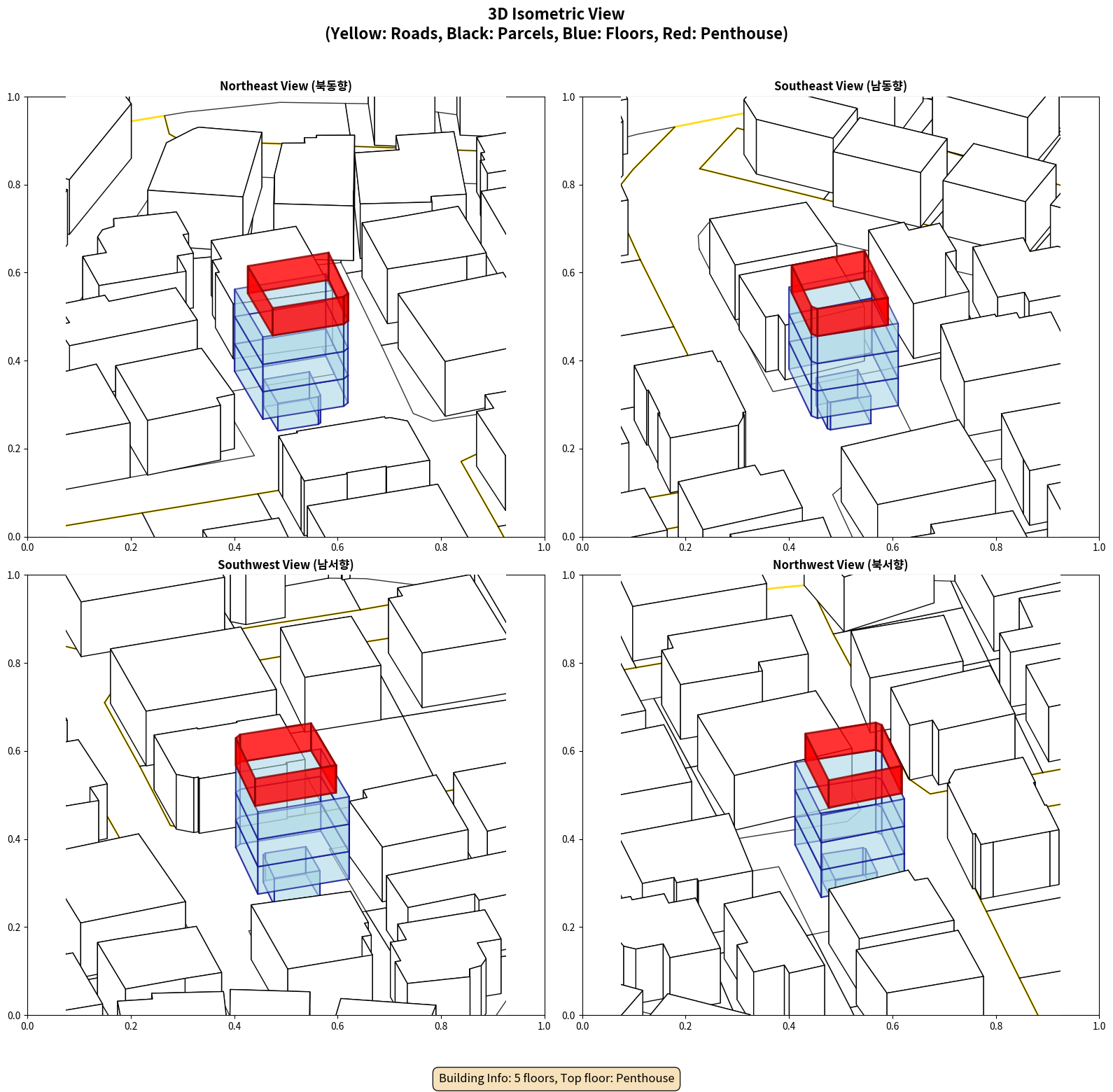 3D Isometric View
(Yellow: Roads, Black: Parcels, Blue: Floors, Red: Penthouse)

Northeast View (북동향)

1.0
0.8
0.6
0.4
0.2
0.0
0.0 0.2 0.4 0.6 0.8 1.0

Southeast View (남동향)

1.0
0.8
0.6
0.4
0.2
0.0
0.0 0.2 0.4 0.6 0.8 1.0

Southwest View (남서향)

1.0
0.8
0.6
0.4
0.2
0.0
0.0 0.2 0.4 0.6 0.8 1.0

Northwest View (북서향)

1.0
0.8
0.6
0.4
0.2
0.0
0.0 0.2 0.4 0.6 0.8 1.0

Building Info: 5 floors, Top floor: Penthouse