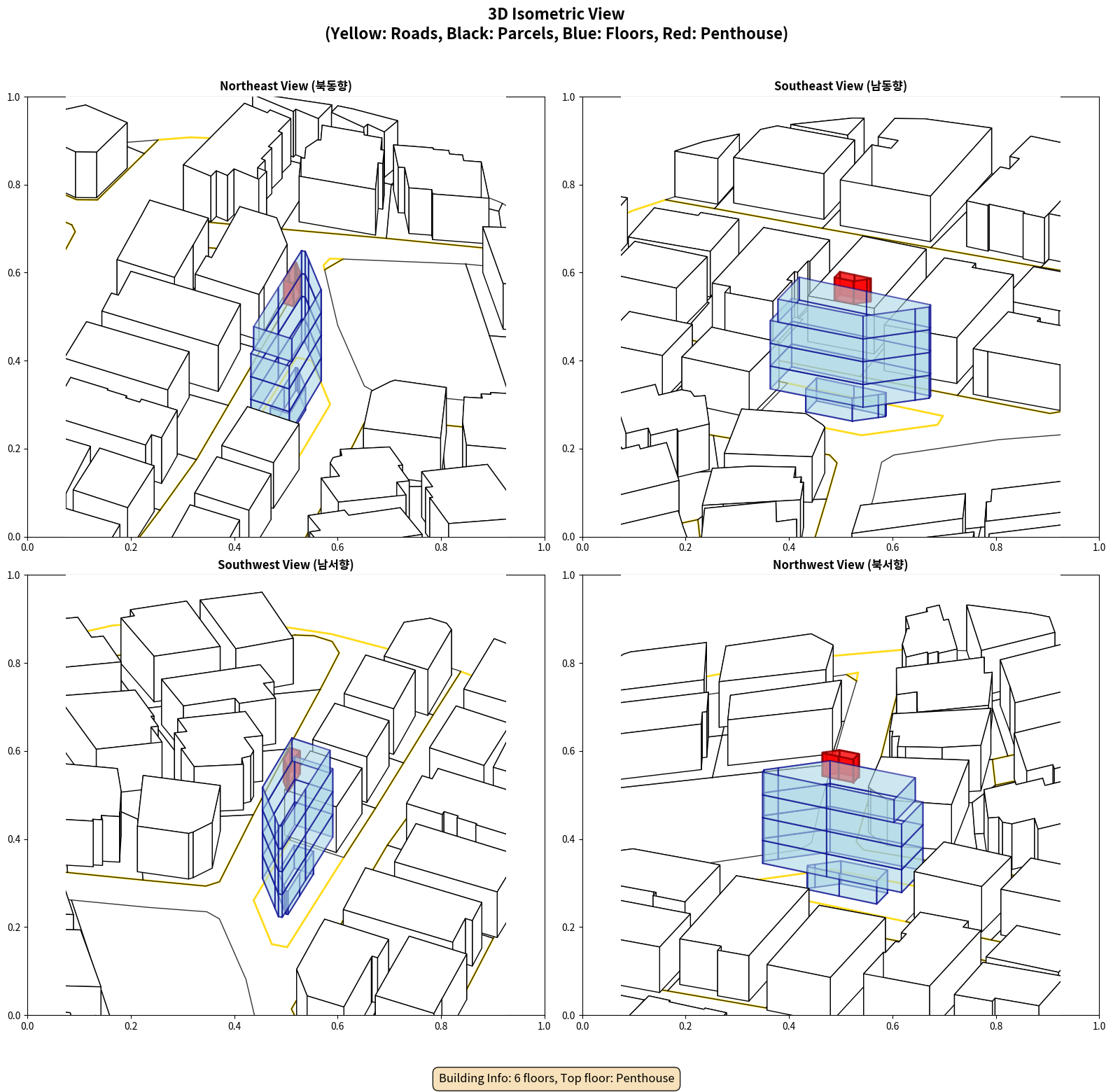 3D Isometric View
(Yellow: Roads, Black: Parcels, Blue: Floors, Red: Penthouse)

Northeast View (북동향)

1.0
0.8
0.6
0.4
0.2
0.0
0.0 0.2 0.4 0.6 0.8 1.0

Southeast View (남동향)

1.0
0.8
0.6
0.4
0.2
0.0
0.0 0.2 0.4 0.6 0.8 1.0

Southwest View (남서향)

1.0
0.8
0.6
0.4
0.2
0.0
0.0 0.2 0.4 0.6 0.8 1.0

Northwest View (북서향)

1.0
0.8
0.6
0.4
0.2
0.0
0.0 0.2 0.4 0.6 0.8 1.0

Building Info: 6 floors, Top floor: Penthouse