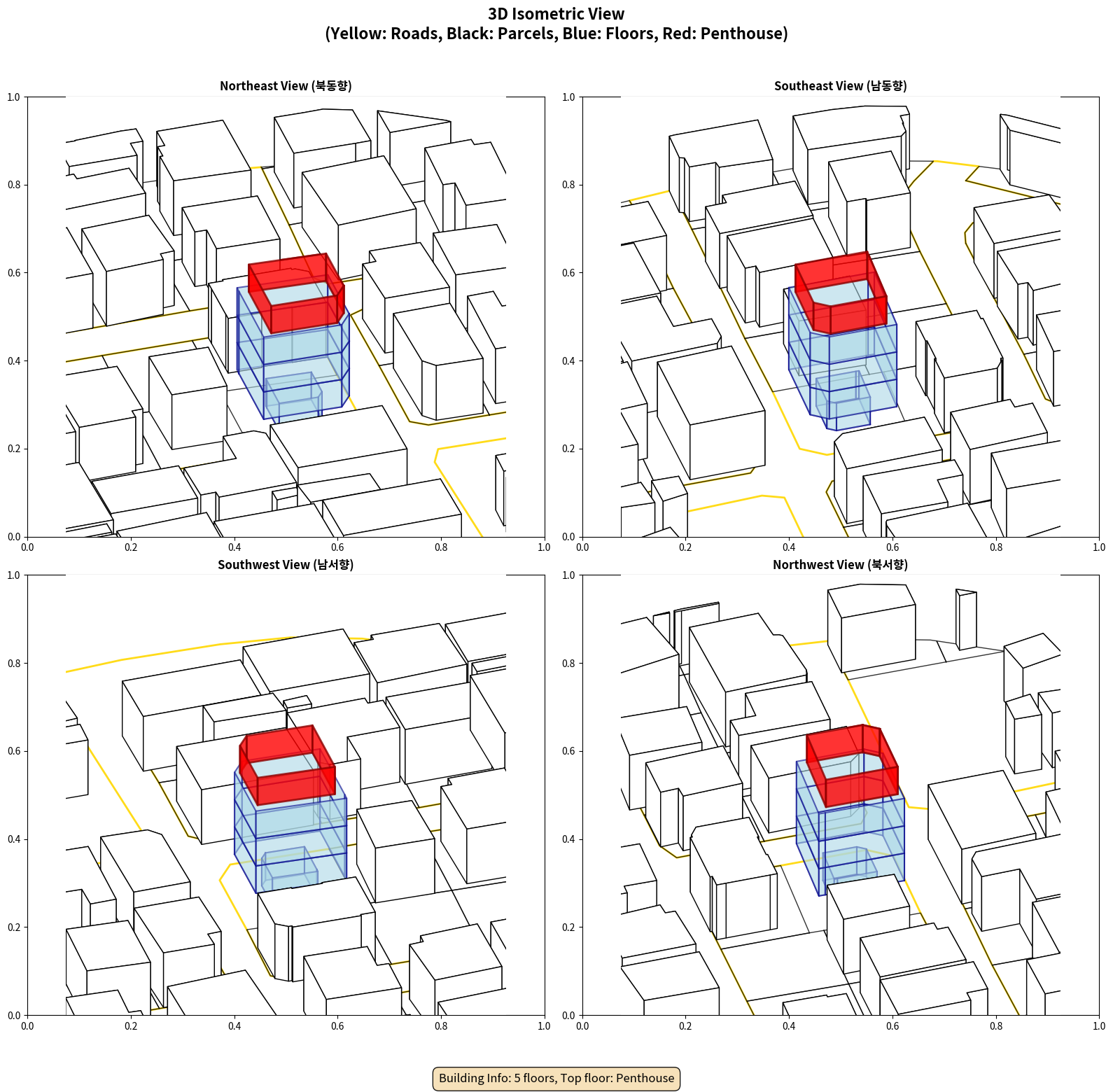 3D Isometric View
(Yellow: Roads, Black: Parcels, Blue: Floors, Red: Penthouse)

Northeast View (북동향)

1.0
0.8
0.6
0.4
0.2
0.0
0.0 0.2 0.4 0.6 0.8 1.0

Southeast View (남동향)

1.0
0.8
0.6
0.4
0.2
0.0
0.0 0.2 0.4 0.6 0.8 1.0

Southwest View (남서향)

1.0
0.8
0.6
0.4
0.2
0.0
0.0 0.2 0.4 0.6 0.8 1.0

Northwest View (북서향)

1.0
0.8
0.6
0.4
0.2
0.0
0.0 0.2 0.4 0.6 0.8 1.0

Building Info: 5 floors, Top floor: Penthouse