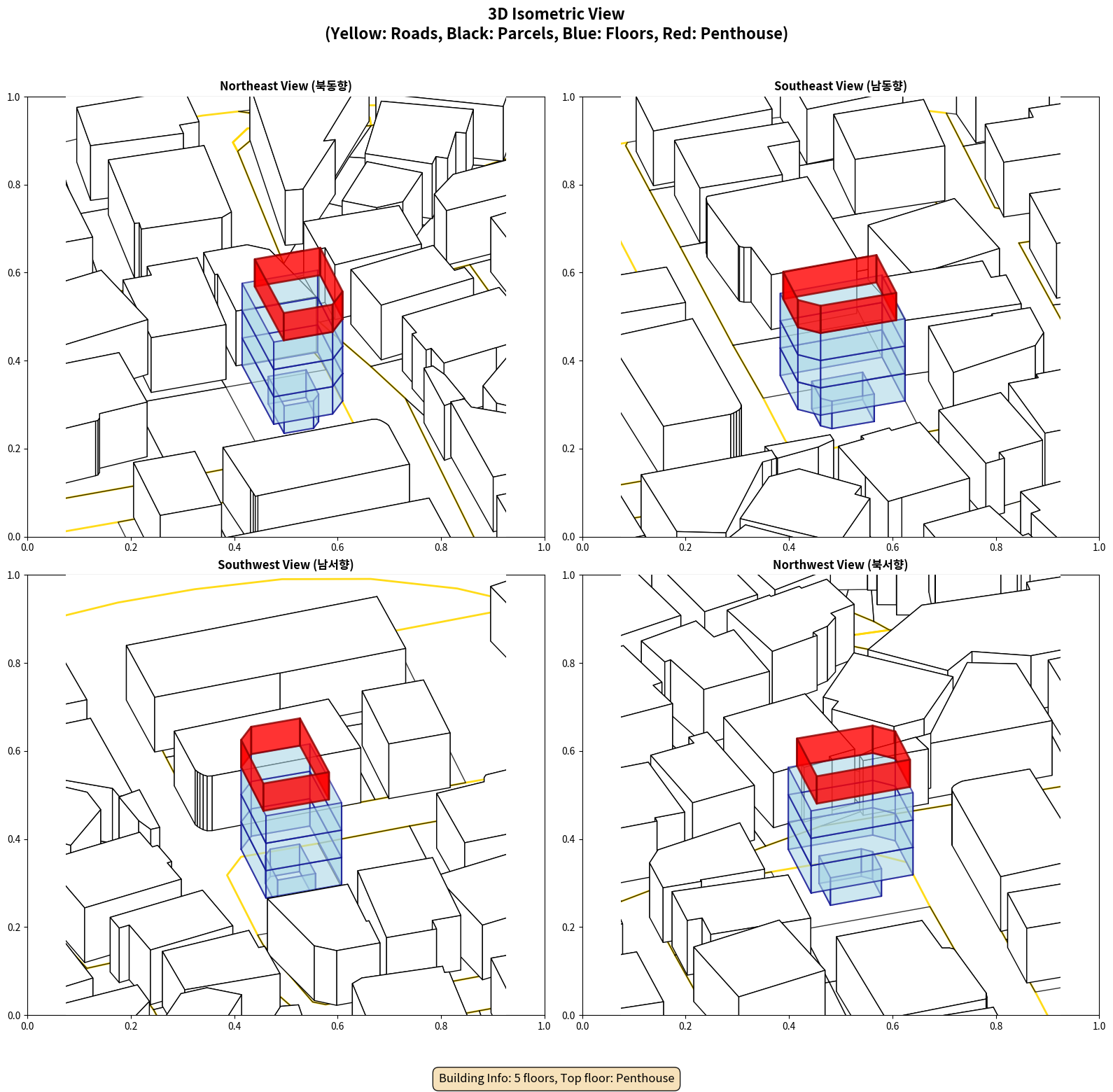 3D Isometric View
(Yellow: Roads, Black: Parcels, Blue: Floors, Red: Penthouse)

Northeast View (북동향)

1.0
0.8
0.6
0.4
0.2
0.0
0.0 0.2 0.4 0.6 0.8 1.0

Southeast View (남동향)

1.0
0.8
0.6
0.4
0.2
0.0
0.0 0.2 0.4 0.6 0.8 1.0

Southwest View (남서향)

1.0
0.8
0.6
0.4
0.2
0.0
0.0 0.2 0.4 0.6 0.8 1.0

Northwest View (북서향)

1.0
0.8
0.6
0.4
0.2
0.0
0.0 0.2 0.4 0.6 0.8 1.0

Building Info: 5 floors, Top floor: Penthouse