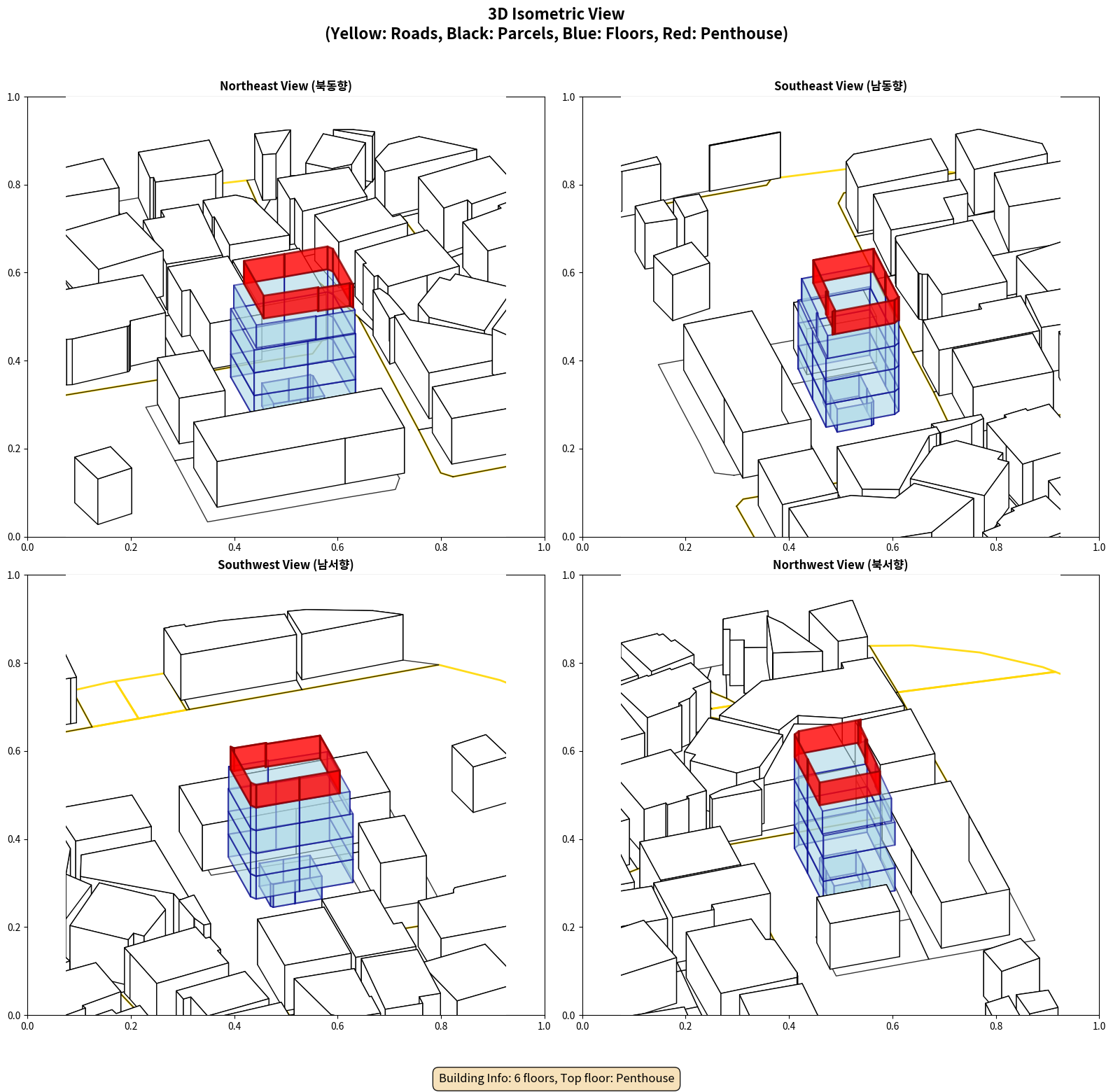 3D Isometric View
(Yellow: Roads, Black: Parcels, Blue: Floors, Red: Penthouse)

Northeast View (북동향)

1.0
0.8
0.6
0.4
0.2
0.0
0.0 0.2 0.4 0.6 0.8 1.0

Southeast View (남동향)

1.0
0.8
0.6
0.4
0.2
0.0
0.0 0.2 0.4 0.6 0.8 1.0

Southwest View (남서향)

1.0
0.8
0.6
0.4
0.2
0.0
0.0 0.2 0.4 0.6 0.8 1.0

Northwest View (북서향)

1.0
0.8
0.6
0.4
0.2
0.0
0.0 0.2 0.4 0.6 0.8 1.0

Building Info: 6 floors, Top floor: Penthouse