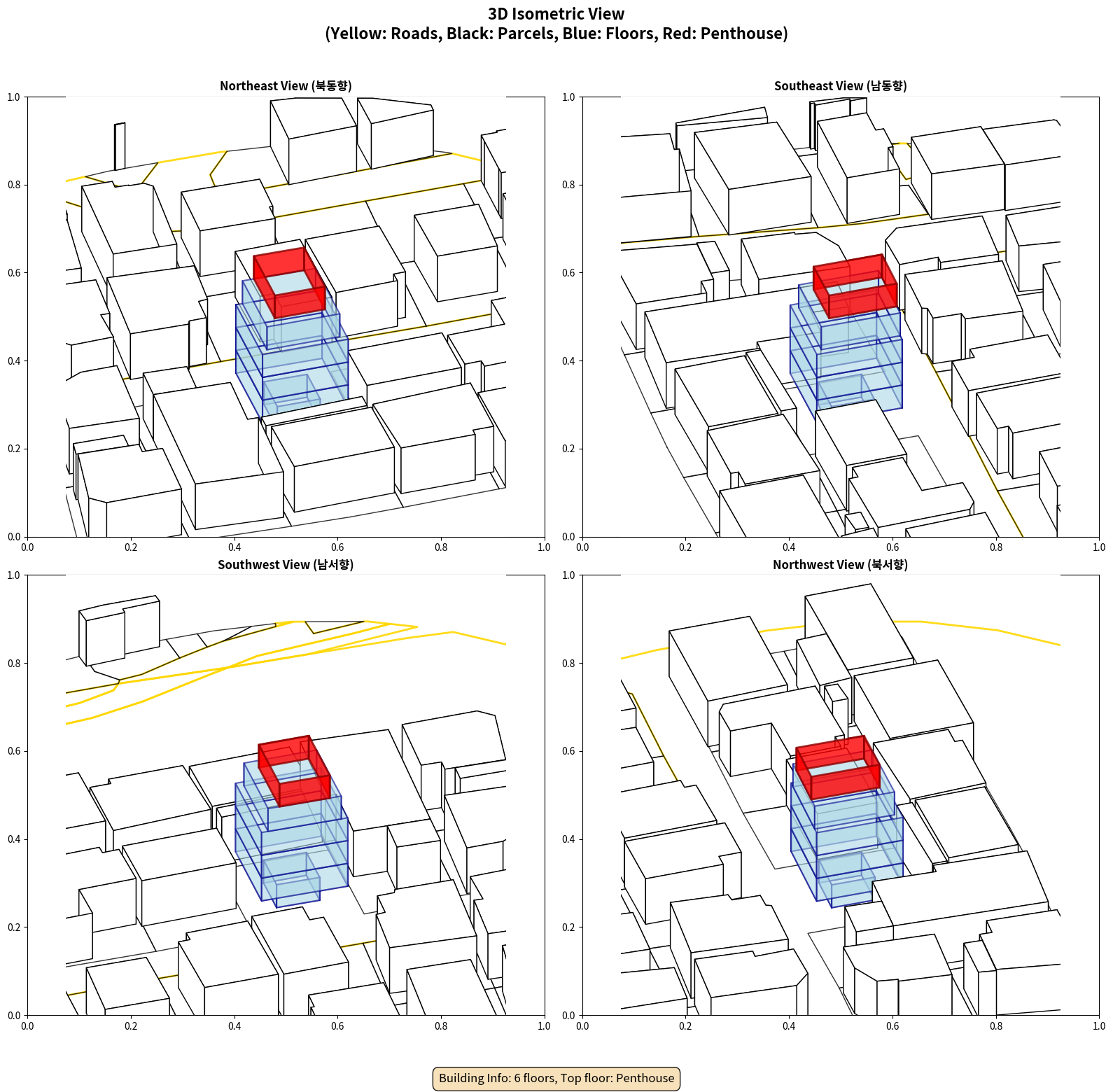 3D Isometric View
(Yellow: Roads, Black: Parcels, Blue: Floors, Red: Penthouse)

Northeast View (북동향)

1.0
0.8
0.6
0.4
0.2
0.0
0.0 0.2 0.4 0.6 0.8 1.0

Southeast View (남동향)

1.0
0.8
0.6
0.4
0.2
0.0
0.0 0.2 0.4 0.6 0.8 1.0

Southwest View (남서향)

1.0
0.8
0.6
0.4
0.2
0.0
0.0 0.2 0.4 0.6 0.8 1.0

Northwest View (북서향)

1.0
0.8
0.6
0.4
0.2
0.0
0.0 0.2 0.4 0.6 0.8 1.0

Building Info: 6 floors, Top floor: Penthouse