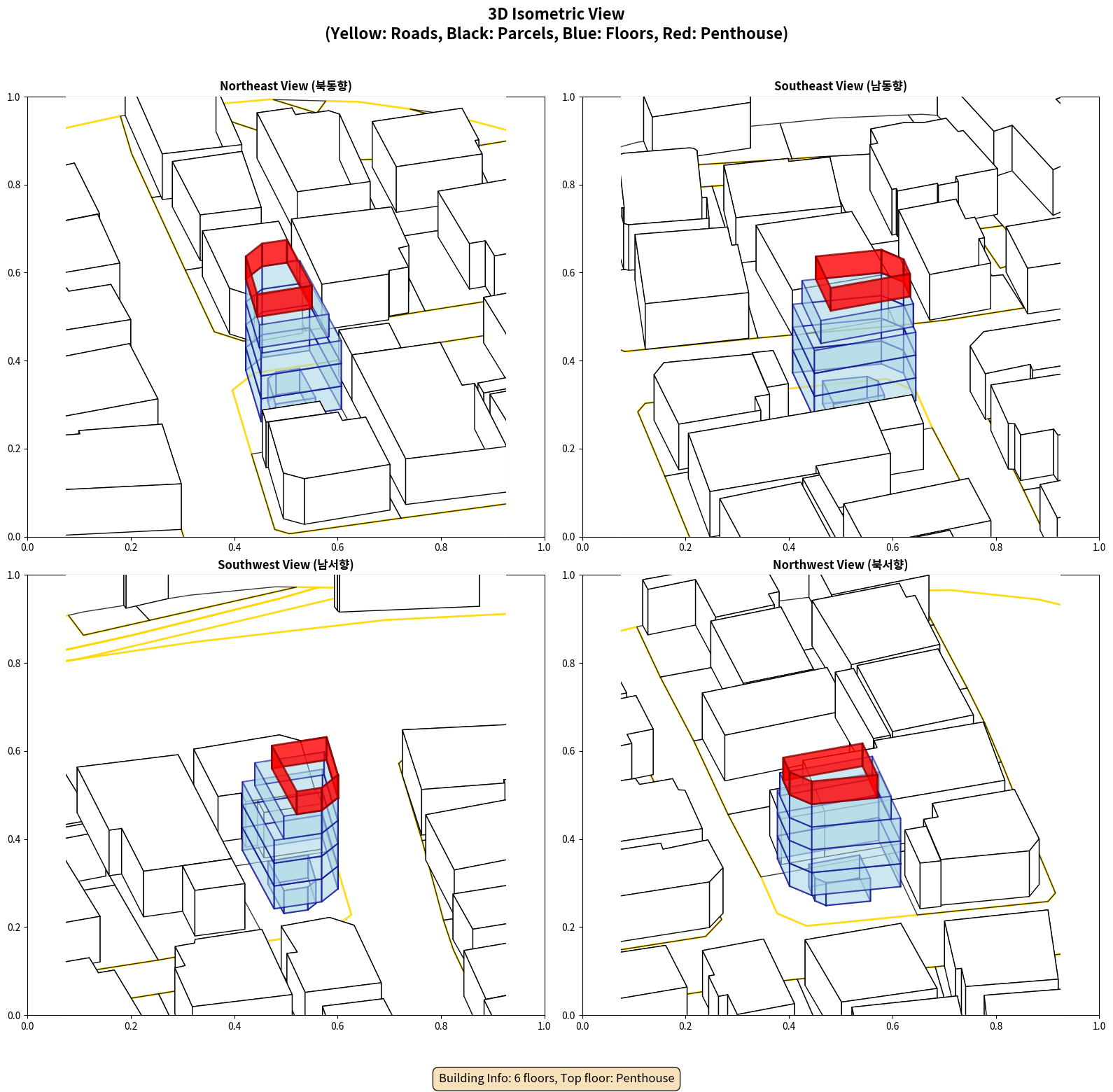 3D Isometric View
(Yellow: Roads, Black: Parcels, Blue: Floors, Red: Penthouse)

Northeast View (북동향)

1.0
0.8
0.6
0.4
0.2
0.0
0.0 0.2 0.4 0.6 0.8 1.0

Southeast View (남동향)

1.0
0.8
0.6
0.4
0.2
0.0
0.0 0.2 0.4 0.6 0.8 1.0

Southwest View (남서향)

1.0
0.8
0.6
0.4
0.2
0.0
0.0 0.2 0.4 0.6 0.8 1.0

Northwest View (북서향)

1.0
0.8
0.6
0.4
0.2
0.0
0.0 0.2 0.4 0.6 0.8 1.0

Building Info: 6 floors, Top floor: Penthouse