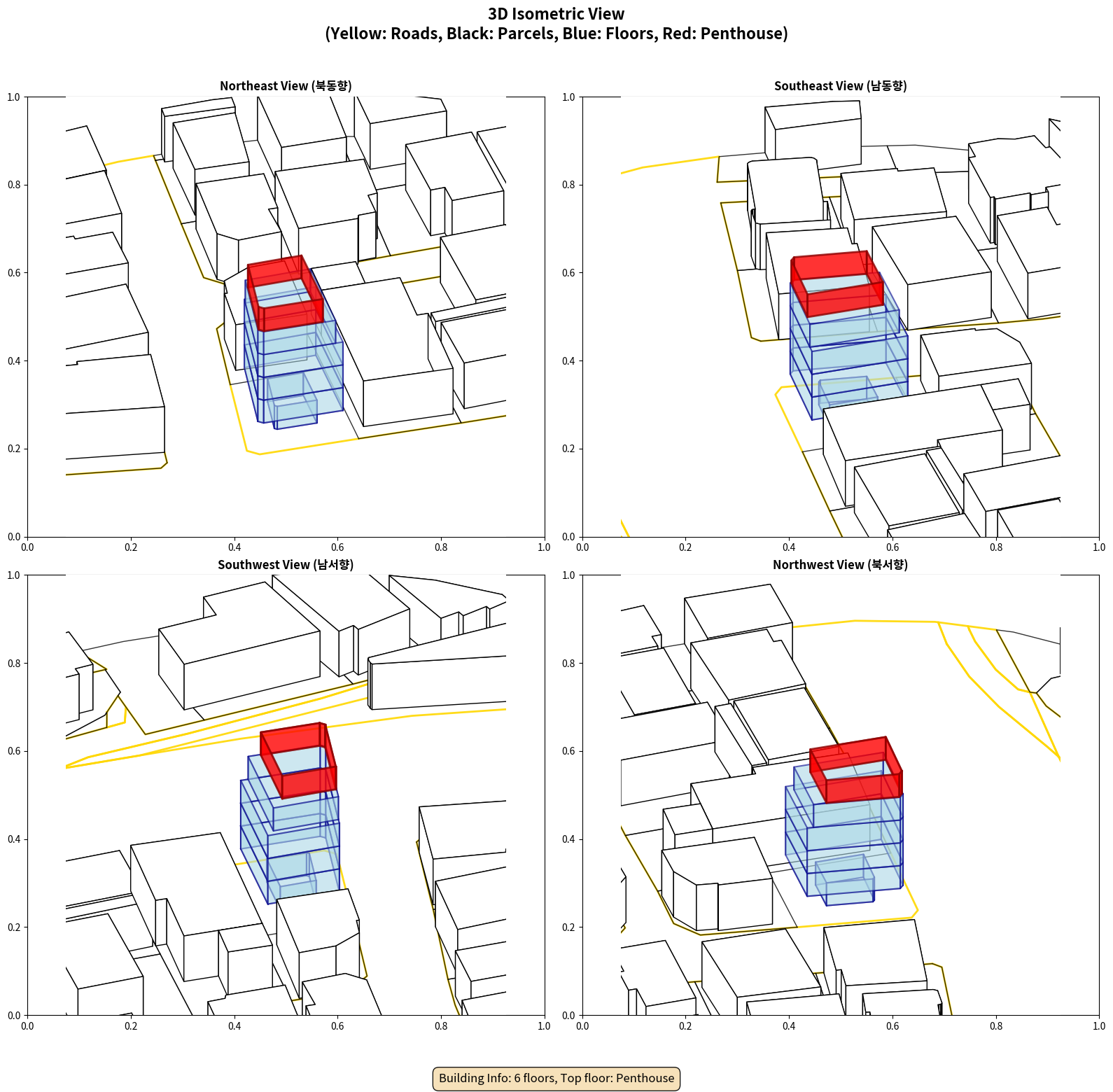 3D Isometric View
(Yellow: Roads, Black: Parcels, Blue: Floors, Red: Penthouse)

Northeast View (북동향)

1.0
0.8
0.6
0.4
0.2
0.0
0.0 0.2 0.4 0.6 0.8 1.0

Southeast View (남동향)

1.0
0.8
0.6
0.4
0.2
0.0
0.0 0.2 0.4 0.6 0.8 1.0

Southwest View (남서향)

1.0
0.8
0.6
0.4
0.2
0.0
0.0 0.2 0.4 0.6 0.8 1.0

Northwest View (북서향)

1.0
0.8
0.6
0.4
0.2
0.0
0.0 0.2 0.4 0.6 0.8 1.0

Building Info: 6 floors, Top floor: Penthouse