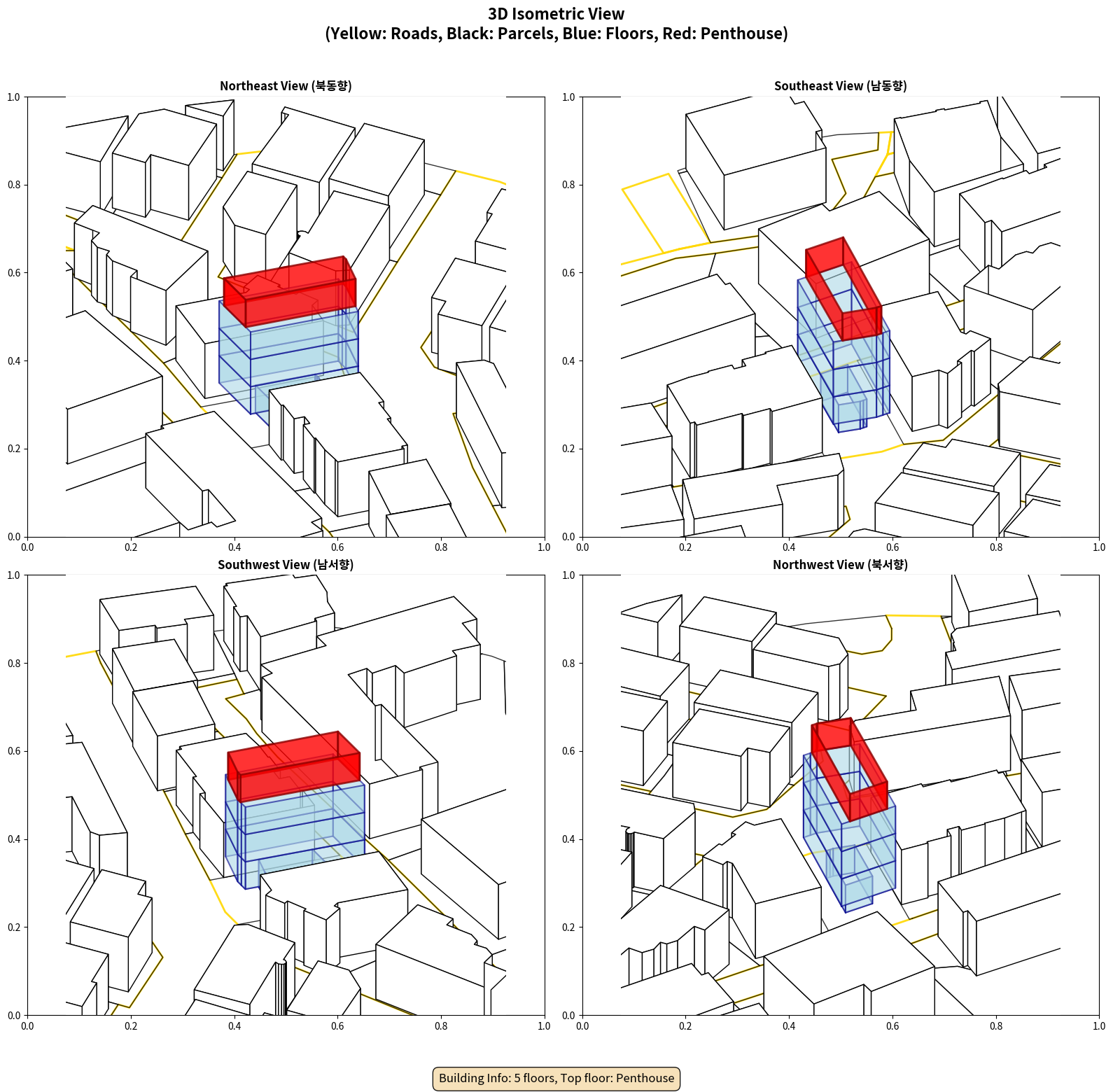 3D Isometric View
(Yellow: Roads, Black: Parcels, Blue: Floors, Red: Penthouse)

Northeast View (북동향)

1.0
0.8
0.6
0.4
0.2
0.0
0.0 0.2 0.4 0.6 0.8 1.0

Southeast View (남동향)

1.0
0.8
0.6
0.4
0.2
0.0
0.0 0.2 0.4 0.6 0.8 1.0

Southwest View (남서향)

1.0
0.8
0.6
0.4
0.2
0.0
0.0 0.2 0.4 0.6 0.8 1.0

Northwest View (북서향)

1.0
0.8
0.6
0.4
0.2
0.0
0.0 0.2 0.4 0.6 0.8 1.0

Building Info: 5 floors, Top floor: Penthouse