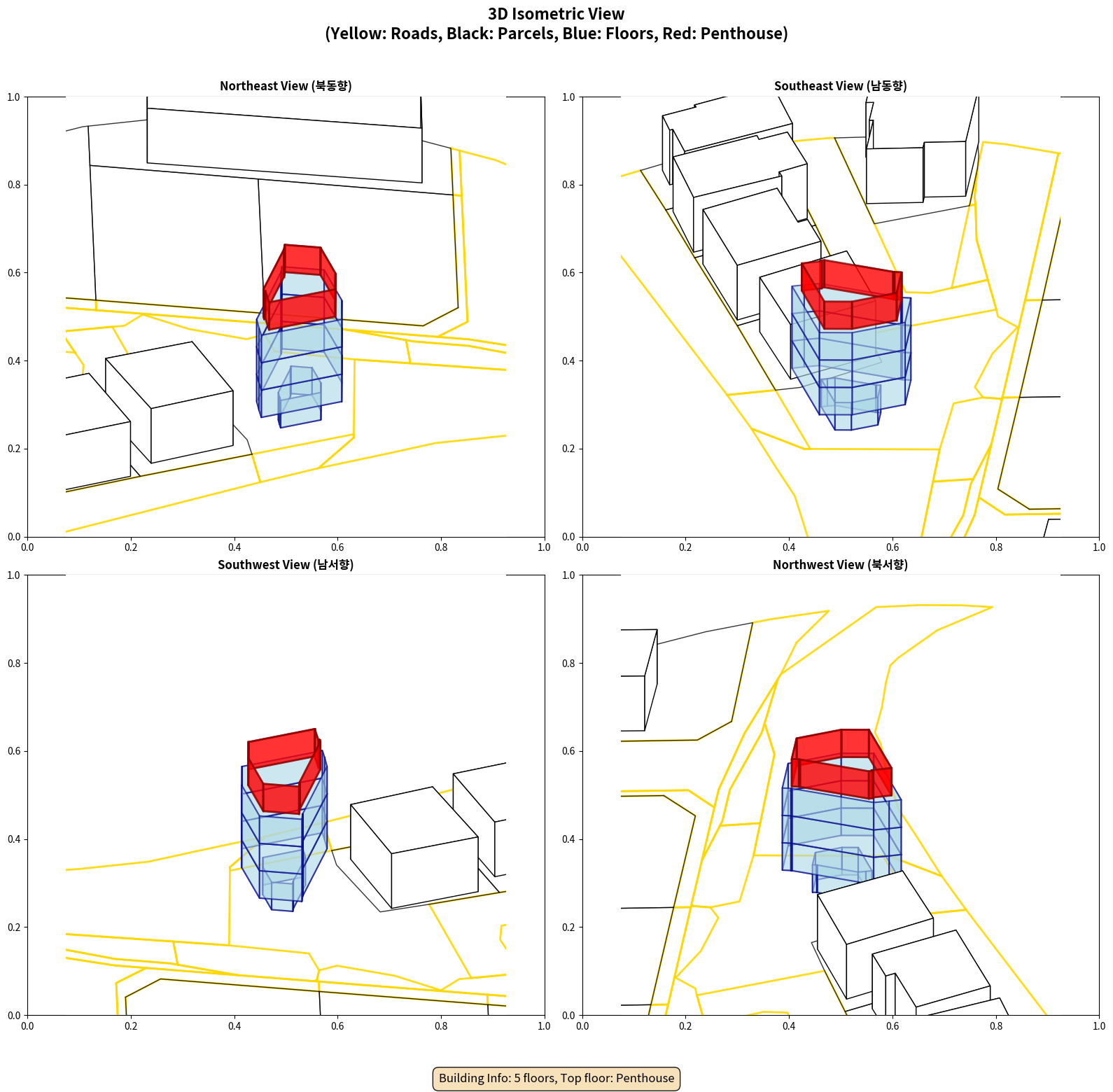 3D Isometric View
(Yellow: Roads, Black: Parcels, Blue: Floors, Red: Penthouse)

Northeast View (북동향)

1.0
0.8
0.6
0.4
0.2
0.0
0.0 0.2 0.4 0.6 0.8 1.0

Southeast View (남동향)

1.0
0.8
0.6
0.4
0.2
0.0
0.0 0.2 0.4 0.6 0.8 1.0

Southwest View (남서향)

1.0
0.8
0.6
0.4
0.2
0.0
0.0 0.2 0.4 0.6 0.8 1.0

Northwest View (북서향)

1.0
0.8
0.6
0.4
0.2
0.0
0.0 0.2 0.4 0.6 0.8 1.0

Building Info: 5 floors, Top floor: Penthouse