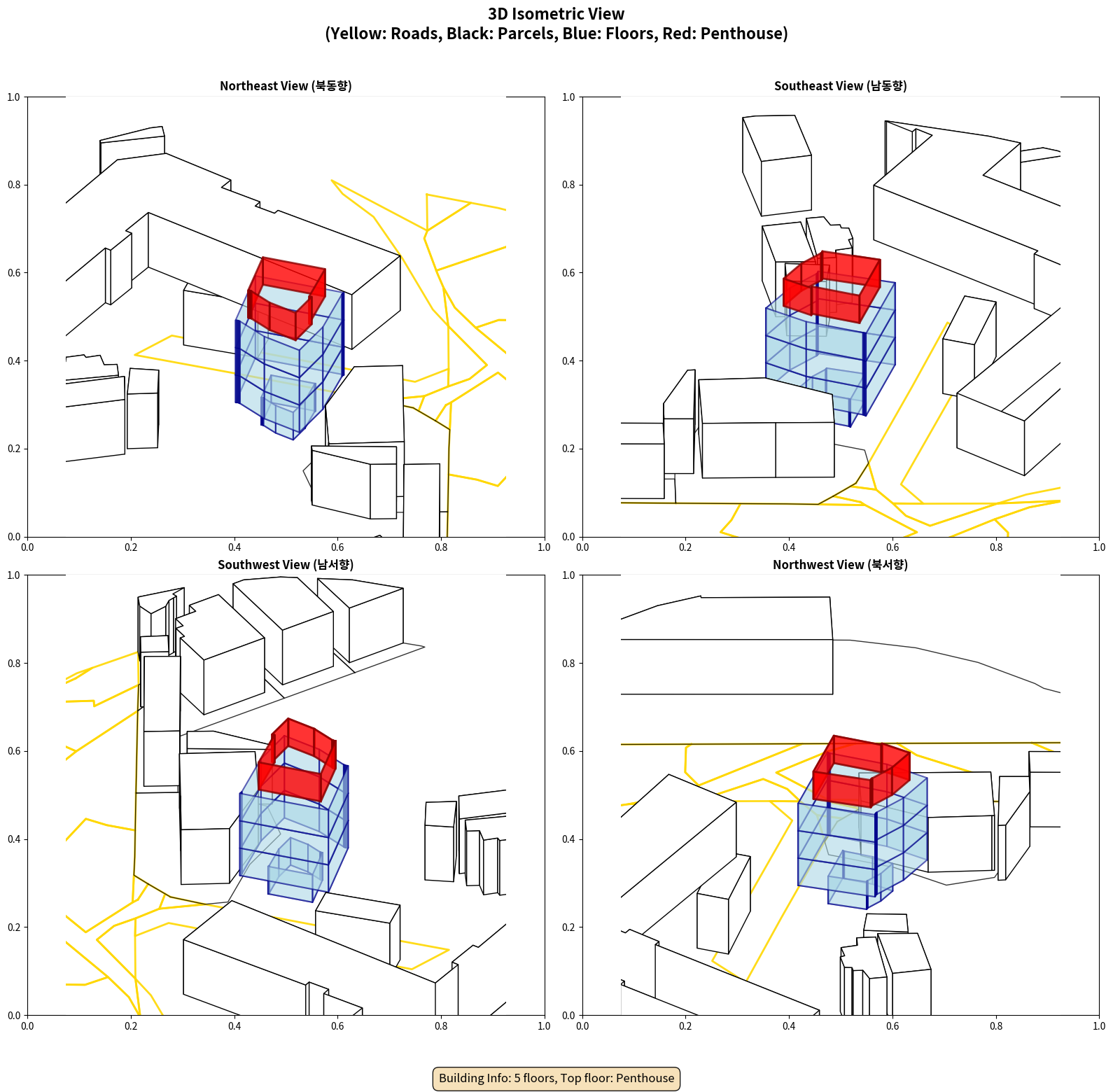 3D Isometric View
(Yellow: Roads, Black: Parcels, Blue: Floors, Red: Penthouse)

Northeast View (북동향)

1.0
0.8
0.6
0.4
0.2
0.0
0.0 0.2 0.4 0.6 0.8 1.0

Southeast View (남동향)

1.0
0.8
0.6
0.4
0.2
0.0
0.0 0.2 0.4 0.6 0.8 1.0

Southwest View (남서향)

1.0
0.8
0.6
0.4
0.2
0.0
0.0 0.2 0.4 0.6 0.8 1.0

Northwest View (북서향)

1.0
0.8
0.6
0.4
0.2
0.0
0.0 0.2 0.4 0.6 0.8 1.0

Building Info: 5 floors, Top floor: Penthouse