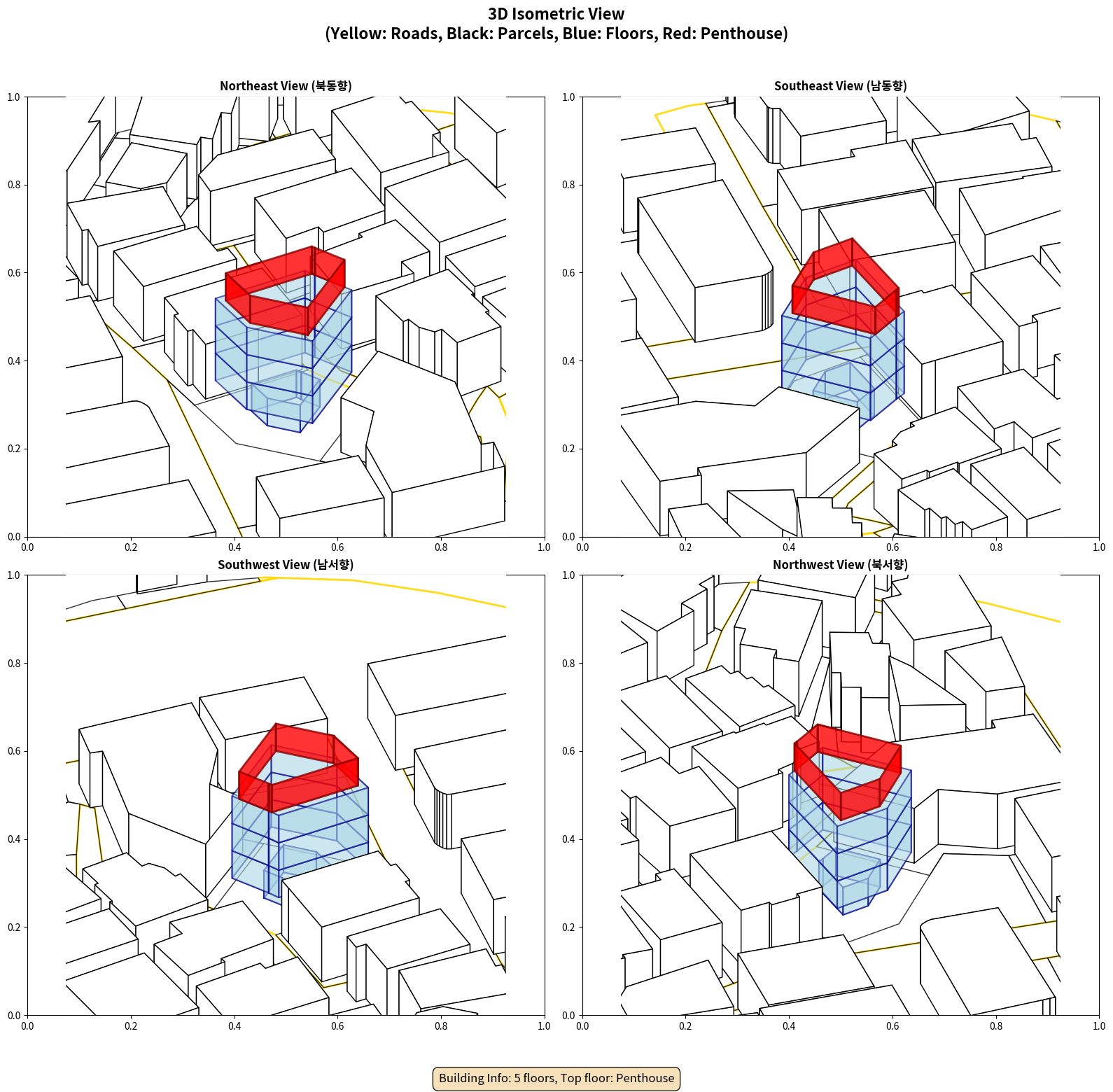 3D Isometric View
(Yellow: Roads, Black: Parcels, Blue: Floors, Red: Penthouse)

Northeast View (북동향)

1.0
0.8
0.6
0.4
0.2
0.0
0.0 0.2 0.4 0.6 0.8 1.0

Southeast View (남동향)

1.0
0.8
0.6
0.4
0.2
0.0
0.0 0.2 0.4 0.6 0.8 1.0

Southwest View (남서향)

1.0
0.8
0.6
0.4
0.2
0.0
0.0 0.2 0.4 0.6 0.8 1.0

Northwest View (북서향)

1.0
0.8
0.6
0.4
0.2
0.0
0.0 0.2 0.4 0.6 0.8 1.0

Building Info: 5 floors, Top floor: Penthouse