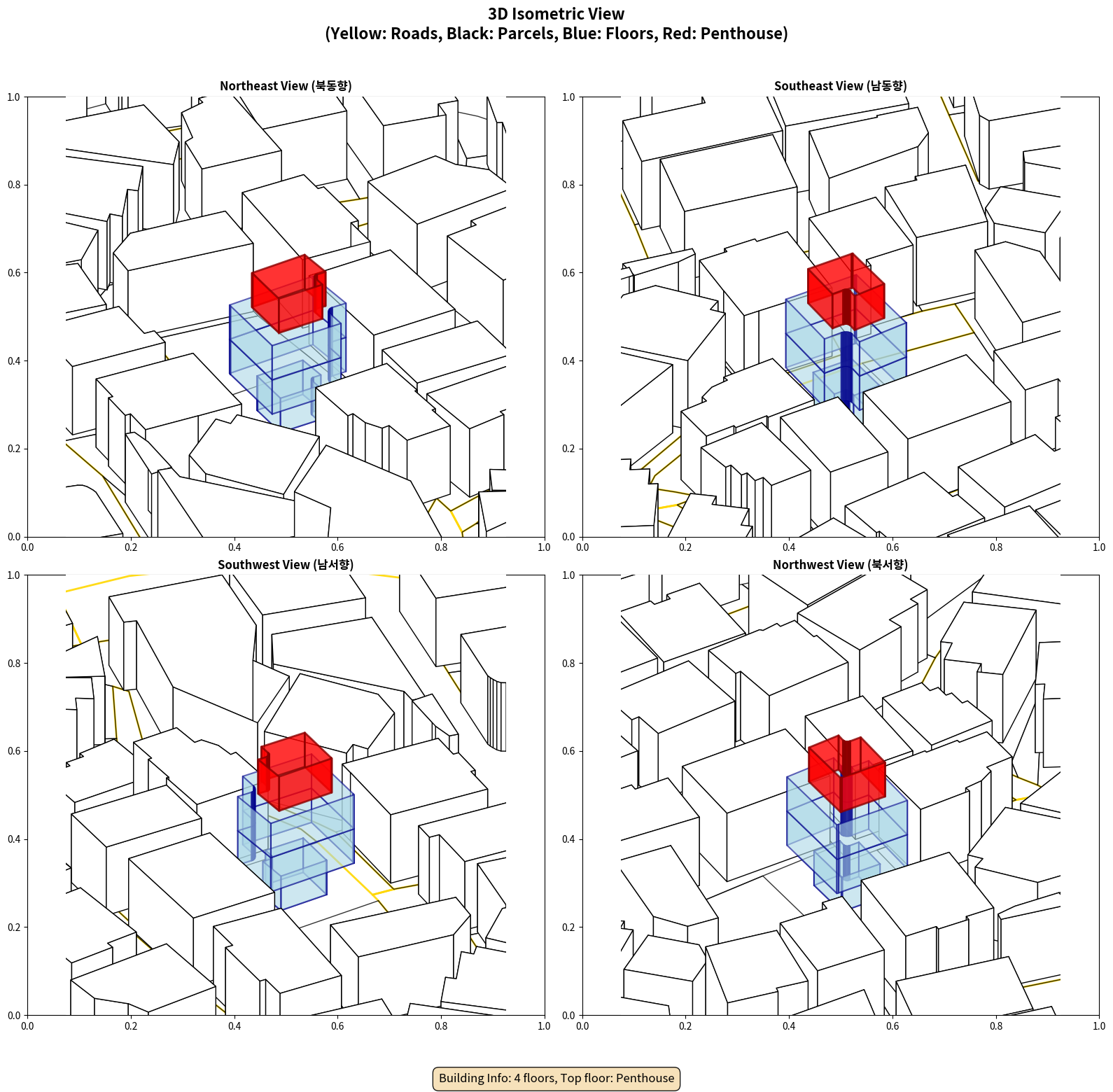 3D Isometric View
(Yellow: Roads, Black: Parcels, Blue: Floors, Red: Penthouse)

Northeast View (북동향)

1.0
0.8
0.6
0.4
0.2
0.0
0.0 0.2 0.4 0.6 0.8 1.0

Southeast View (남동향)

1.0
0.8
0.6
0.4
0.2
0.0
0.0 0.2 0.4 0.6 0.8 1.0

Southwest View (남서향)

1.0
0.8
0.6
0.4
0.2
0.0
0.0 0.2 0.4 0.6 0.8 1.0

Northwest View (북서향)

1.0
0.8
0.6
0.4
0.2
0.0
0.0 0.2 0.4 0.6 0.8 1.0

Building Info: 4 floors, Top floor: Penthouse