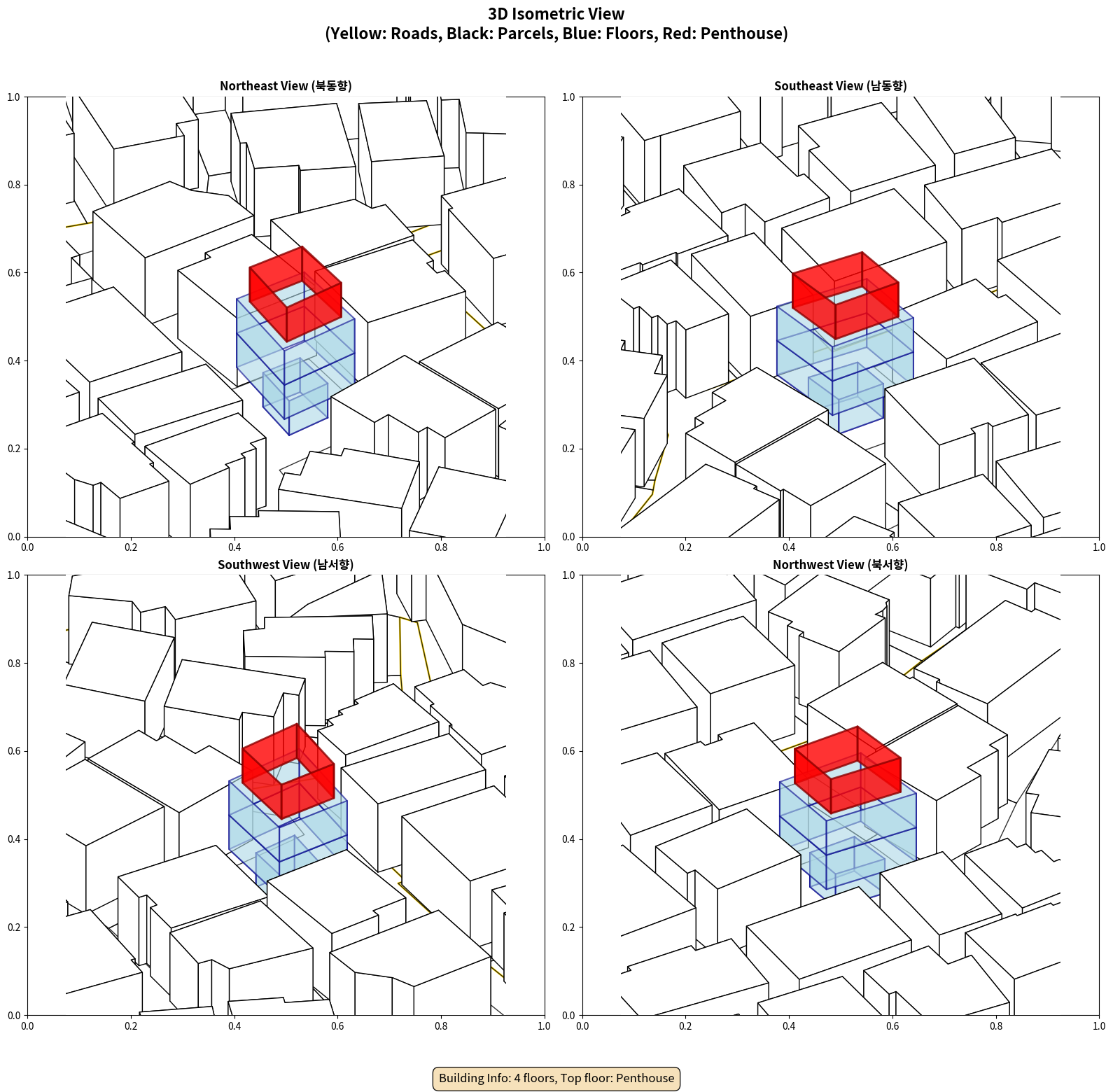 3D Isometric View
(Yellow: Roads, Black: Parcels, Blue: Floors, Red: Penthouse)

Northeast View (북동향)

1.0
0.8
0.6
0.4
0.2
0.0
0.0 0.2 0.4 0.6 0.8 1.0

Southeast View (남동향)

1.0
0.8
0.6
0.4
0.2
0.0
0.0 0.2 0.4 0.6 0.8 1.0

Southwest View (남서향)

1.0
0.8
0.6
0.4
0.2
0.0
0.0 0.2 0.4 0.6 0.8 1.0

Northwest View (북서향)

1.0
0.8
0.6
0.4
0.2
0.0
0.0 0.2 0.4 0.6 0.8 1.0

Building Info: 4 floors, Top floor: Penthouse