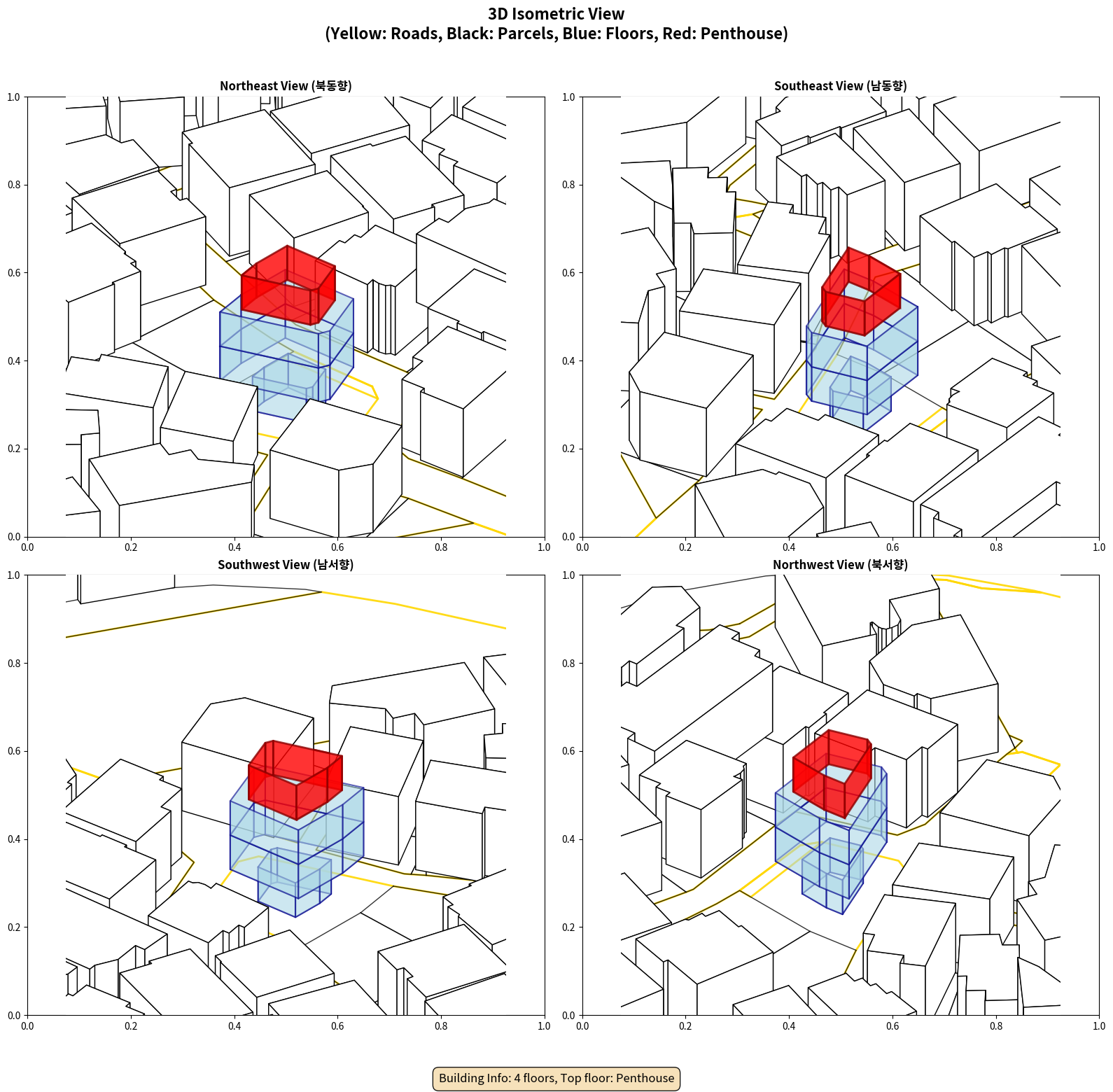 3D Isometric View
(Yellow: Roads, Black: Parcels, Blue: Floors, Red: Penthouse)

Northeast View (북동향)

1.0
0.8
0.6
0.4
0.2
0.0
0.0 0.2 0.4 0.6 0.8 1.0

Southeast View (남동향)

1.0
0.8
0.6
0.4
0.2
0.0
0.0 0.2 0.4 0.6 0.8 1.0

Southwest View (남서향)

1.0
0.8
0.6
0.4
0.2
0.0
0.0 0.2 0.4 0.6 0.8 1.0

Northwest View (북서향)

1.0
0.8
0.6
0.4
0.2
0.0
0.0 0.2 0.4 0.6 0.8 1.0

Building Info: 4 floors, Top floor: Penthouse