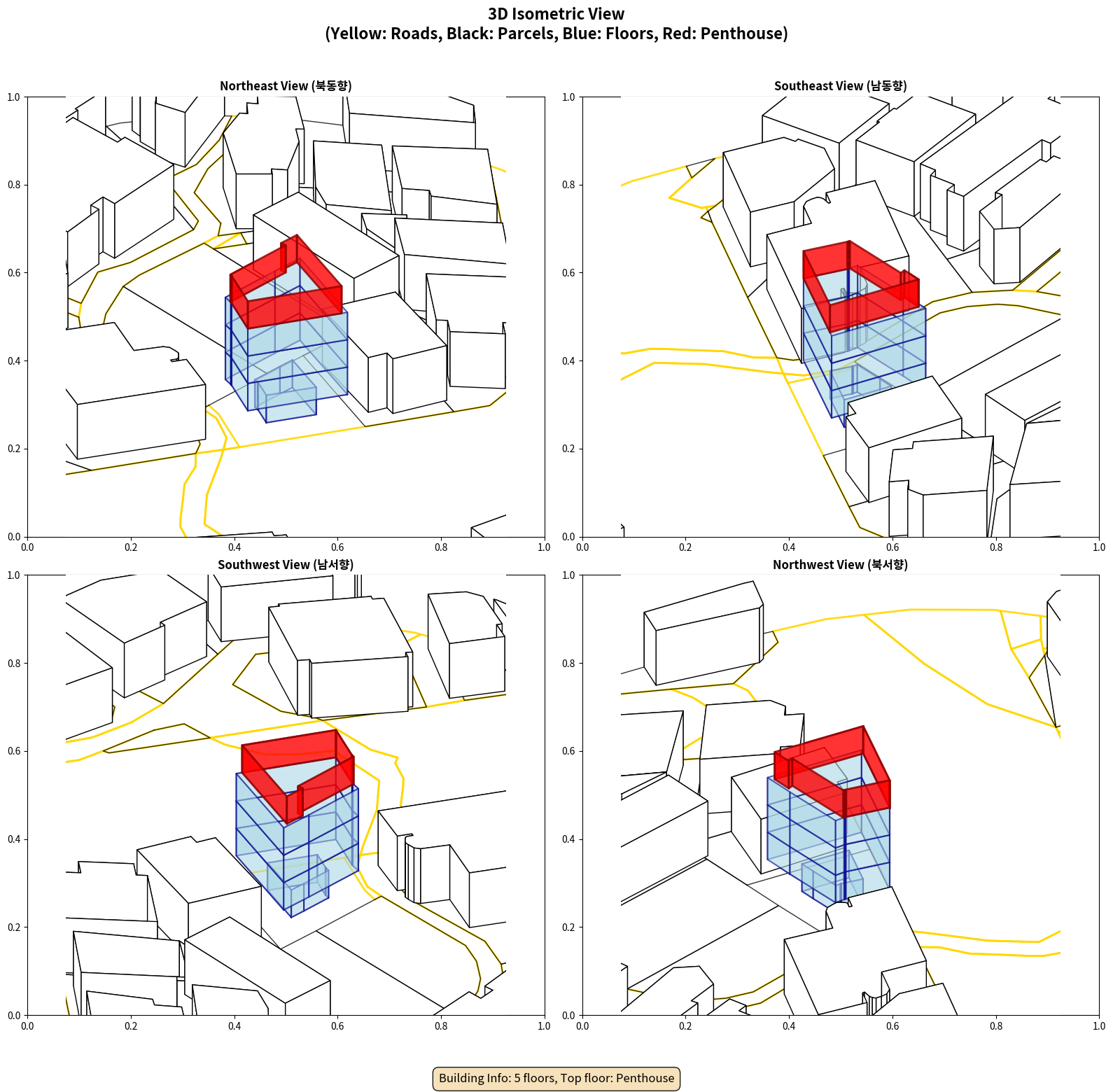 3D Isometric View
(Yellow: Roads, Black: Parcels, Blue: Floors, Red: Penthouse)

Northeast View (북동향)

1.0
0.8
0.6
0.4
0.2
0.0
0.0 0.2 0.4 0.6 0.8 1.0

Southeast View (남동향)

1.0
0.8
0.6
0.4
0.2
0.0
0.0 0.2 0.4 0.6 0.8 1.0

Southwest View (남서향)

1.0
0.8
0.6
0.4
0.2
0.0
0.0 0.2 0.4 0.6 0.8 1.0

Northwest View (북서향)

1.0
0.8
0.6
0.4
0.2
0.0
0.0 0.2 0.4 0.6 0.8 1.0

Building Info: 5 floors, Top floor: Penthouse