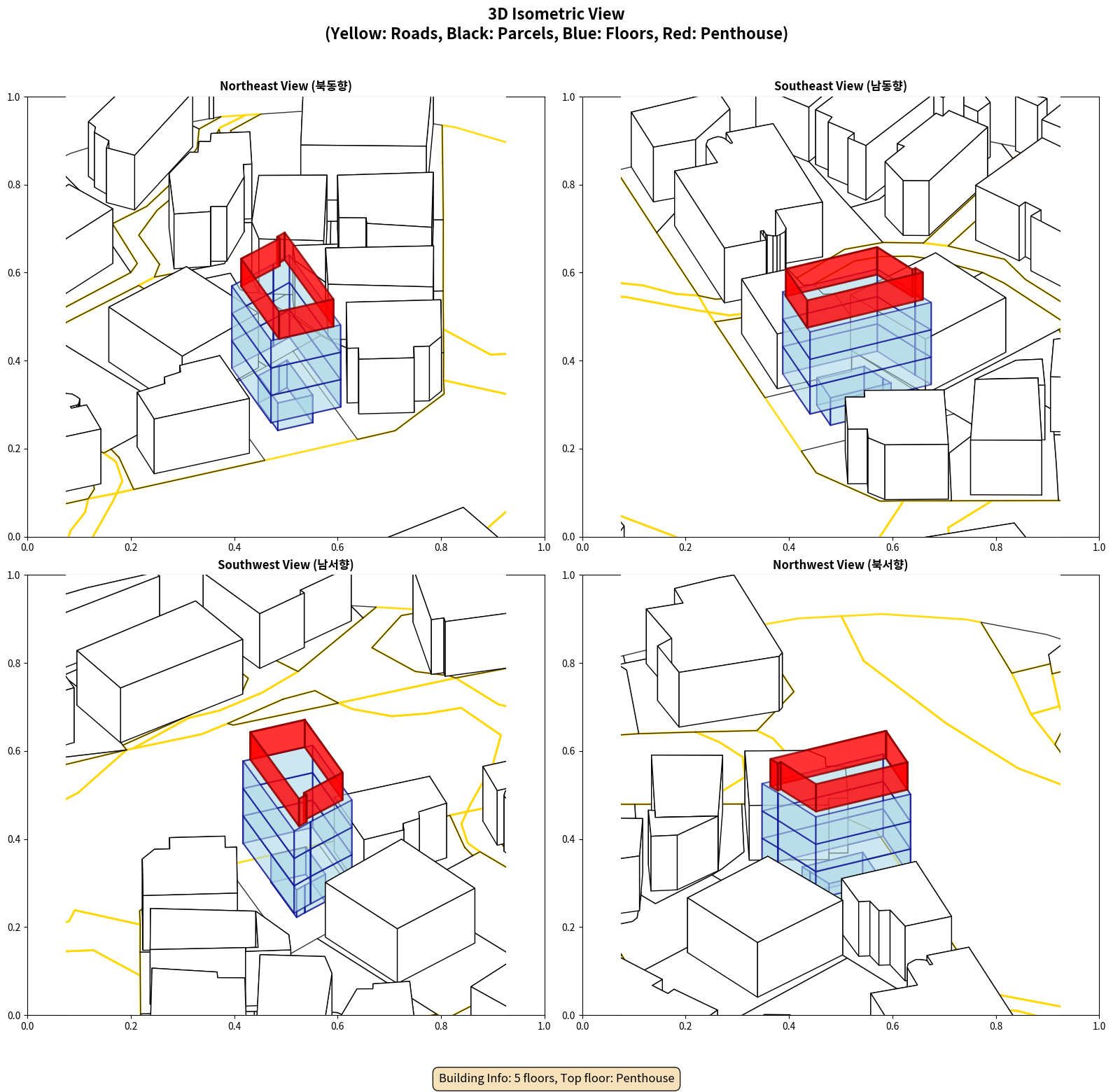 3D Isometric View
(Yellow: Roads, Black: Parcels, Blue: Floors, Red: Penthouse)

Northeast View (북동향)

1.0
0.8
0.6
0.4
0.2
0.0
0.0 0.2 0.4 0.6 0.8 1.0

Southeast View (남동향)

1.0
0.8
0.6
0.4
0.2
0.0
0.0 0.2 0.4 0.6 0.8 1.0

Southwest View (남서향)

1.0
0.8
0.6
0.4
0.2
0.0
0.0 0.2 0.4 0.6 0.8 1.0

Northwest View (북서향)

1.0
0.8
0.6
0.4
0.2
0.0
0.0 0.2 0.4 0.6 0.8 1.0

Building Info: 5 floors, Top floor: Penthouse