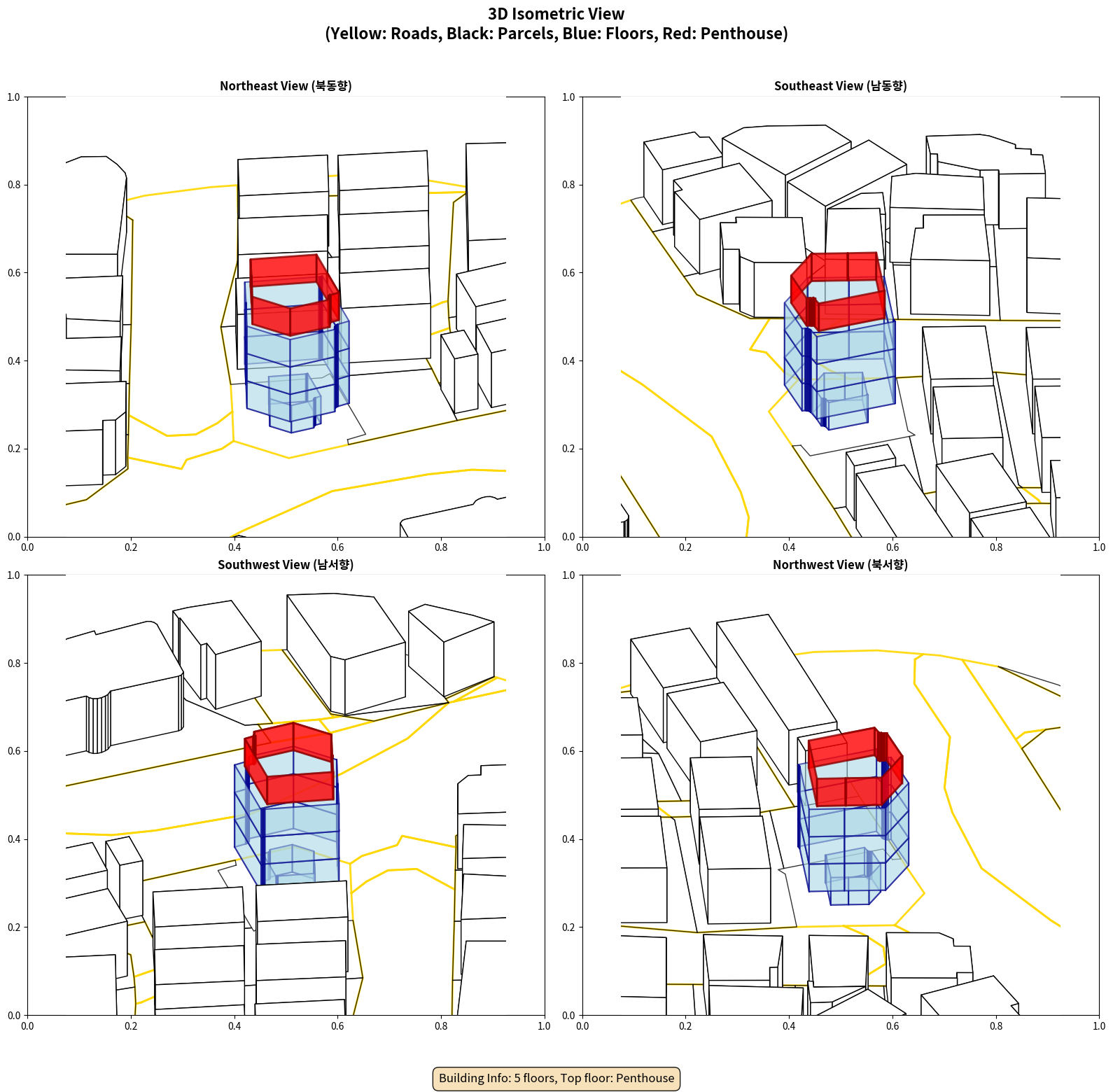 3D Isometric View
(Yellow: Roads, Black: Parcels, Blue: Floors, Red: Penthouse)

Northeast View (북동향)

1.0
0.8
0.6
0.4
0.2
0.0
0.0 0.2 0.4 0.6 0.8 1.0

Southeast View (남동향)

1.0
0.8
0.6
0.4
0.2
0.0
0.0 0.2 0.4 0.6 0.8 1.0

Southwest View (남서향)

1.0
0.8
0.6
0.4
0.2
0.0
0.0 0.2 0.4 0.6 0.8 1.0

Northwest View (북서향)

1.0
0.8
0.6
0.4
0.2
0.0
0.0 0.2 0.4 0.6 0.8 1.0

Building Info: 5 floors, Top floor: Penthouse