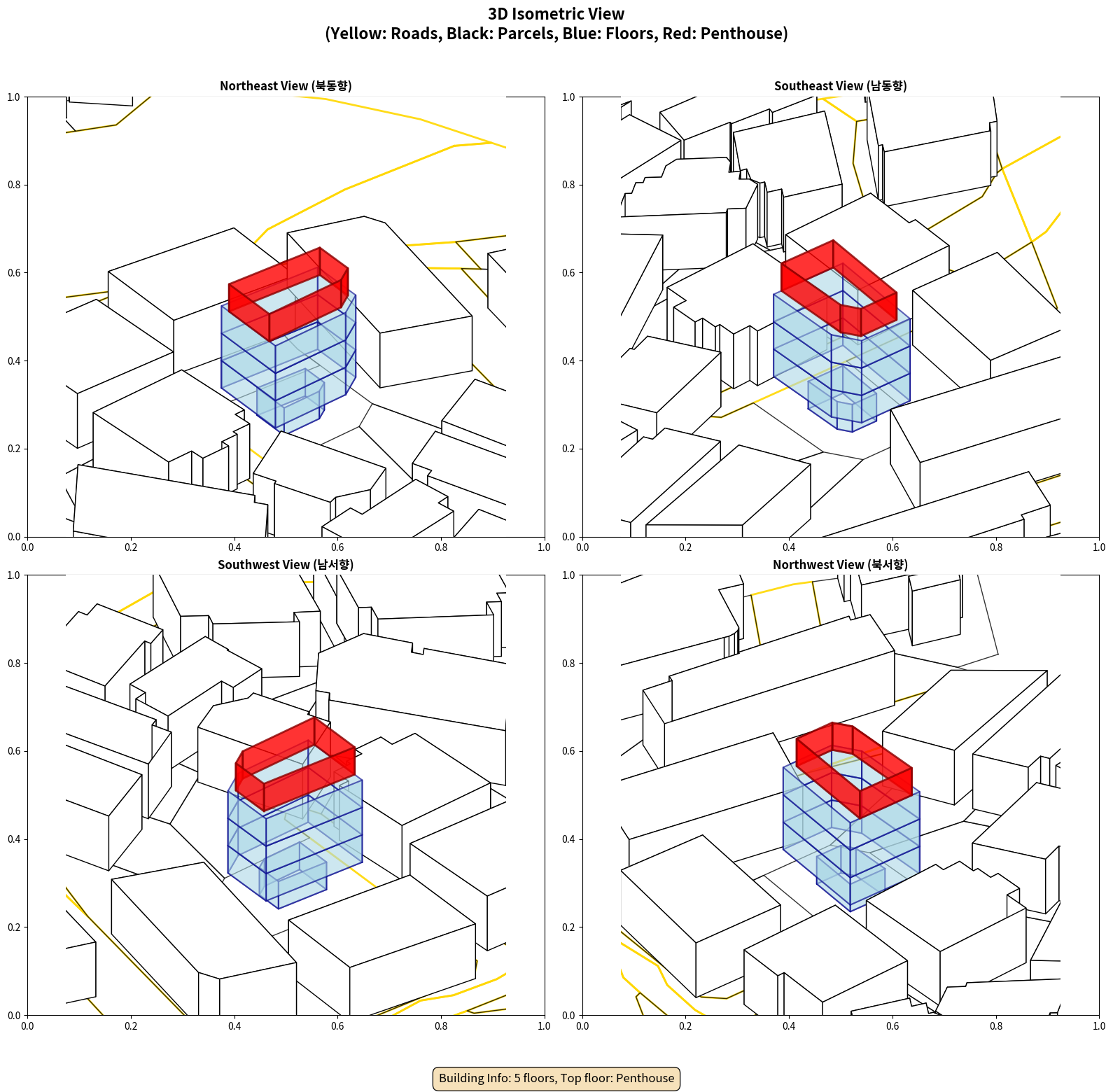 3D Isometric View
(Yellow: Roads, Black: Parcels, Blue: Floors, Red: Penthouse)

Northeast View (북동향)

1.0
0.8
0.6
0.4
0.2
0.0
0.0 0.2 0.4 0.6 0.8 1.0

Southeast View (남동향)

1.0
0.8
0.6
0.4
0.2
0.0
0.0 0.2 0.4 0.6 0.8 1.0

Southwest View (남서향)

1.0
0.8
0.6
0.4
0.2
0.0
0.0 0.2 0.4 0.6 0.8 1.0

Northwest View (북서향)

1.0
0.8
0.6
0.4
0.2
0.0
0.0 0.2 0.4 0.6 0.8 1.0

Building Info: 5 floors, Top floor: Penthouse