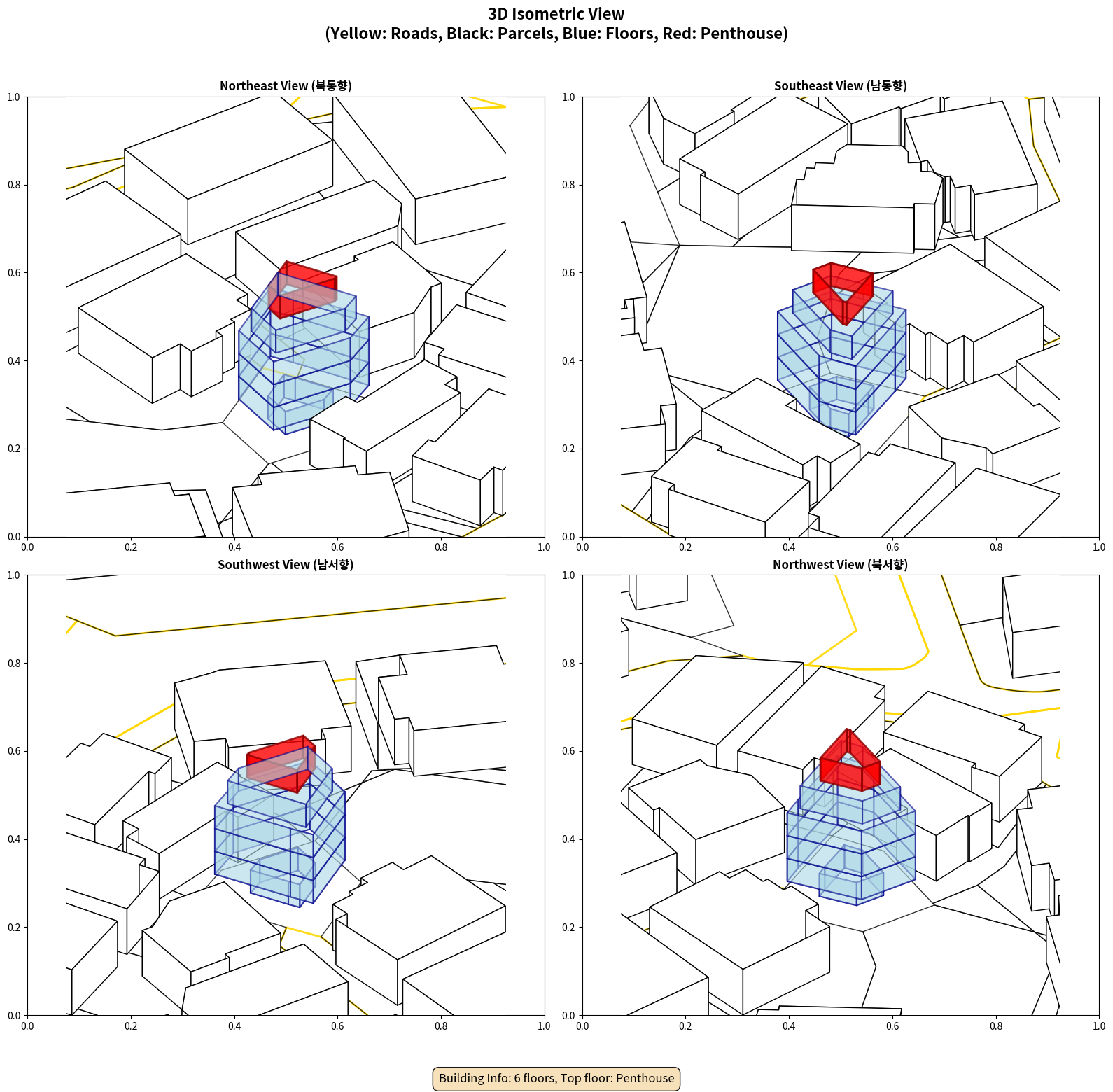 3D Isometric View
(Yellow: Roads, Black: Parcels, Blue: Floors, Red: Penthouse)

Northeast View (북동향)

1.0
0.8
0.6
0.4
0.2
0.0
0.0 0.2 0.4 0.6 0.8 1.0

Southeast View (남동향)

1.0
0.8
0.6
0.4
0.2
0.0
0.0 0.2 0.4 0.6 0.8 1.0

Southwest View (남서향)

1.0
0.8
0.6
0.4
0.2
0.0
0.0 0.2 0.4 0.6 0.8 1.0

Northwest View (북서향)

1.0
0.8
0.6
0.4
0.2
0.0
0.0 0.2 0.4 0.6 0.8 1.0

Building Info: 6 floors, Top floor: Penthouse