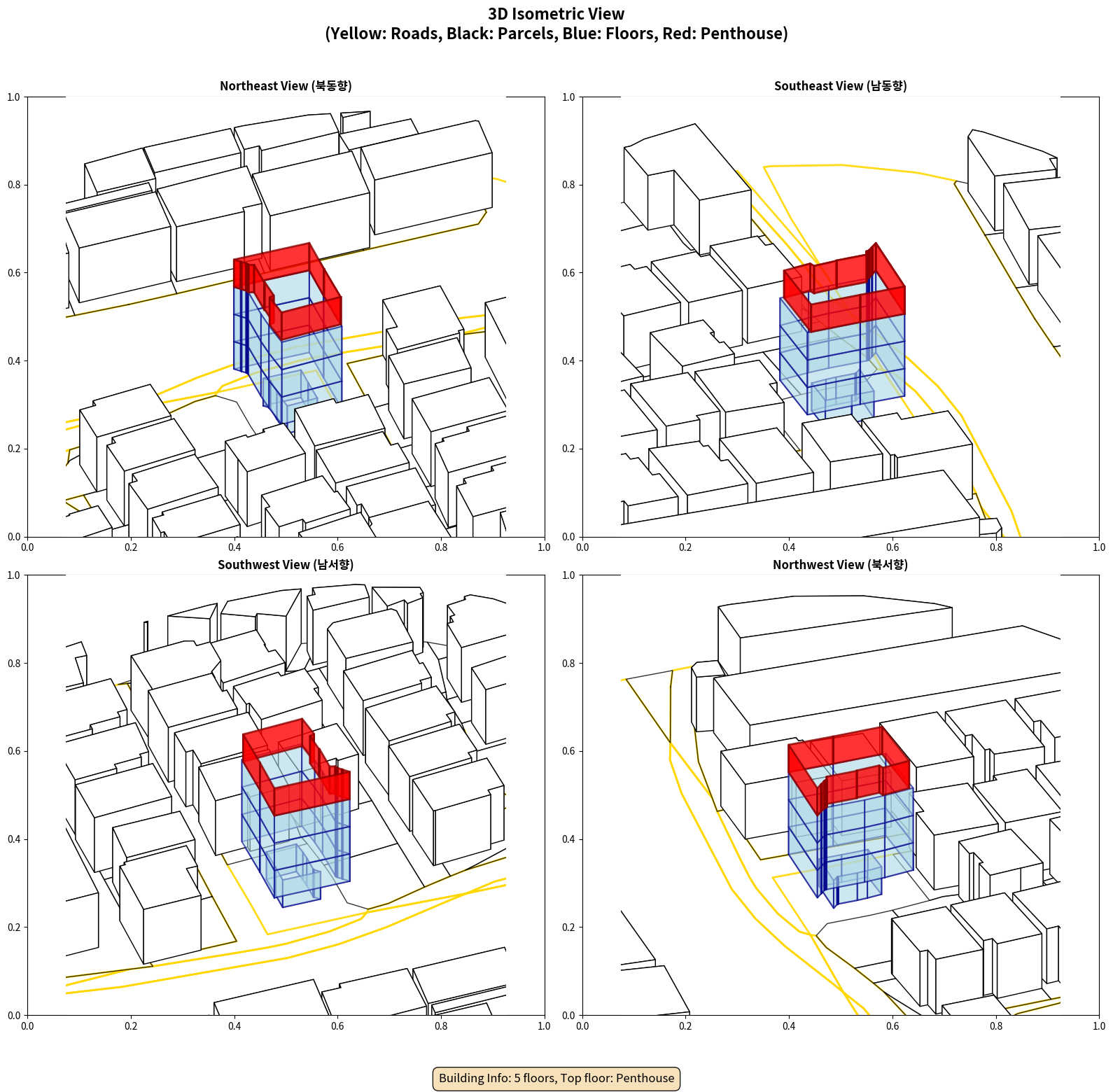 3D Isometric View
(Yellow: Roads, Black: Parcels, Blue: Floors, Red: Penthouse)

Northeast View (북동향)

1.0
0.8
0.6
0.4
0.2
0.0
0.0 0.2 0.4 0.6 0.8 1.0

Southeast View (남동향)

1.0
0.8
0.6
0.4
0.2
0.0
0.0 0.2 0.4 0.6 0.8 1.0

Southwest View (남서향)

1.0
0.8
0.6
0.4
0.2
0.0
0.0 0.2 0.4 0.6 0.8 1.0

Northwest View (북서향)

1.0
0.8
0.6
0.4
0.2
0.0
0.0 0.2 0.4 0.6 0.8 1.0

Building Info: 5 floors, Top floor: Penthouse