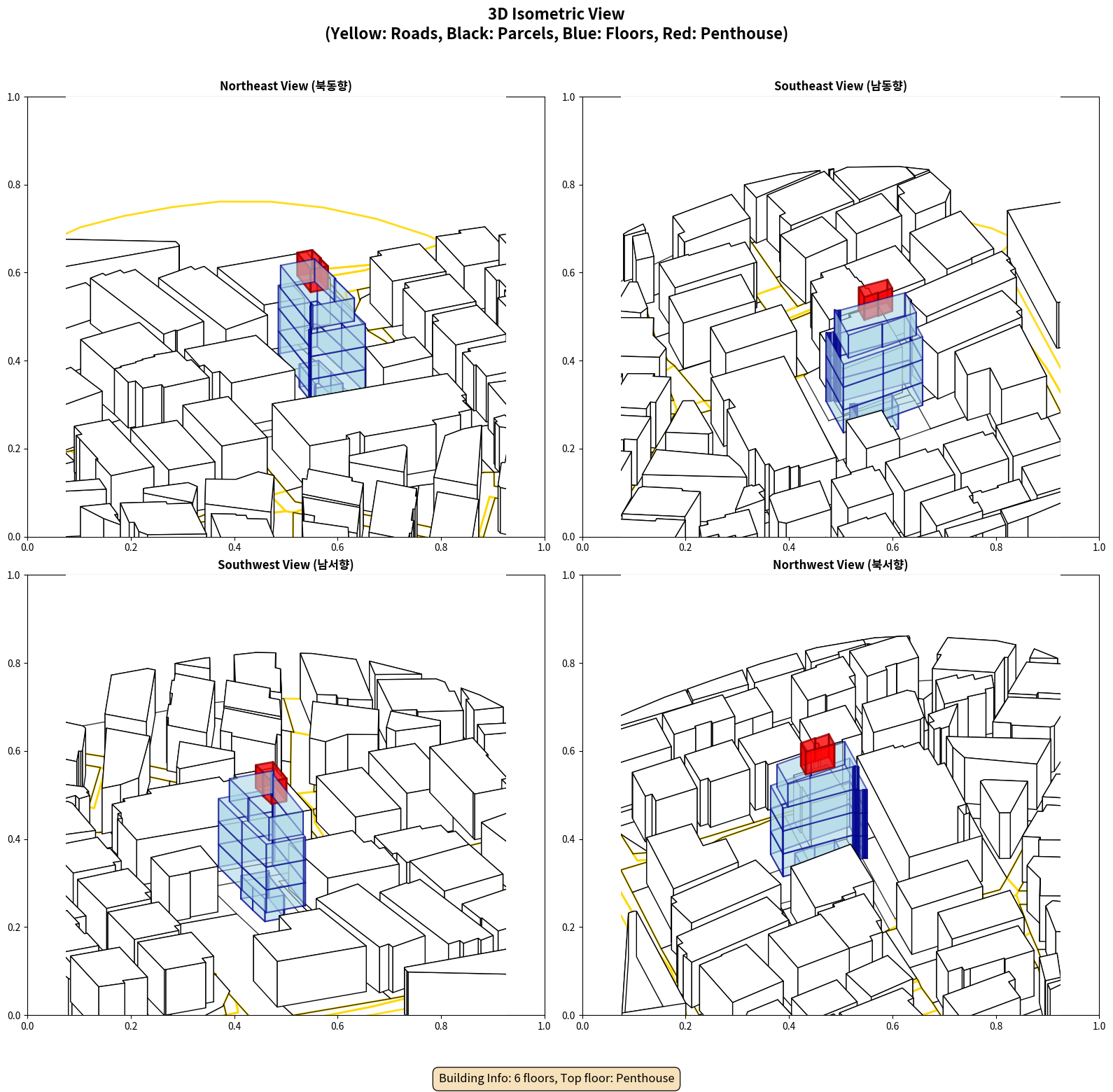 3D Isometric View
(Yellow: Roads, Black: Parcels, Blue: Floors, Red: Penthouse)

Northeast View (북동향)

1.0
0.8
0.6
0.4
0.2
0.0
0.0 0.2 0.4 0.6 0.8 1.0

Southeast View (남동향)

1.0
0.8
0.6
0.4
0.2
0.0
0.0 0.2 0.4 0.6 0.8 1.0

Southwest View (남서향)

1.0
0.8
0.6
0.4
0.2
0.0
0.0 0.2 0.4 0.6 0.8 1.0

Northwest View (북서향)

1.0
0.8
0.6
0.4
0.2
0.0
0.0 0.2 0.4 0.6 0.8 1.0

Building Info: 6 floors, Top floor: Penthouse