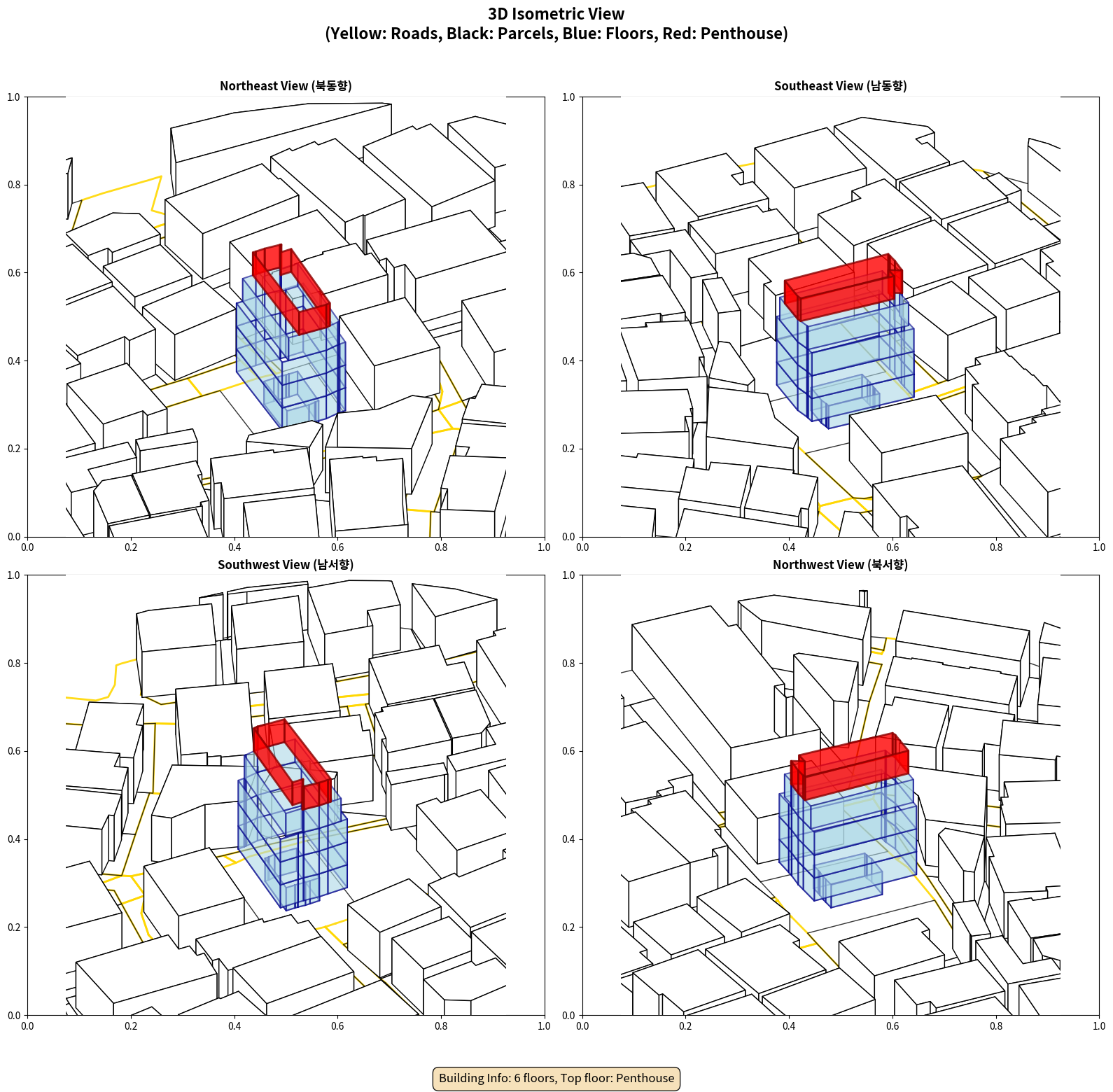 3D Isometric View
(Yellow: Roads, Black: Parcels, Blue: Floors, Red: Penthouse)

Northeast View (북동향)

1.0
0.8
0.6
0.4
0.2
0.0
0.0 0.2 0.4 0.6 0.8 1.0

Southeast View (남동향)

1.0
0.8
0.6
0.4
0.2
0.0
0.0 0.2 0.4 0.6 0.8 1.0

Southwest View (남서향)

1.0
0.8
0.6
0.4
0.2
0.0
0.0 0.2 0.4 0.6 0.8 1.0

Northwest View (북서향)

1.0
0.8
0.6
0.4
0.2
0.0
0.0 0.2 0.4 0.6 0.8 1.0

Building Info: 6 floors, Top floor: Penthouse