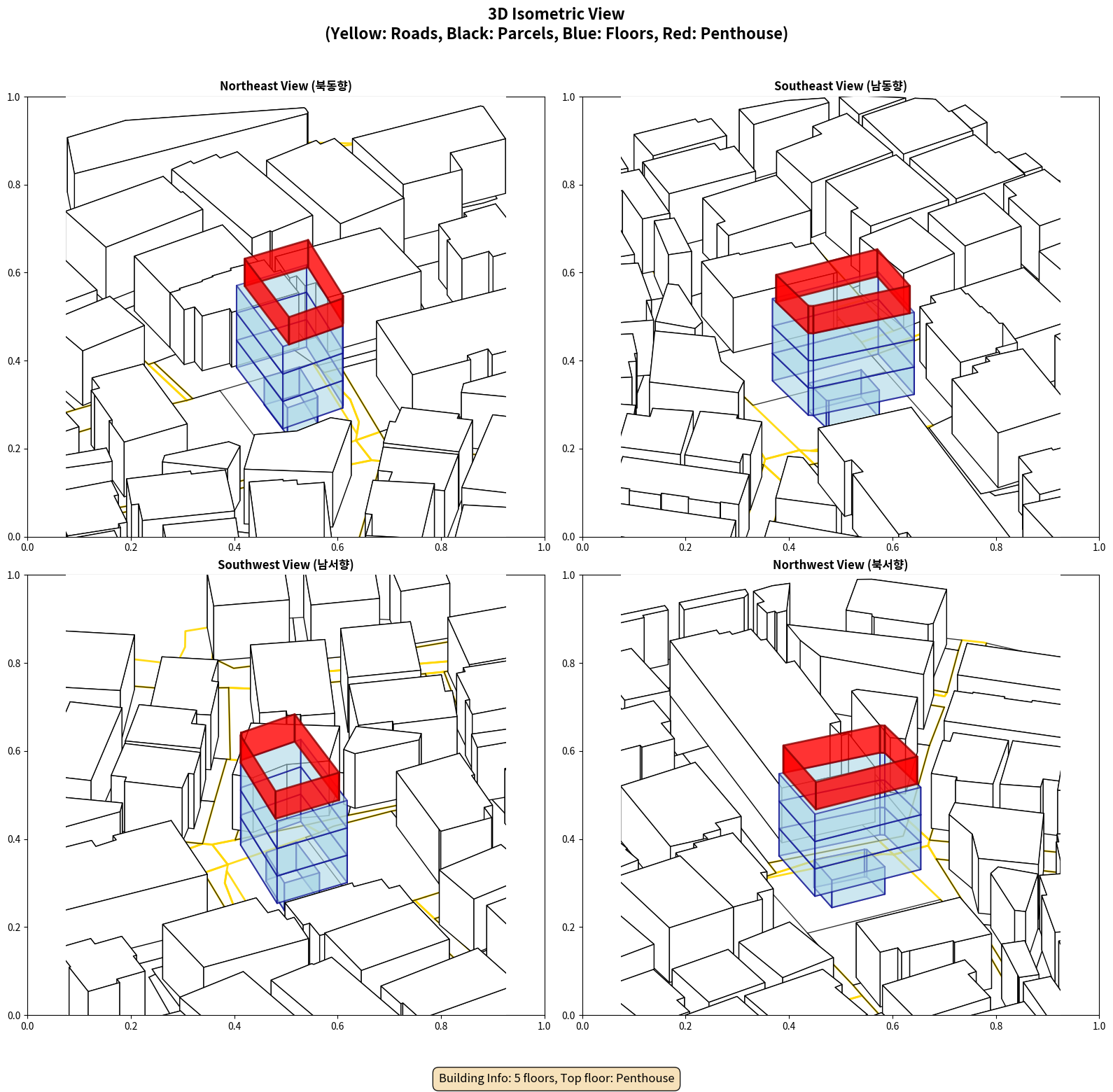 3D Isometric View
(Yellow: Roads, Black: Parcels, Blue: Floors, Red: Penthouse)

Northeast View (북동향)

1.0
0.8
0.6
0.4
0.2
0.0
0.0 0.2 0.4 0.6 0.8 1.0

Southeast View (남동향)

1.0
0.8
0.6
0.4
0.2
0.0
0.0 0.2 0.4 0.6 0.8 1.0

Southwest View (남서향)

1.0
0.8
0.6
0.4
0.2
0.0
0.0 0.2 0.4 0.6 0.8 1.0

Northwest View (북서향)

1.0
0.8
0.6
0.4
0.2
0.0
0.0 0.2 0.4 0.6 0.8 1.0

Building Info: 5 floors, Top floor: Penthouse