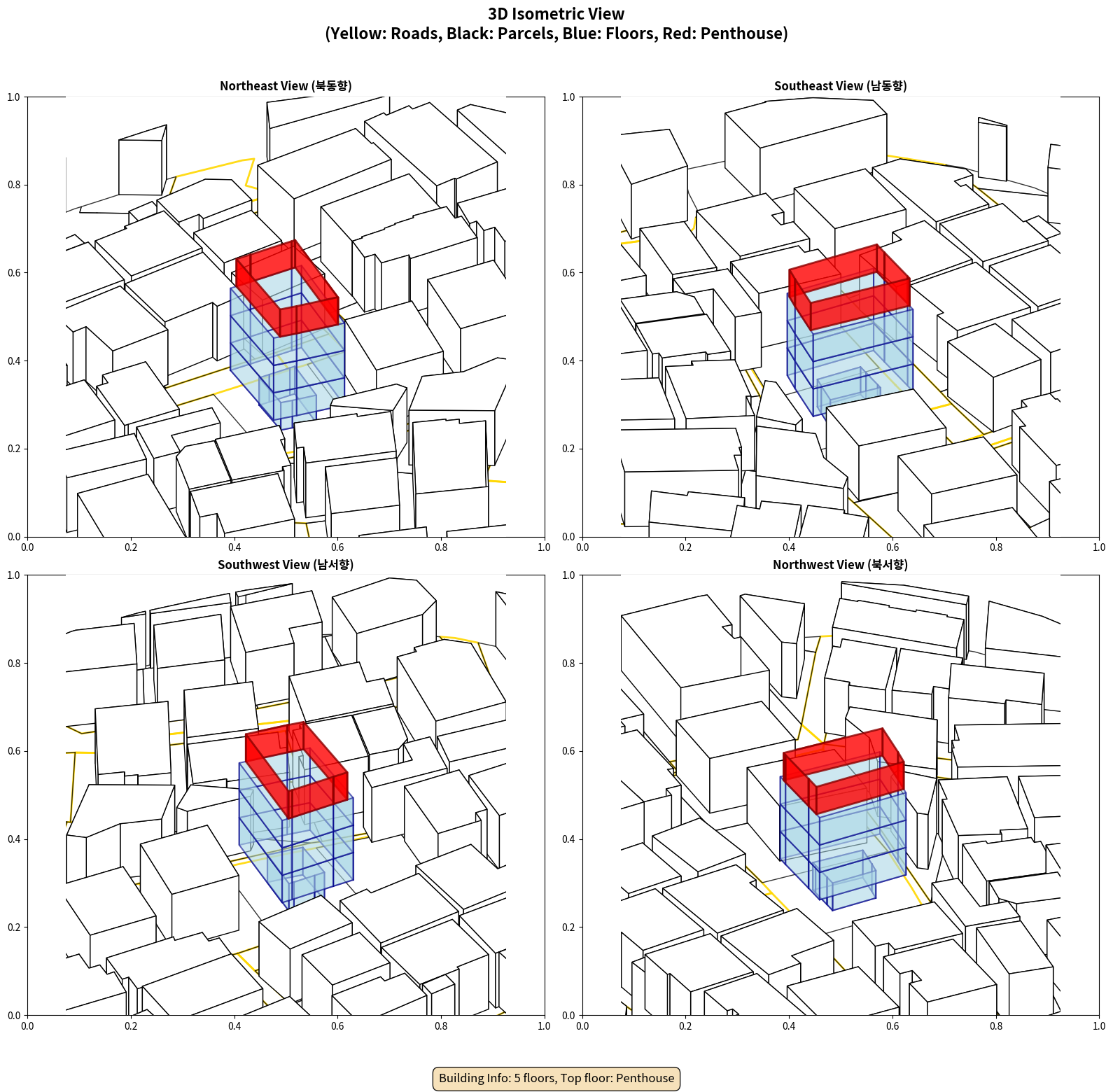 3D Isometric View
(Yellow: Roads, Black: Parcels, Blue: Floors, Red: Penthouse)

Northeast View (북동향)

1.0
0.8
0.6
0.4
0.2
0.0
0.0 0.2 0.4 0.6 0.8 1.0

Southeast View (남동향)

1.0
0.8
0.6
0.4
0.2
0.0
0.0 0.2 0.4 0.6 0.8 1.0

Southwest View (남서향)

1.0
0.8
0.6
0.4
0.2
0.0
0.0 0.2 0.4 0.6 0.8 1.0

Northwest View (북서향)

1.0
0.8
0.6
0.4
0.2
0.0
0.0 0.2 0.4 0.6 0.8 1.0

Building Info: 5 floors, Top floor: Penthouse