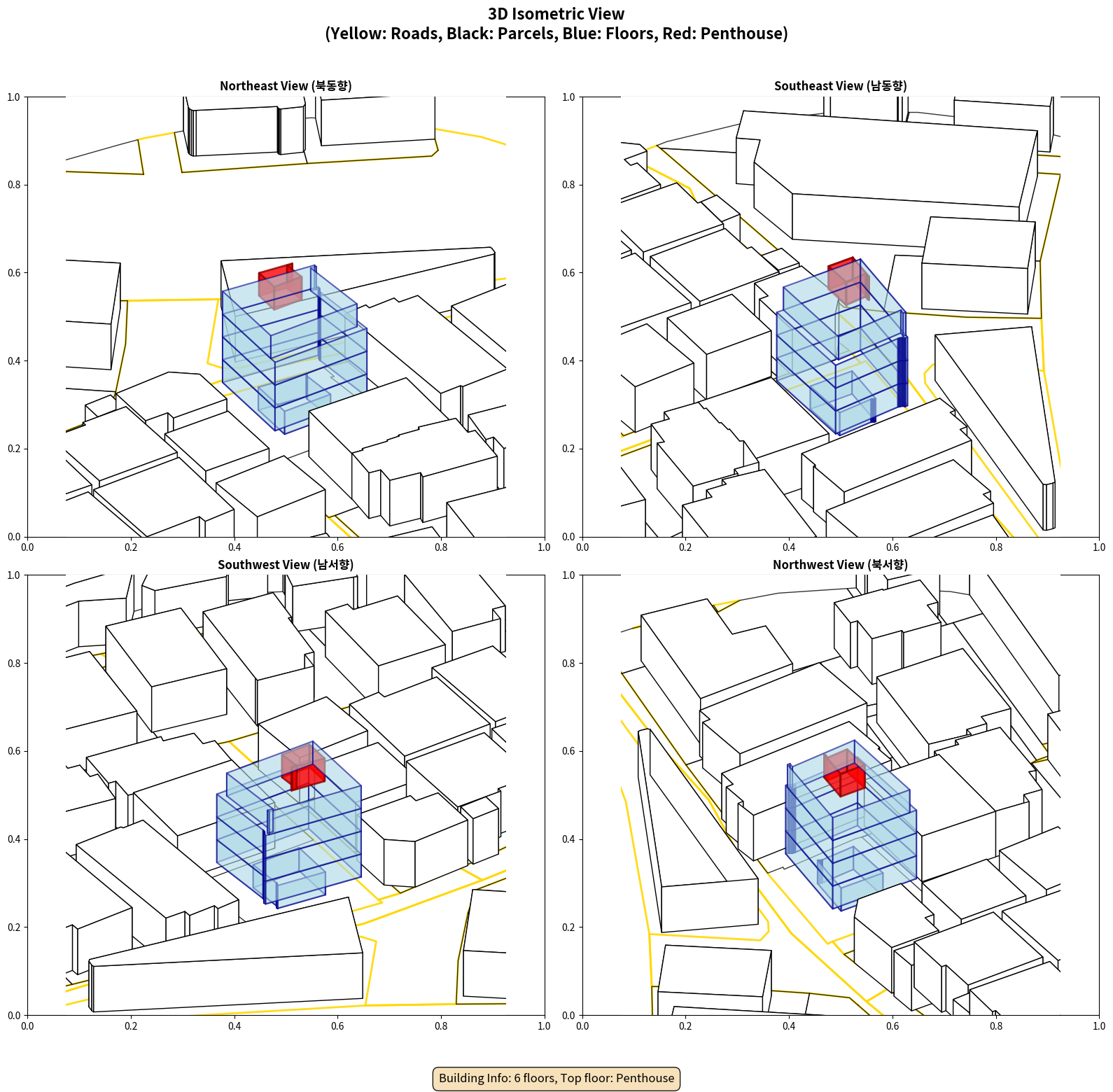 3D Isometric View
(Yellow: Roads, Black: Parcels, Blue: Floors, Red: Penthouse)

Northeast View (북동향)

1.0
0.8
0.6
0.4
0.2
0.0
0.0 0.2 0.4 0.6 0.8 1.0

Southeast View (남동향)

1.0
0.8
0.6
0.4
0.2
0.0
0.0 0.2 0.4 0.6 0.8 1.0

Southwest View (남서향)

1.0
0.8
0.6
0.4
0.2
0.0
0.0 0.2 0.4 0.6 0.8 1.0

Northwest View (북서향)

1.0
0.8
0.6
0.4
0.2
0.0
0.0 0.2 0.4 0.6 0.8 1.0

Building Info: 6 floors, Top floor: Penthouse