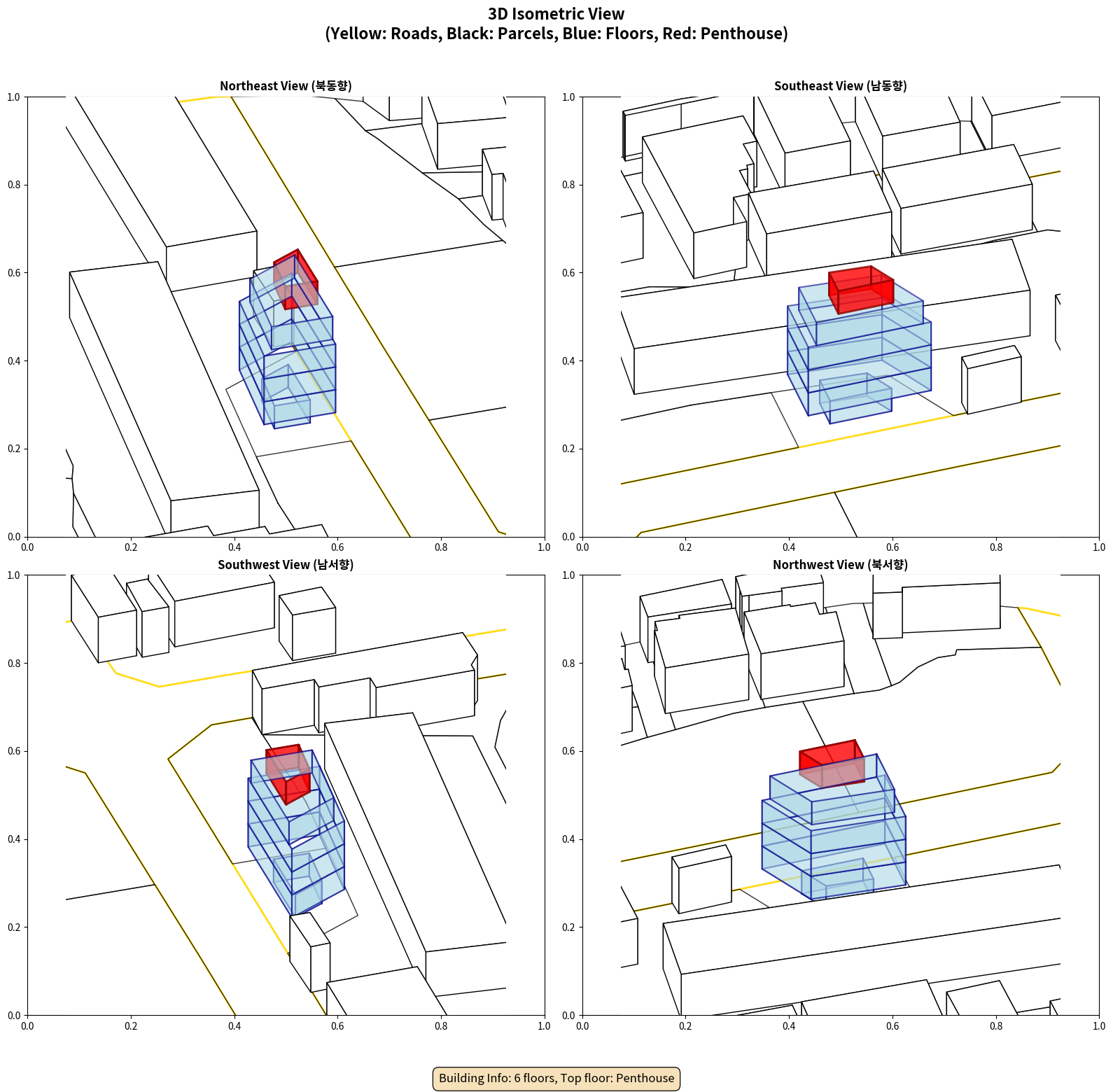 3D Isometric View
(Yellow: Roads, Black: Parcels, Blue: Floors, Red: Penthouse)

Northeast View (북동향)

1.0
0.8
0.6
0.4
0.2
0.0
0.0 0.2 0.4 0.6 0.8 1.0

Southeast View (남동향)

1.0
0.8
0.6
0.4
0.2
0.0
0.0 0.2 0.4 0.6 0.8 1.0

Southwest View (남서향)

1.0
0.8
0.6
0.4
0.2
0.0
0.0 0.2 0.4 0.6 0.8 1.0

Northwest View (북서향)

1.0
0.8
0.6
0.4
0.2
0.0
0.0 0.2 0.4 0.6 0.8 1.0

Building Info: 6 floors, Top floor: Penthouse