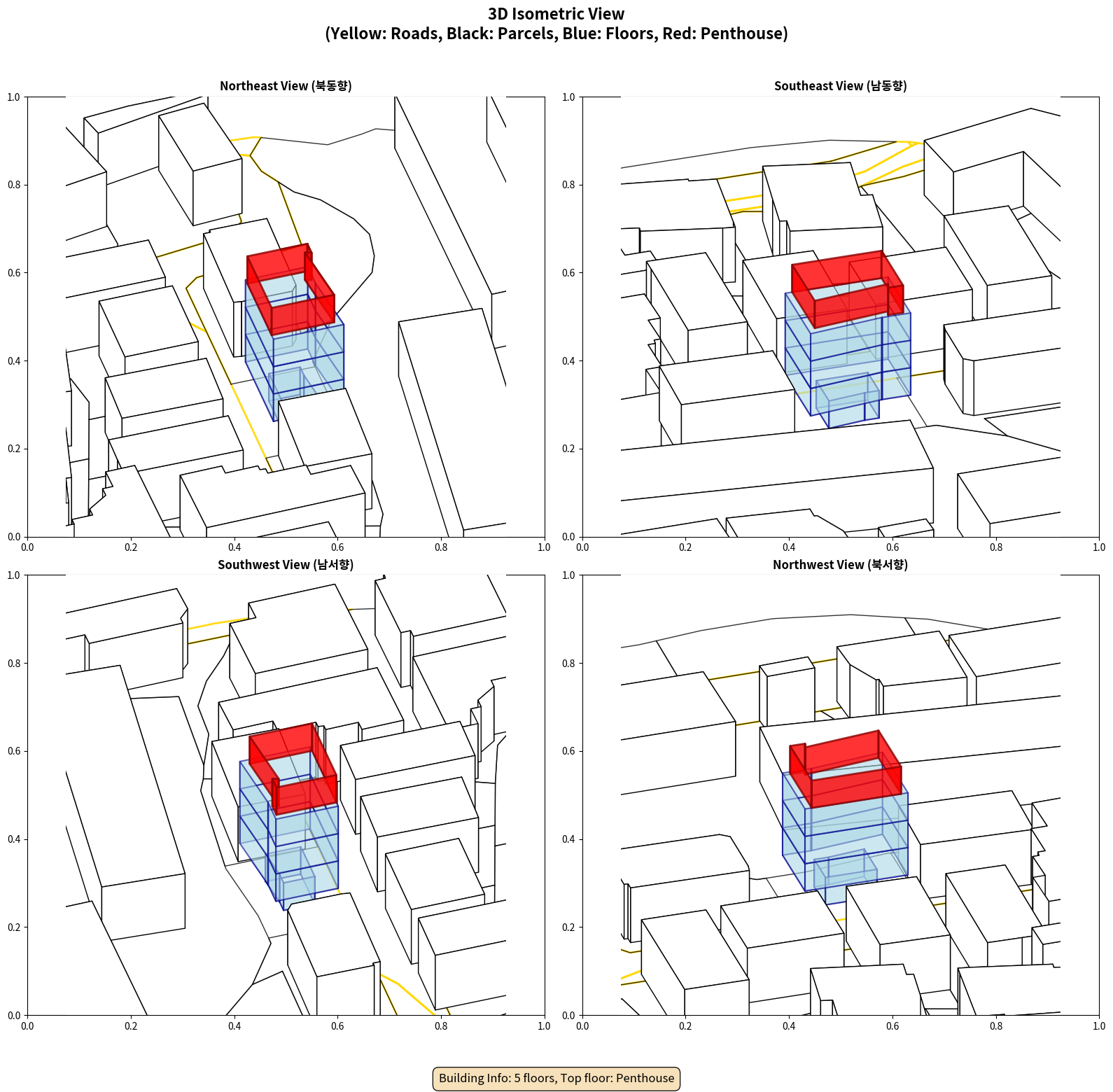 3D Isometric View
(Yellow: Roads, Black: Parcels, Blue: Floors, Red: Penthouse)

Northeast View (북동향)

1.0
0.8
0.6
0.4
0.2
0.0
0.0 0.2 0.4 0.6 0.8 1.0

Southeast View (남동향)

1.0
0.8
0.6
0.4
0.2
0.0
0.0 0.2 0.4 0.6 0.8 1.0

Southwest View (남서향)

1.0
0.8
0.6
0.4
0.2
0.0
0.0 0.2 0.4 0.6 0.8 1.0

Northwest View (북서향)

1.0
0.8
0.6
0.4
0.2
0.0
0.0 0.2 0.4 0.6 0.8 1.0

Building Info: 5 floors, Top floor: Penthouse