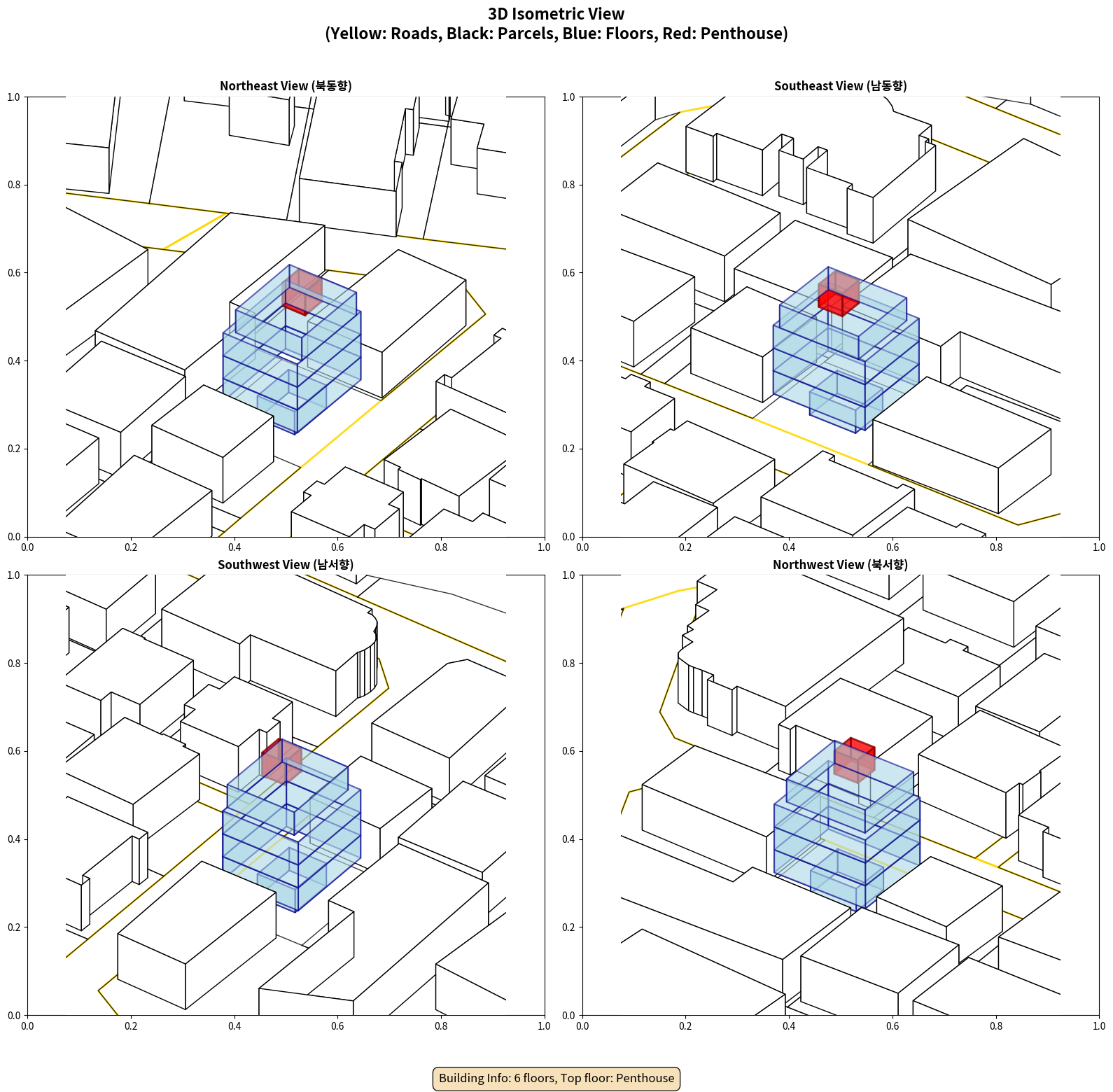 3D Isometric View
(Yellow: Roads, Black: Parcels, Blue: Floors, Red: Penthouse)

Northeast View (북동향)

1.0
0.8
0.6
0.4
0.2
0.0
0.0 0.2 0.4 0.6 0.8 1.0

Southeast View (남동향)

1.0
0.8
0.6
0.4
0.2
0.0
0.0 0.2 0.4 0.6 0.8 1.0

Southwest View (남서향)

1.0
0.8
0.6
0.4
0.2
0.0
0.0 0.2 0.4 0.6 0.8 1.0

Northwest View (북서향)

1.0
0.8
0.6
0.4
0.2
0.0
0.0 0.2 0.4 0.6 0.8 1.0

Building Info: 6 floors, Top floor: Penthouse