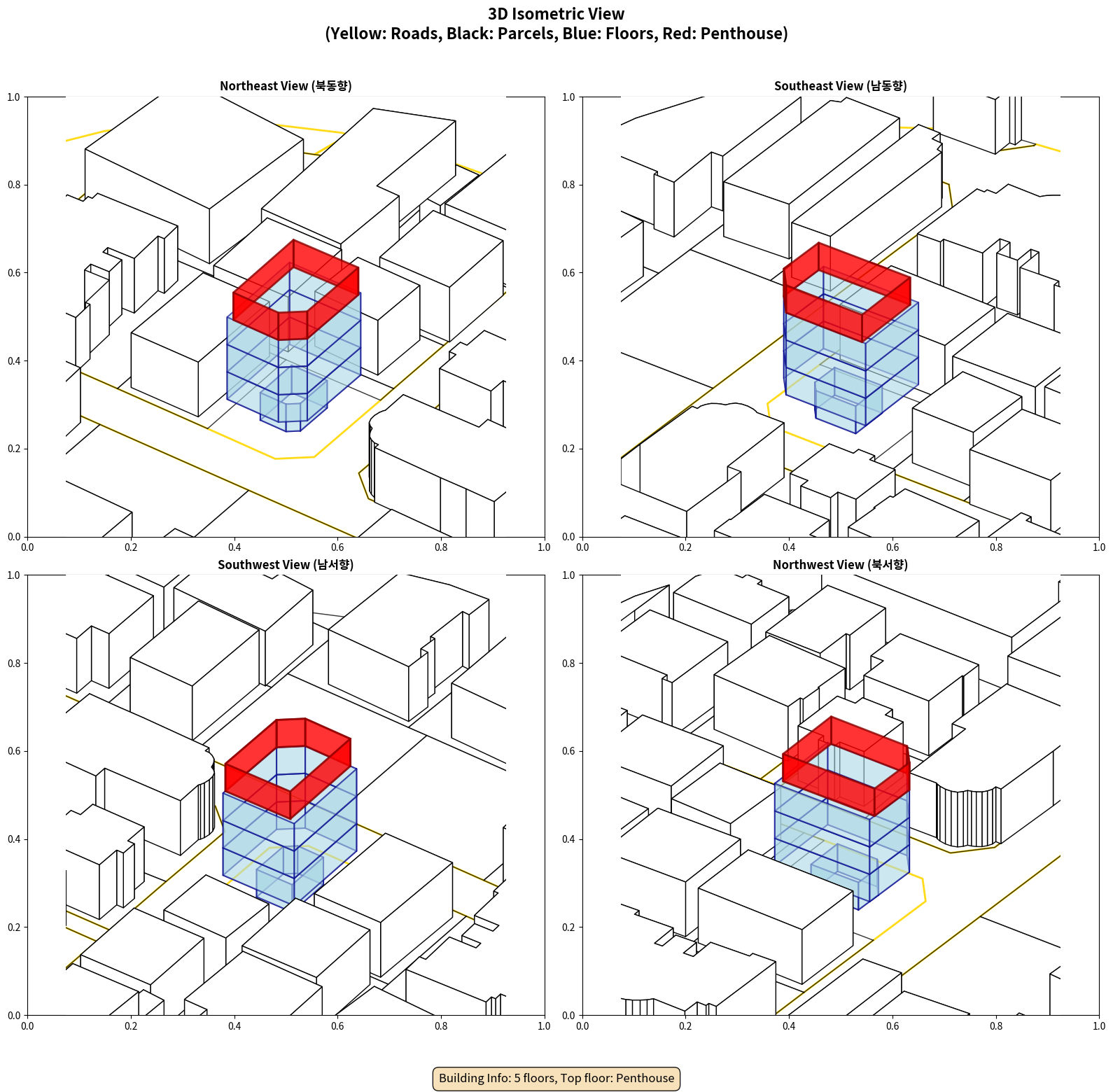 3D Isometric View
(Yellow: Roads, Black: Parcels, Blue: Floors, Red: Penthouse)

Northeast View (북동향)

1.0
0.8
0.6
0.4
0.2
0.0
0.0 0.2 0.4 0.6 0.8 1.0

Southeast View (남동향)

1.0
0.8
0.6
0.4
0.2
0.0
0.0 0.2 0.4 0.6 0.8 1.0

Southwest View (남서향)

1.0
0.8
0.6
0.4
0.2
0.0
0.0 0.2 0.4 0.6 0.8 1.0

Northwest View (북서향)

1.0
0.8
0.6
0.4
0.2
0.0
0.0 0.2 0.4 0.6 0.8 1.0

Building Info: 5 floors, Top floor: Penthouse