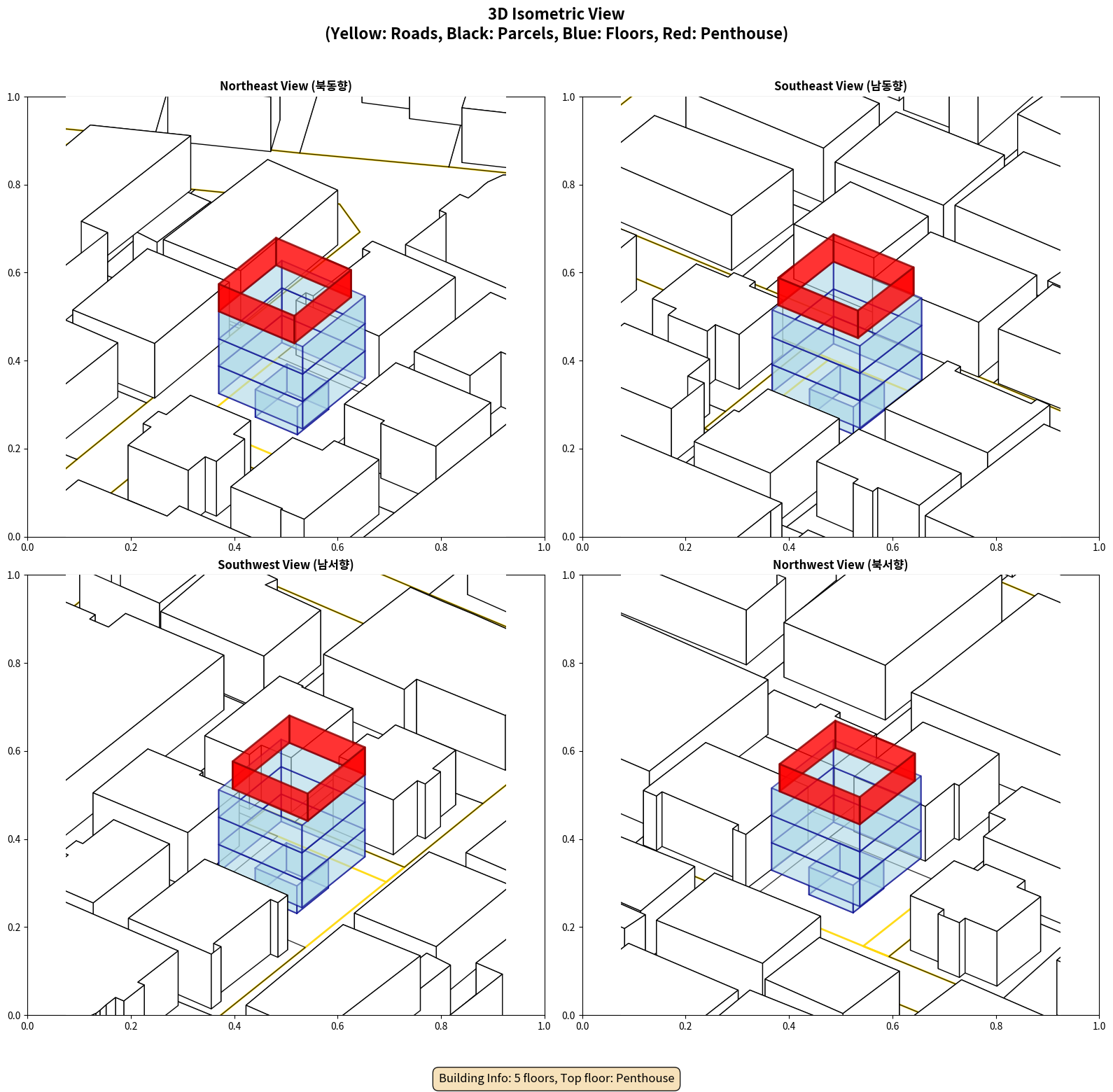 3D Isometric View
(Yellow: Roads, Black: Parcels, Blue: Floors, Red: Penthouse)

Northeast View (북동향)

1.0
0.8
0.6
0.4
0.2
0.0
0.0 0.2 0.4 0.6 0.8 1.0

Southeast View (남동향)

1.0
0.8
0.6
0.4
0.2
0.0
0.0 0.2 0.4 0.6 0.8 1.0

Southwest View (남서향)

1.0
0.8
0.6
0.4
0.2
0.0
0.0 0.2 0.4 0.6 0.8 1.0

Northwest View (북서향)

1.0
0.8
0.6
0.4
0.2
0.0
0.0 0.2 0.4 0.6 0.8 1.0

Building Info: 5 floors, Top floor: Penthouse