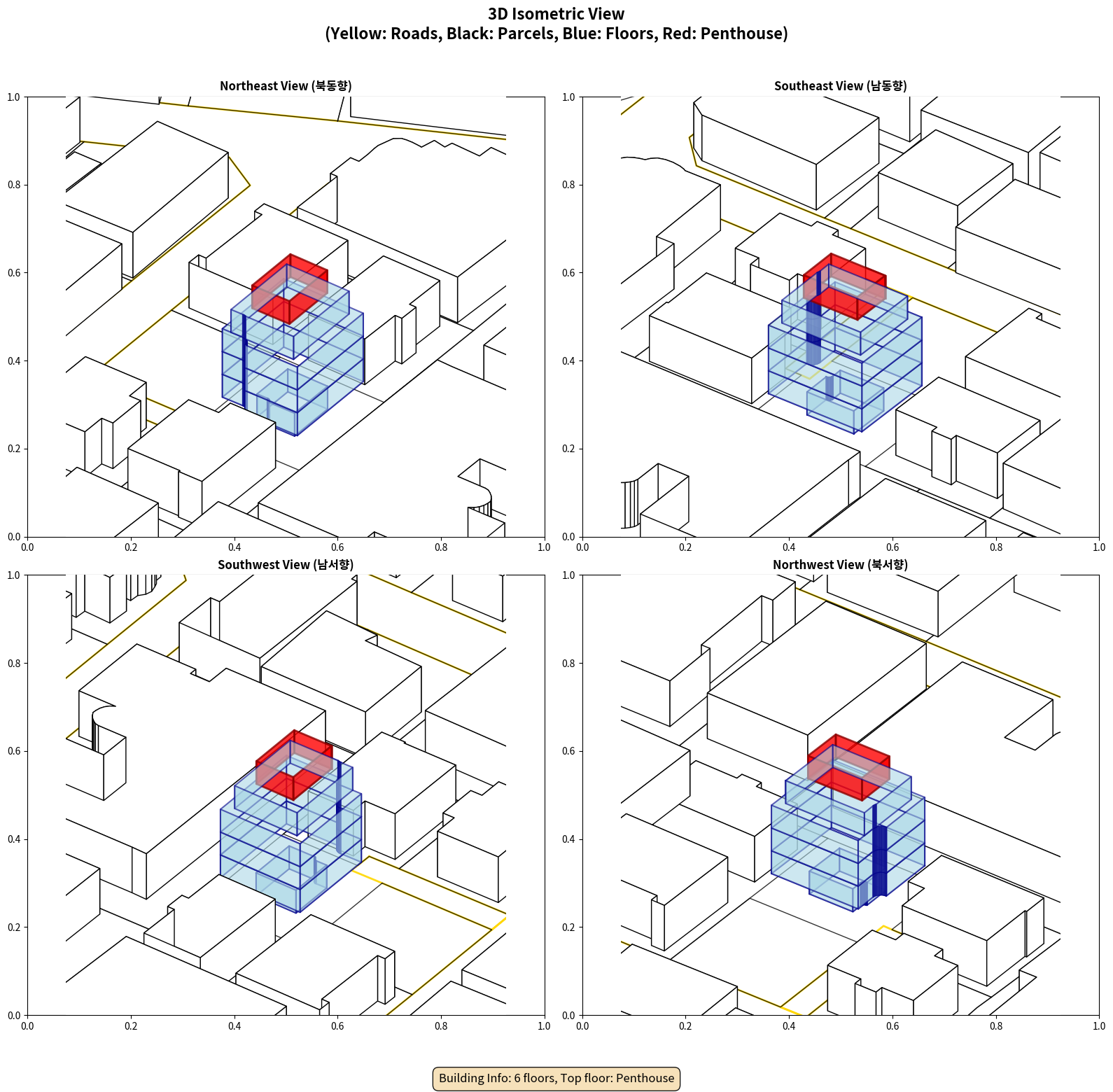 3D Isometric View
(Yellow: Roads, Black: Parcels, Blue: Floors, Red: Penthouse)

Northeast View (북동향)

1.0
0.8
0.6
0.4
0.2
0.0
0.0 0.2 0.4 0.6 0.8 1.0

Southeast View (남동향)

1.0
0.8
0.6
0.4
0.2
0.0
0.0 0.2 0.4 0.6 0.8 1.0

Southwest View (남서향)

1.0
0.8
0.6
0.4
0.2
0.0
0.0 0.2 0.4 0.6 0.8 1.0

Northwest View (북서향)

1.0
0.8
0.6
0.4
0.2
0.0
0.0 0.2 0.4 0.6 0.8 1.0

Building Info: 6 floors, Top floor: Penthouse