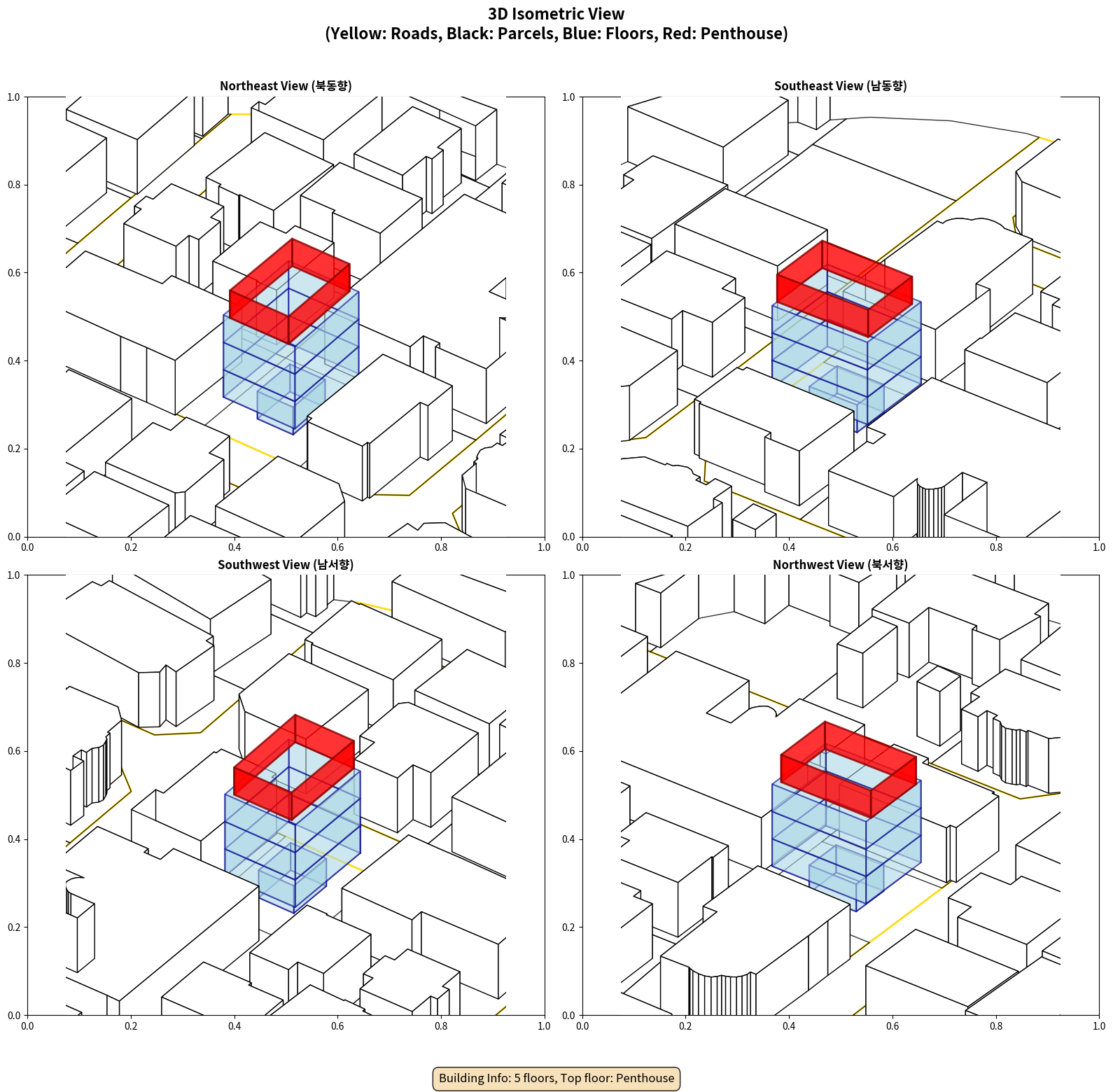 3D Isometric View
(Yellow: Roads, Black: Parcels, Blue: Floors, Red: Penthouse)

Northeast View (북동향)

1.0
0.8
0.6
0.4
0.2
0.0
0.0 0.2 0.4 0.6 0.8 1.0

Southeast View (남동향)

1.0
0.8
0.6
0.4
0.2
0.0
0.0 0.2 0.4 0.6 0.8 1.0

Southwest View (남서향)

1.0
0.8
0.6
0.4
0.2
0.0
0.0 0.2 0.4 0.6 0.8 1.0

Northwest View (북서향)

1.0
0.8
0.6
0.4
0.2
0.0
0.0 0.2 0.4 0.6 0.8 1.0

Building Info: 5 floors, Top floor: Penthouse