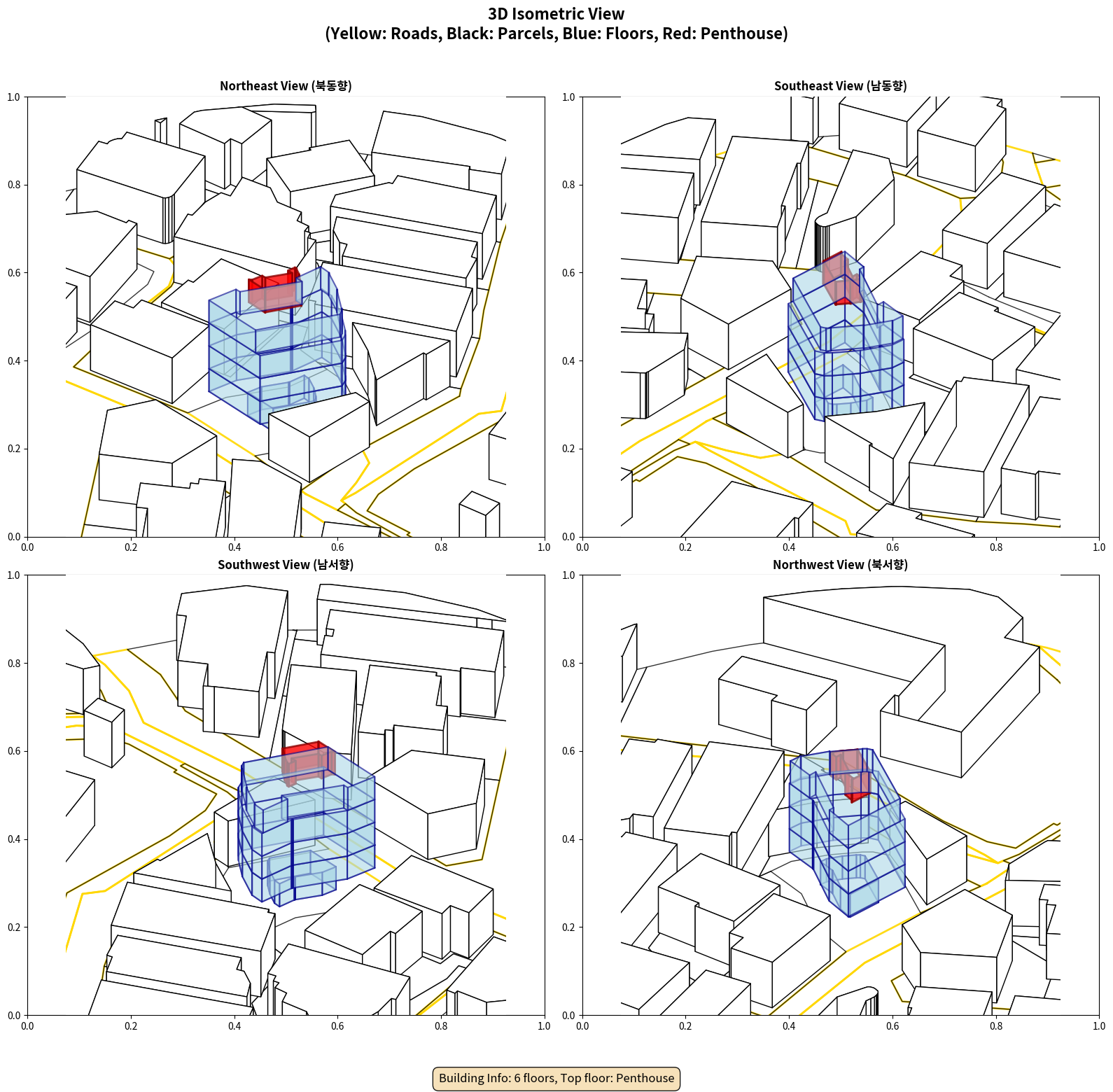 3D Isometric View
(Yellow: Roads, Black: Parcels, Blue: Floors, Red: Penthouse)

Northeast View (북동향)

1.0
0.8
0.6
0.4
0.2
0.0
0.0 0.2 0.4 0.6 0.8 1.0

Southeast View (남동향)

1.0
0.8
0.6
0.4
0.2
0.0
0.0 0.2 0.4 0.6 0.8 1.0

Southwest View (남서향)

1.0
0.8
0.6
0.4
0.2
0.0
0.0 0.2 0.4 0.6 0.8 1.0

Northwest View (북서향)

1.0
0.8
0.6
0.4
0.2
0.0
0.0 0.2 0.4 0.6 0.8 1.0

Building Info: 6 floors, Top floor: Penthouse