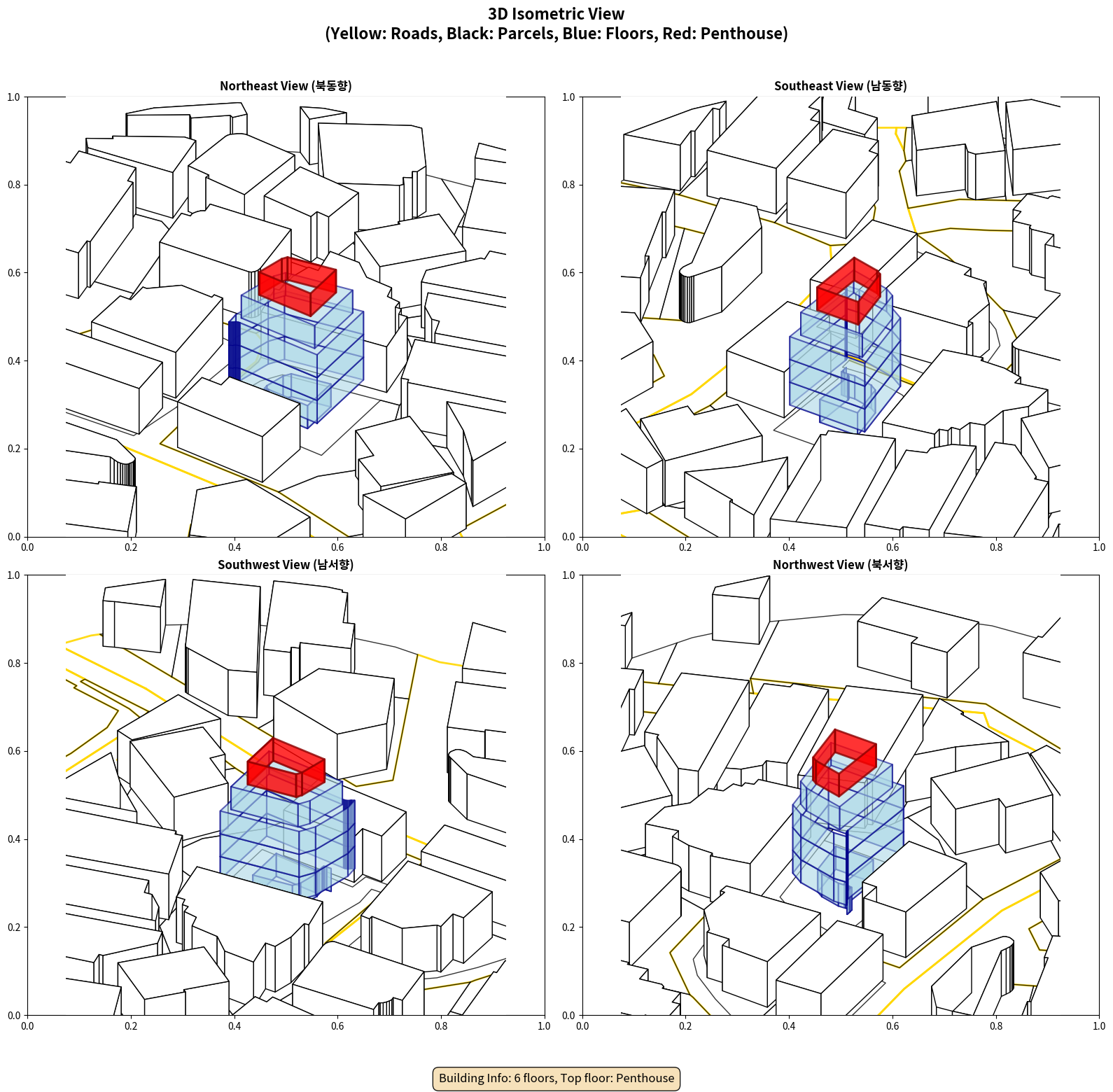 3D Isometric View
(Yellow: Roads, Black: Parcels, Blue: Floors, Red: Penthouse)

Northeast View (북동향)

1.0
0.8
0.6
0.4
0.2
0.0
0.0 0.2 0.4 0.6 0.8 1.0

Southeast View (남동향)

1.0
0.8
0.6
0.4
0.2
0.0
0.0 0.2 0.4 0.6 0.8 1.0

Southwest View (남서향)

1.0
0.8
0.6
0.4
0.2
0.0
0.0 0.2 0.4 0.6 0.8 1.0

Northwest View (북서향)

1.0
0.8
0.6
0.4
0.2
0.0
0.0 0.2 0.4 0.6 0.8 1.0

Building Info: 6 floors, Top floor: Penthouse