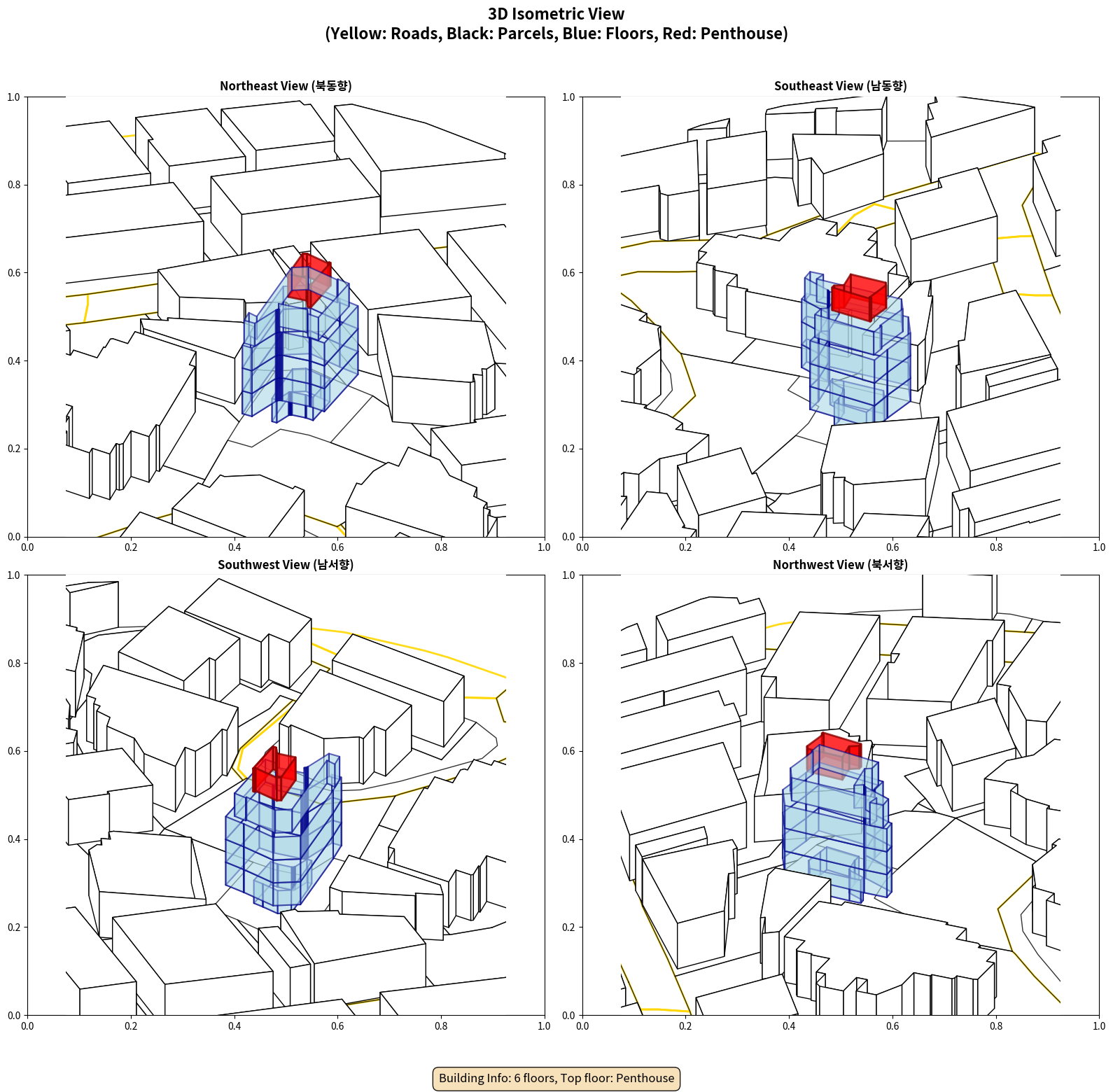 3D Isometric View
(Yellow: Roads, Black: Parcels, Blue: Floors, Red: Penthouse)

Northeast View (북동향)

1.0
0.8
0.6
0.4
0.2
0.0
0.0 0.2 0.4 0.6 0.8 1.0

Southeast View (남동향)

1.0
0.8
0.6
0.4
0.2
0.0
0.0 0.2 0.4 0.6 0.8 1.0

Southwest View (남서향)

1.0
0.8
0.6
0.4
0.2
0.0
0.0 0.2 0.4 0.6 0.8 1.0

Northwest View (북서향)

1.0
0.8
0.6
0.4
0.2
0.0
0.0 0.2 0.4 0.6 0.8 1.0

Building Info: 6 floors, Top floor: Penthouse