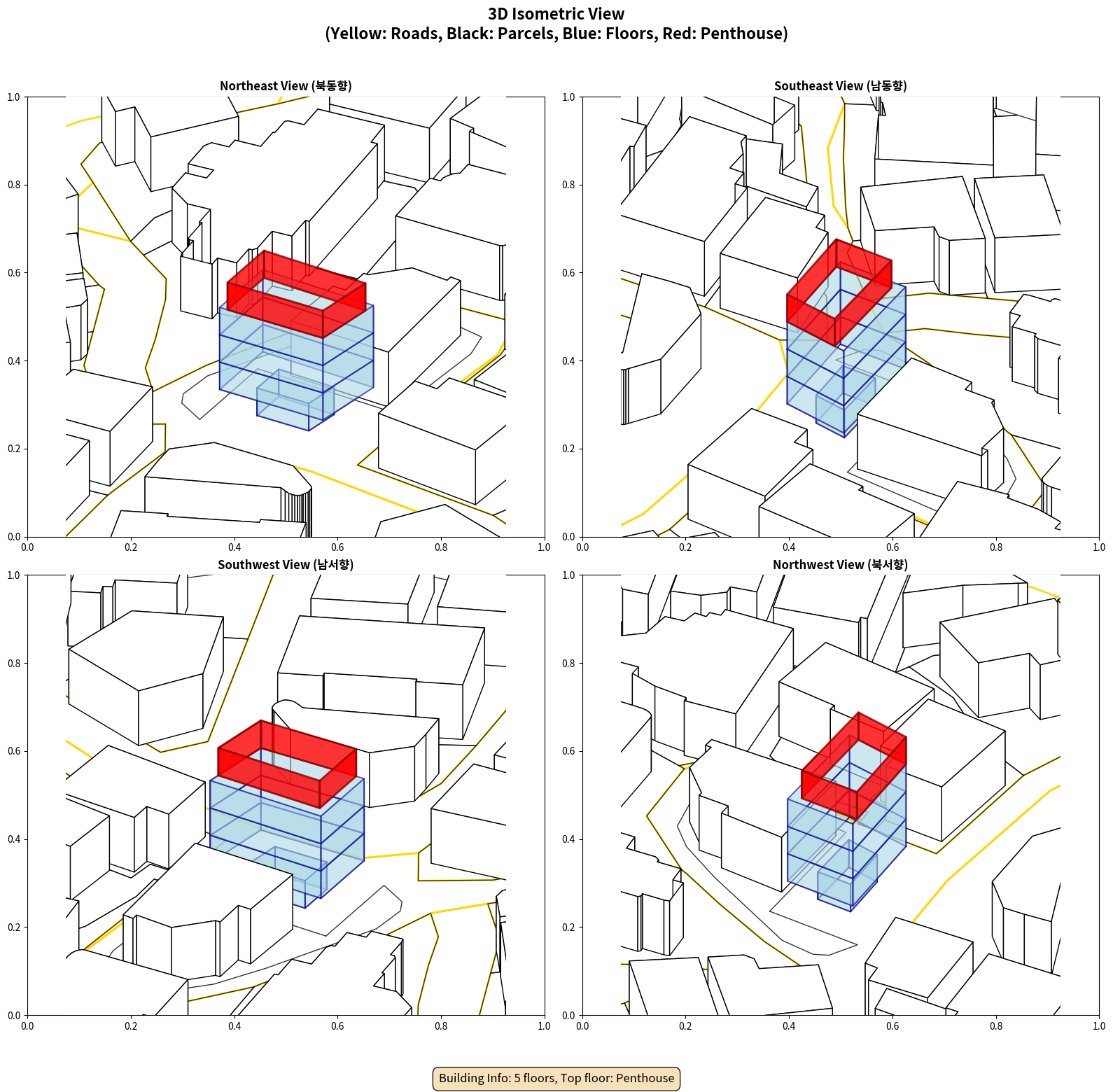 3D Isometric View
(Yellow: Roads, Black: Parcels, Blue: Floors, Red: Penthouse)

Northeast View (북동향)

1.0
0.8
0.6
0.4
0.2
0.0
0.0 0.2 0.4 0.6 0.8 1.0

Southeast View (남동향)

1.0
0.8
0.6
0.4
0.2
0.0
0.0 0.2 0.4 0.6 0.8 1.0

Southwest View (남서향)

1.0
0.8
0.6
0.4
0.2
0.0
0.0 0.2 0.4 0.6 0.8 1.0

Northwest View (북서향)

1.0
0.8
0.6
0.4
0.2
0.0
0.0 0.2 0.4 0.6 0.8 1.0

Building Info: 5 floors, Top floor: Penthouse