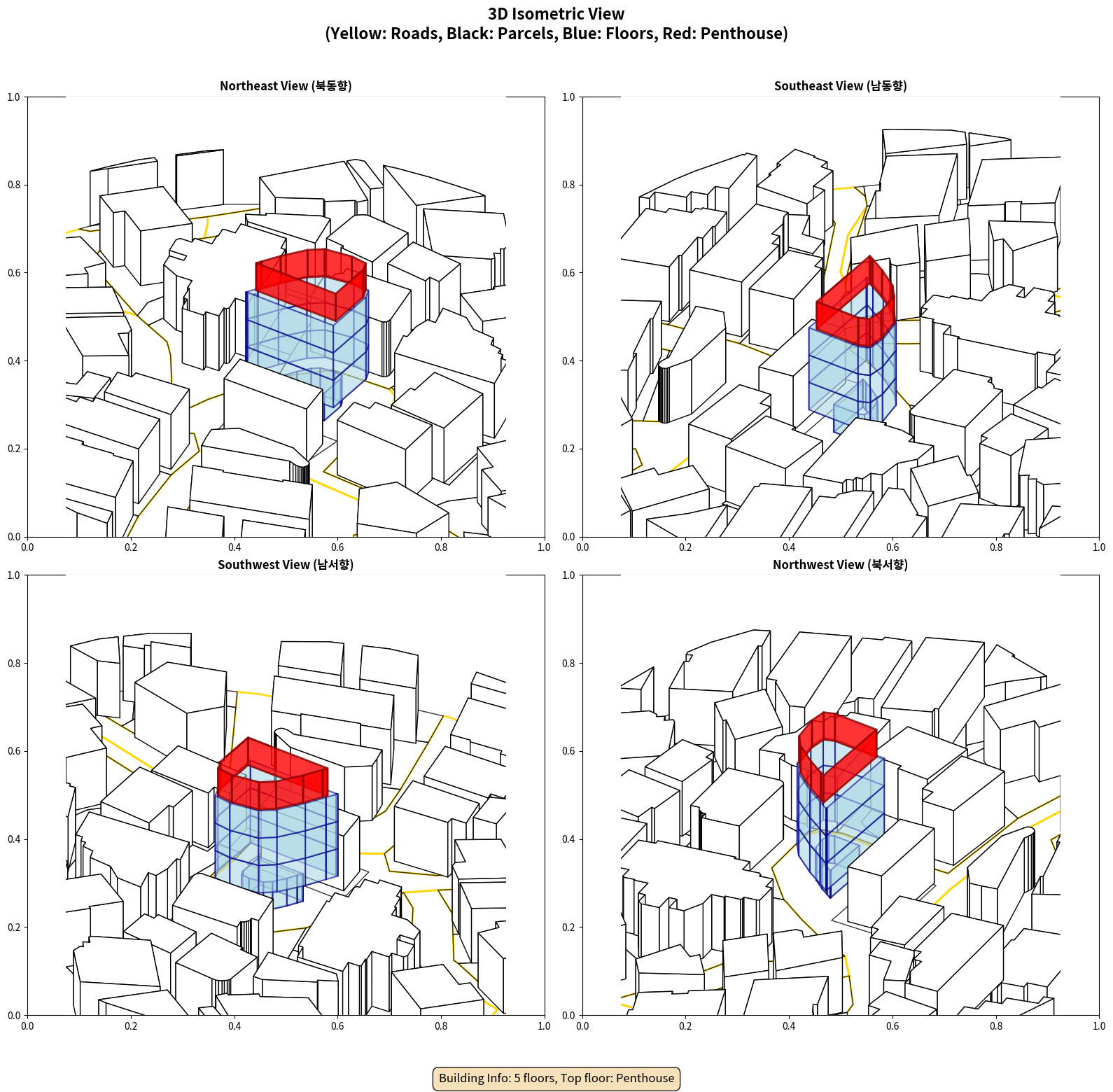 3D Isometric View
(Yellow: Roads, Black: Parcels, Blue: Floors, Red: Penthouse)

Northeast View (북동향)

1.0
0.8
0.6
0.4
0.2
0.0
0.0 0.2 0.4 0.6 0.8 1.0

Southeast View (남동향)

1.0
0.8
0.6
0.4
0.2
0.0
0.0 0.2 0.4 0.6 0.8 1.0

Southwest View (남서향)

1.0
0.8
0.6
0.4
0.2
0.0
0.0 0.2 0.4 0.6 0.8 1.0

Northwest View (북서향)

1.0
0.8
0.6
0.4
0.2
0.0
0.0 0.2 0.4 0.6 0.8 1.0

Building Info: 5 floors, Top floor: Penthouse