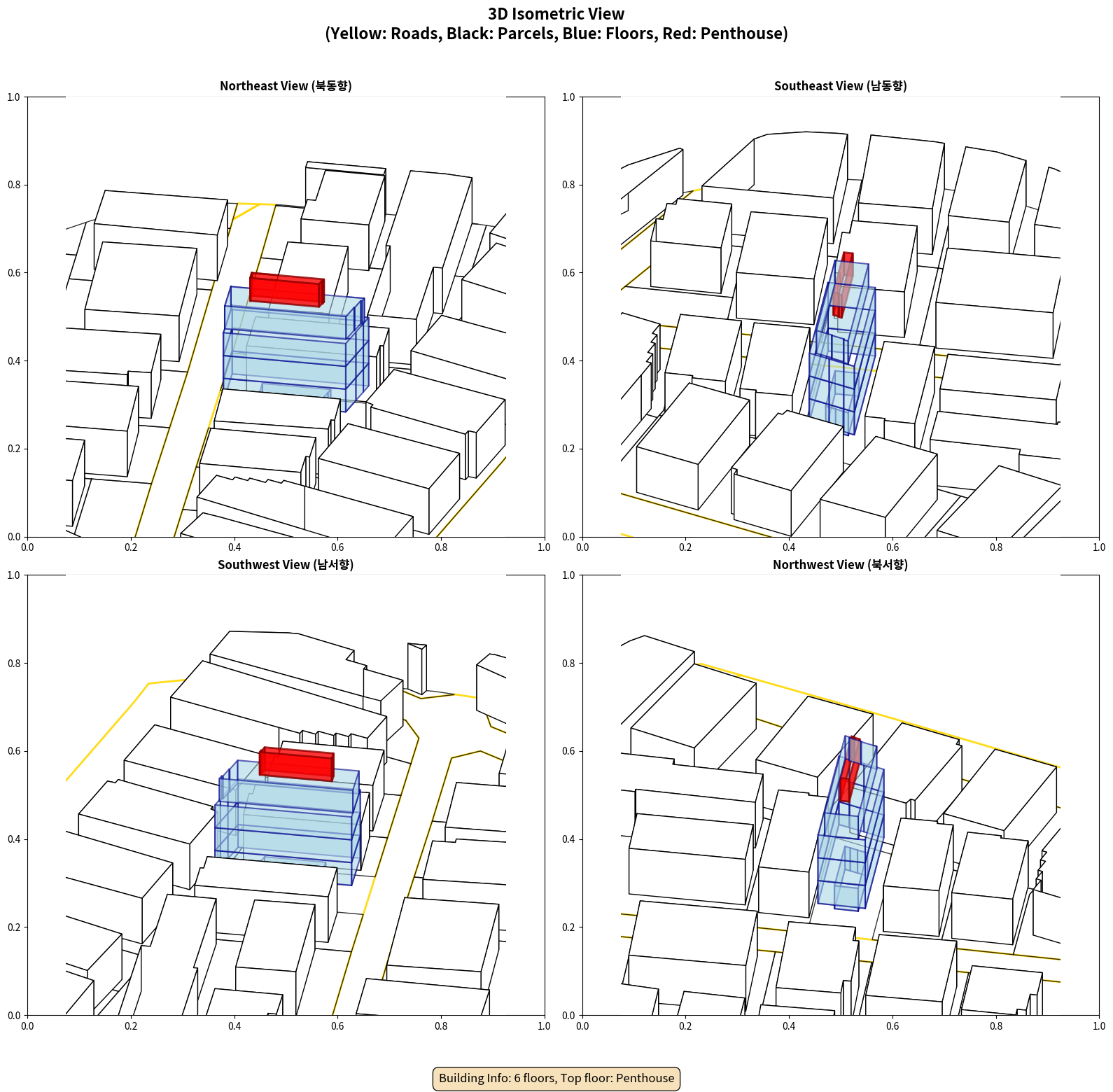 3D Isometric View
(Yellow: Roads, Black: Parcels, Blue: Floors, Red: Penthouse)

Northeast View (북동향)

1.0
0.8
0.6
0.4
0.2
0.0
0.0 0.2 0.4 0.6 0.8 1.0

Southeast View (남동향)

1.0
0.8
0.6
0.4
0.2
0.0
0.0 0.2 0.4 0.6 0.8 1.0

Southwest View (남서향)

1.0
0.8
0.6
0.4
0.2
0.0
0.0 0.2 0.4 0.6 0.8 1.0

Northwest View (북서향)

1.0
0.8
0.6
0.4
0.2
0.0
0.0 0.2 0.4 0.6 0.8 1.0

Building Info: 6 floors, Top floor: Penthouse